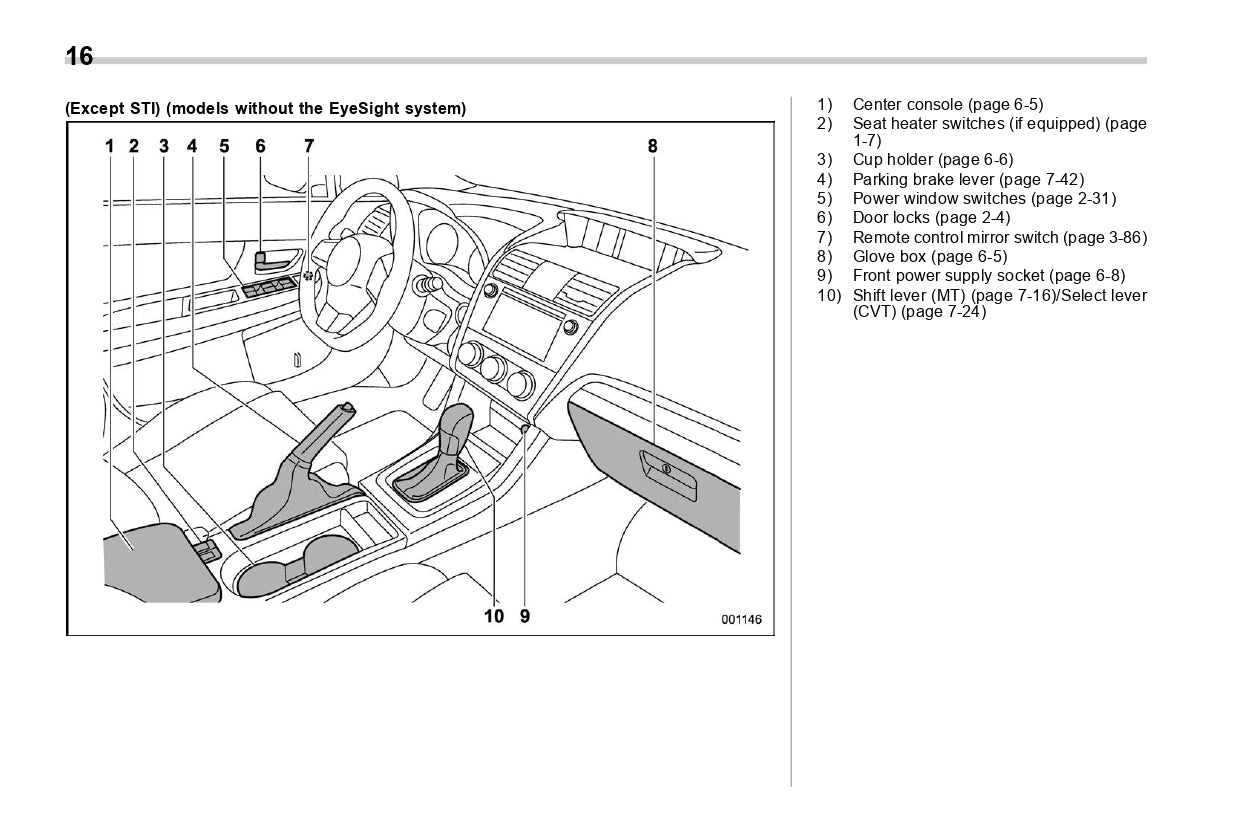 16

(Except STI) (models without the EyeSight system)

1 2 3 4 5 6 7 8

10 9

001146

1) Center console (page 6-5)
2) Seat heater switches (if equipped) (page 1-7)
3) Cup holder (page 6-6)
4) Parking brake lever (page 7-42)
5) Power window switches (page 2-31)
6) Door locks (page 2-4)
7) Remote control mirror switch (page 3-86)
8) Glove box (page 6-5)
9) Front power supply socket (page 6-8)
10) Shift lever (MT) (page 7-16)/Select lever (CVT) (page 7-24)