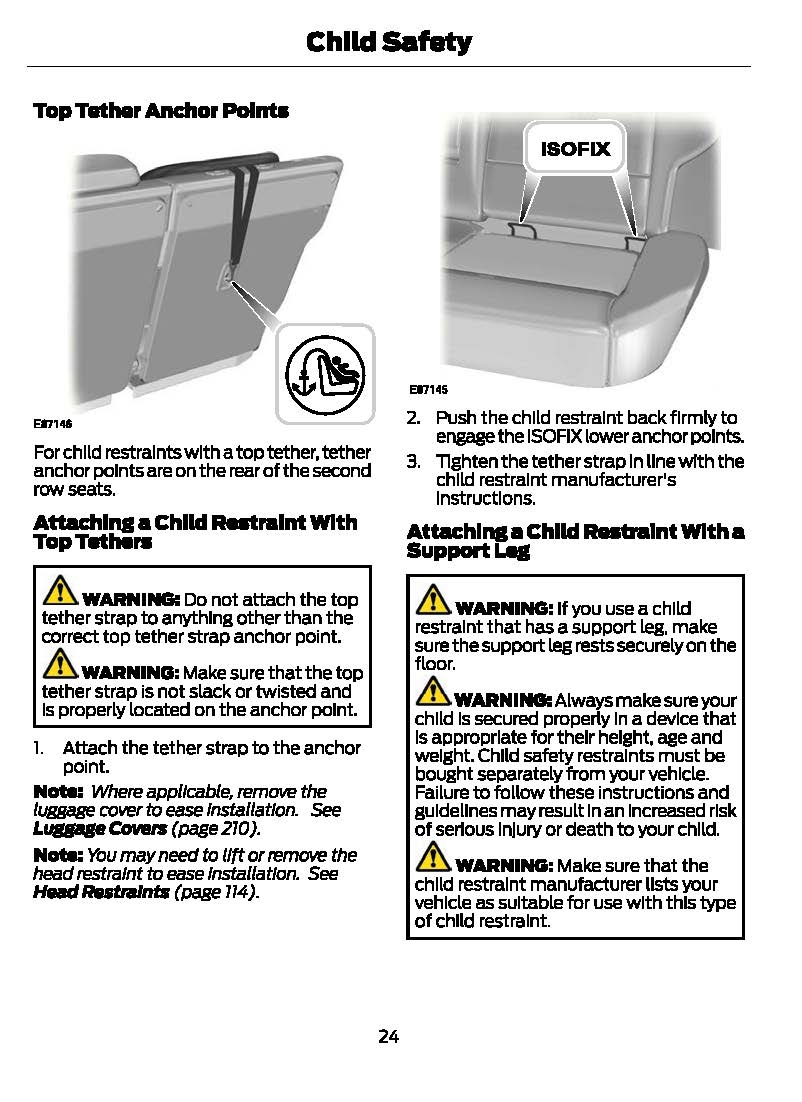 Child Safety

Top Tether Anchor Points

E87146

For child restraints with a top tether, tether anchor points are on the rear of the second row seats.

Attaching a Child Restraint With Top Tethers

WARNING: Do not attach the top tether strap to anything other than the correct top tether strap anchor point.

WARNING: Make sure that the top tether strap is not slack or twisted and is properly located on the anchor point.

1. Attach the tether strap to the anchor point.

Note: Where applicable, remove the luggage cover to ease installation. See Luggage Covers (page 210).

Note: You may need to lift or remove the head restraint to ease installation. See Head Restraints (page 114).

ISOFIX

E87145

2. Push the child restraint back firmly to engage the ISOFIX lower anchor points.

3. Tighten the tether strap in line with the child restraint manufacturer's instructions.

Attaching a Child Restraint With a Support Leg

WARNING: If you use a child restraint that has a support leg, make sure the support leg rests securely on the floor.

WARNING: Always make sure your child is secured properly in a device that is appropriate for their height, age and weight. Child safety restraints must be bought separately from your vehicle. Failure to follow these instructions and guidelines may result in an increased risk of serious injury or death to your child.

WARNING: Make sure that the child restraint manufacturer lists your vehicle as suitable for use with this type of child restraint.

24