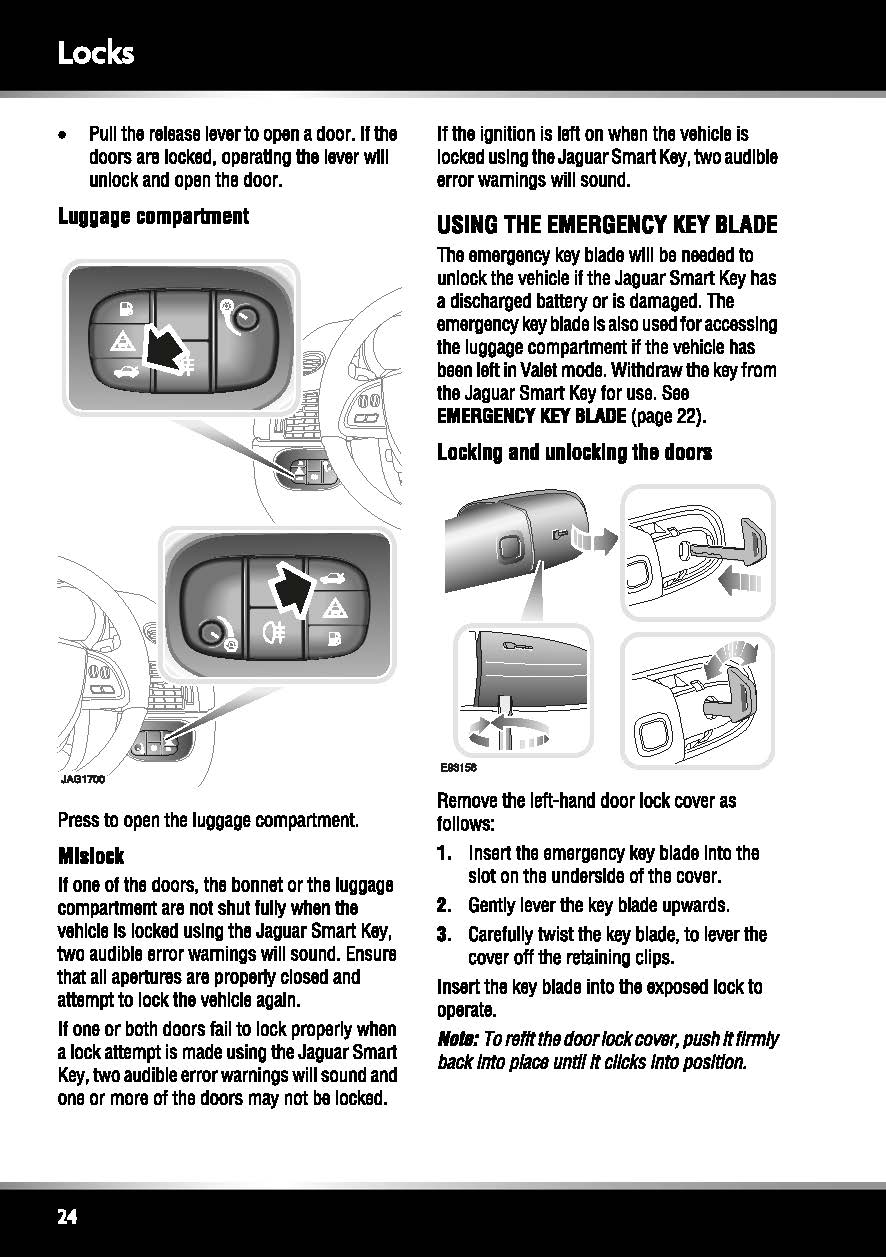 Locks

• Pull the release lever to open a door. If the doors are locked, operating the lever will unlock and open the door.

Luggage compartment

JAG1700

Press to open the luggage compartment.

Mislock

If one of the doors, the bonnet or the luggage compartment are not shut fully when the vehicle is locked using the Jaguar Smart Key, two audible error warnings will sound. Ensure that all apertures are properly closed and attempt to lock the vehicle again.

If one or both doors fail to lock properly when a lock attempt is made using the Jaguar Smart Key, two audible error warnings will sound and one or more of the doors may not be locked.

If the ignition is left on when the vehicle is locked using the Jaguar Smart Key, two audible error warnings will sound.

USING THE EMERGENCY KEY BLADE

The emergency key blade will be needed to unlock the vehicle if the Jaguar Smart Key has a discharged battery or is damaged. The emergency key blade is also used for accessing the luggage compartment if the vehicle has been left in Valet mode. Withdraw the key from the Jaguar Smart Key for use. See EMERGENCY KEY BLADE (page 22).

Locking and unlocking the doors

E93156

Remove the left-hand door lock cover as follows:

1. Insert the emergency key blade into the slot on the underside of the cover.
2. Gently lever the key blade upwards.
3. Carefully twist the key blade, to lever the cover off the retaining clips.

Insert the key blade into the exposed lock to operate.

Note: To refit the door lock cover, push it firmly back into place until it clicks into position.

24