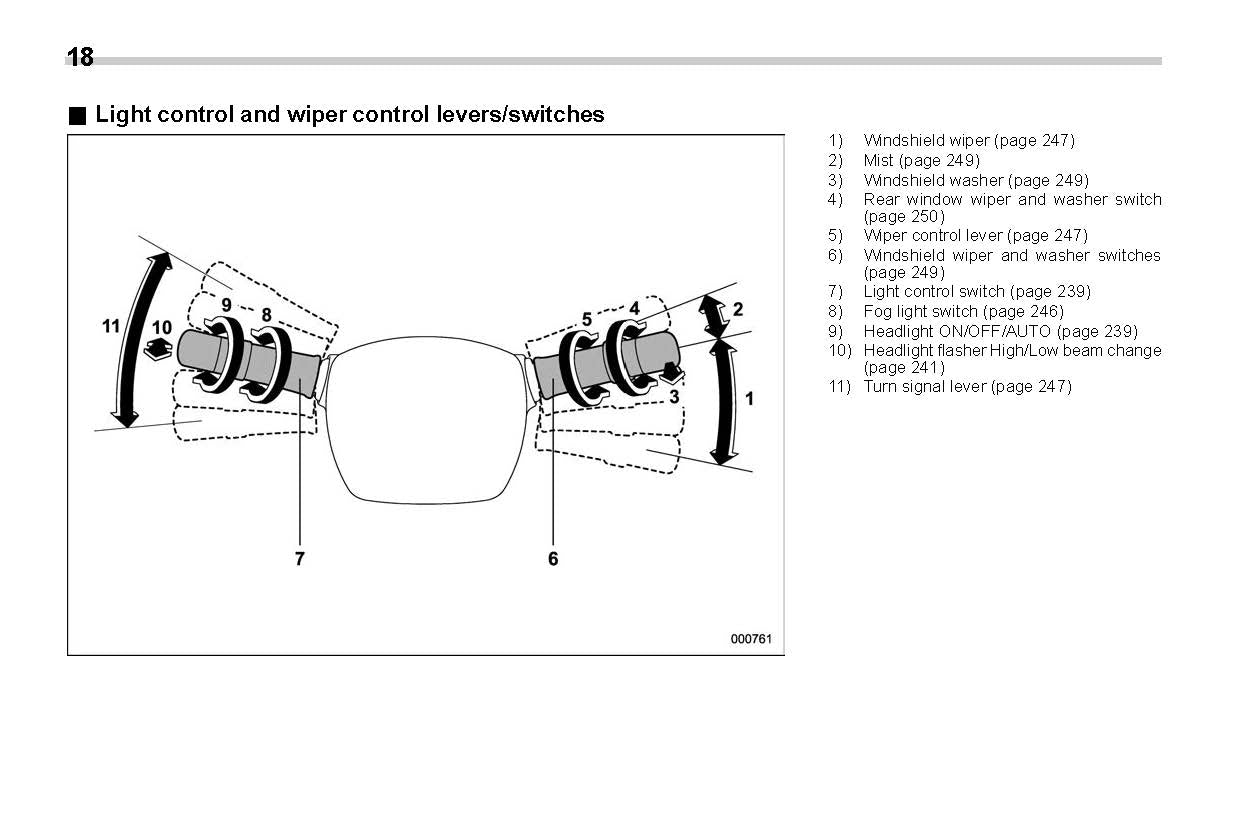 18

■ Light control and wiper control levers/switches

11
10
9
8
5
4
2
3
1
7
6
000761

1) Windshield wiper (page 247)
2) Mist (page 249)
3) Windshield washer (page 249)
4) Rear window wiper and washer switch (page 250)
5) Wiper control lever (page 247)
6) Windshield wiper and washer switches (page 249)
7) Light control switch (page 239)
8) Fog light switch (page 246)
9) Headlight ON/OFF/AUTO (page 239)
10) Headlight flasher High/Low beam change (page 241)
11) Turn signal lever (page 247)