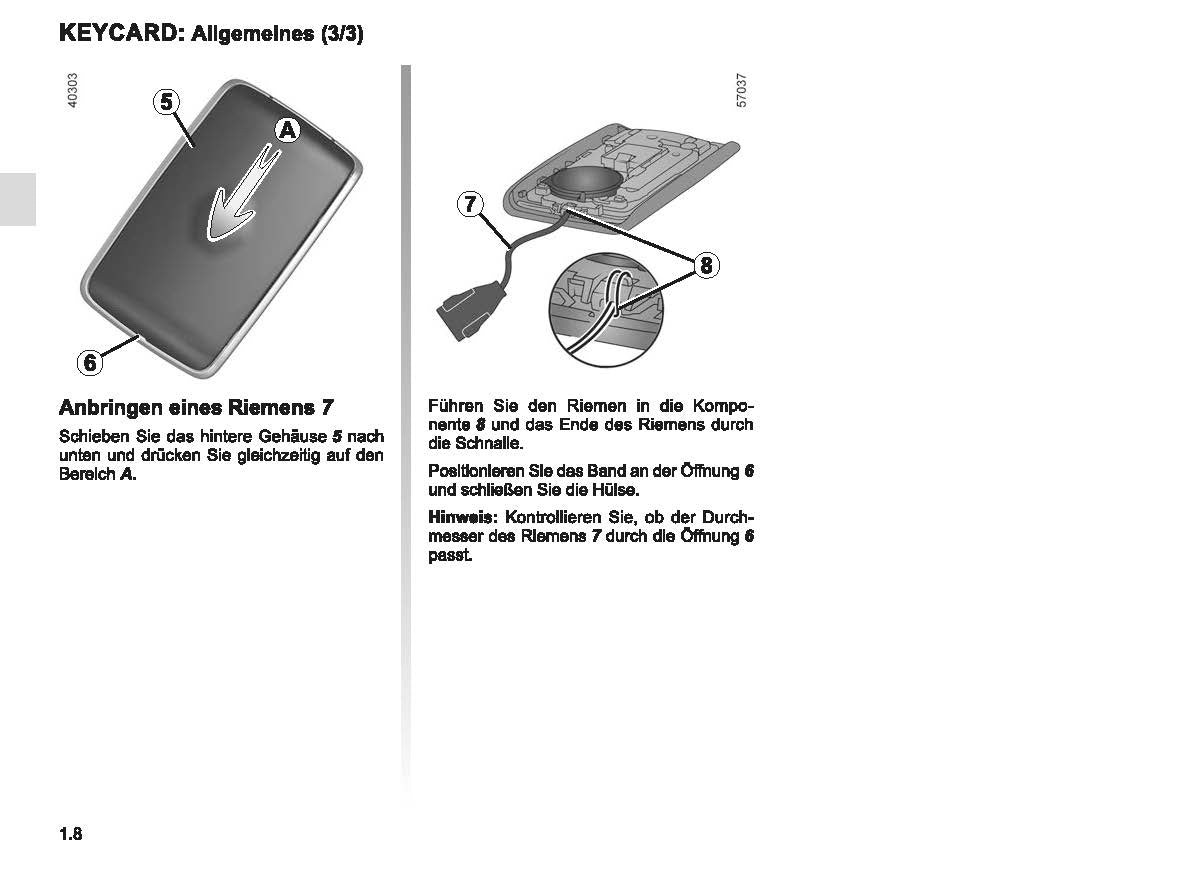 KEYCARD: Allgemeines (3/3)

40303

5

A

6

Anbringen eines Riemens 7

Schieben Sie das hintere Gehäuse 5 nach unten und drücken Sie gleichzeitig auf den Bereich A.

57037

7

8

Führen Sie den Riemen in die Komponente 8 und das Ende des Riemens durch die Schnalle.

Positionieren Sie das Band an der Öffnung 6 und schließen Sie die Hülse.

Hinweis: Kontrollieren Sie, ob der Durchmesser des Riemens 7 durch die Öffnung 6 passt.

1.8