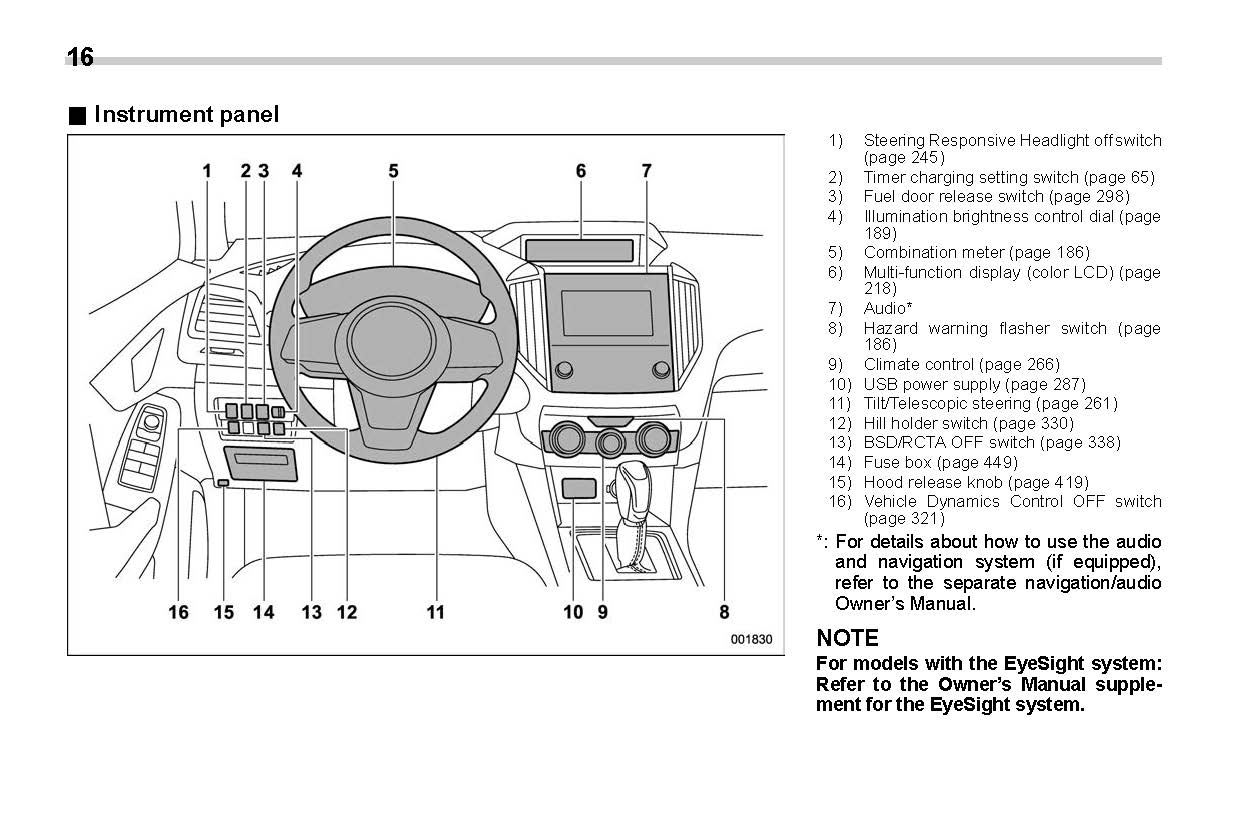 16

■ Instrument panel

1 2 3 4 5 6 7

16 15 14 13 12 11 10 9 8

001830

1) Steering Responsive Headlight off switch (page 245)
2) Timer charging setting switch (page 65)
3) Fuel door release switch (page 298)
4) Illumination brightness control dial (page 189)
5) Combination meter (page 186)
6) Multi-function display (color LCD) (page 218)
7) Audio*
8) Hazard warning flasher switch (page 186)
9) Climate control (page 266)
10) USB power supply (page 287)
11) Tilt/Telescopic steering (page 261)
12) Hill holder switch (page 330)
13) BSD/RCTA OFF switch (page 338)
14) Fuse box (page 449)
15) Hood release knob (page 419)
16) Vehicle Dynamics Control OFF switch (page 321)

*: For details about how to use the audio and navigation system (if equipped), refer to the separate navigation/audio Owner's Manual.

NOTE

For models with the EyeSight system: Refer to the Owner's Manual supplement for the EyeSight system.