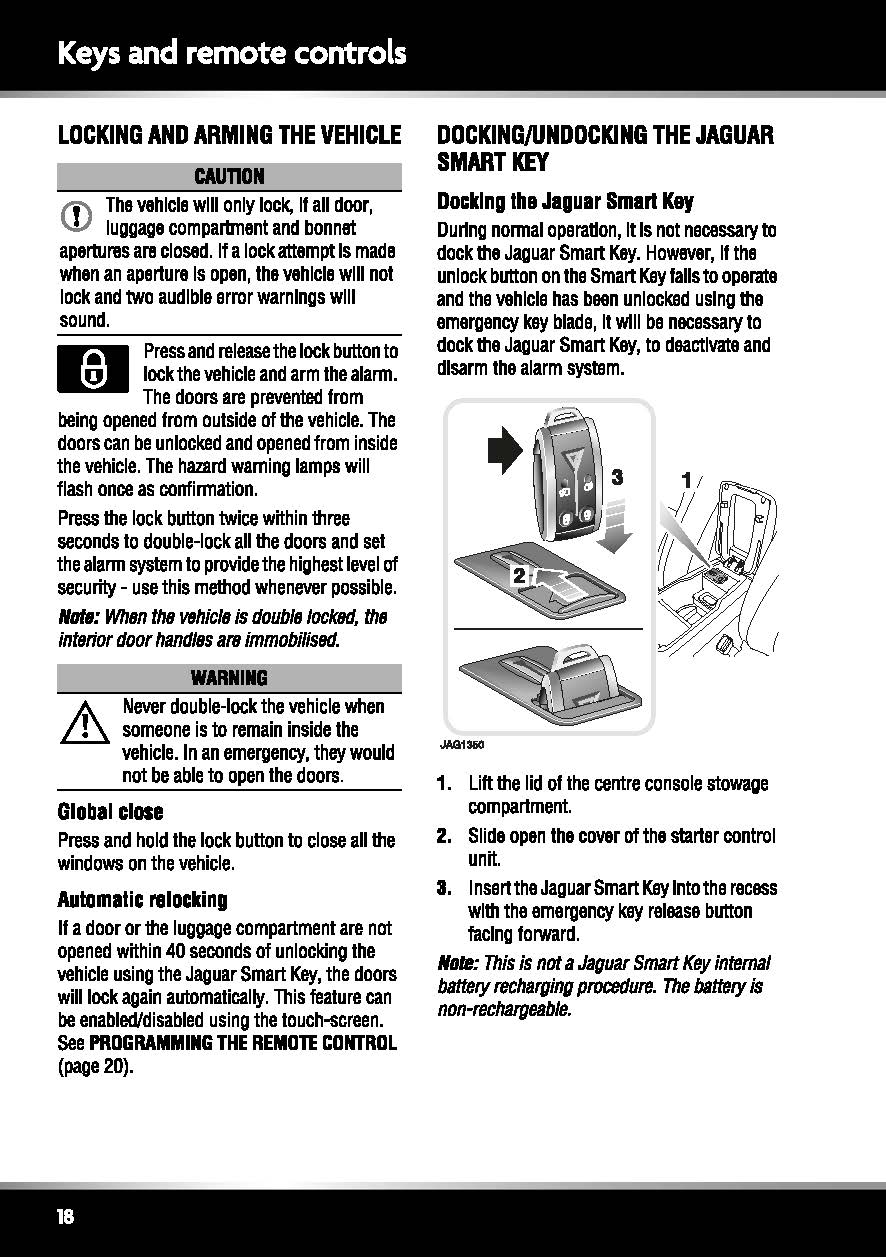 Keys and remote controls

LOCKING AND ARMING THE VEHICLE

CAUTION

The vehicle will only lock, if all door, luggage compartment and bonnet apertures are closed. If a lock attempt is made when an aperture is open, the vehicle will not lock and two audible error warnings will sound.

Press and release the lock button to lock the vehicle and arm the alarm. The doors are prevented from being opened from outside of the vehicle. The doors can be unlocked and opened from inside the vehicle. The hazard warning lamps will flash once as confirmation.

Press the lock button twice within three seconds to double-lock all the doors and set the alarm system to provide the highest level of security - use this method whenever possible.

Note: When the vehicle is double locked, the interior door handles are immobilised.

WARNING

Never double-lock the vehicle when someone is to remain inside the vehicle. In an emergency, they would not be able to open the doors.

Global close

Press and hold the lock button to close all the windows on the vehicle.

Automatic relocking

If a door or the luggage compartment are not opened within 40 seconds of unlocking the vehicle using the Jaguar Smart Key, the doors will lock again automatically. This feature can be enabled/disabled using the touch-screen. See PROGRAMMING THE REMOTE CONTROL (page 20).

DOCKING/UNDOCKING THE JAGUAR SMART KEY

Docking the Jaguar Smart Key

During normal operation, it is not necessary to dock the Jaguar Smart Key. However, if the unlock button on the Smart Key fails to operate and the vehicle has been unlocked using the emergency key blade, it will be necessary to dock the Jaguar Smart Key, to deactivate and disarm the alarm system.

3

1

2

JAG1350

1. Lift the lid of the centre console stowage compartment.

2. Slide open the cover of the starter control unit.

3. Insert the Jaguar Smart Key into the recess with the emergency key release button facing forward.

Note: This is not a Jaguar Smart Key internal battery recharging procedure. The battery is non-rechargeable.

18