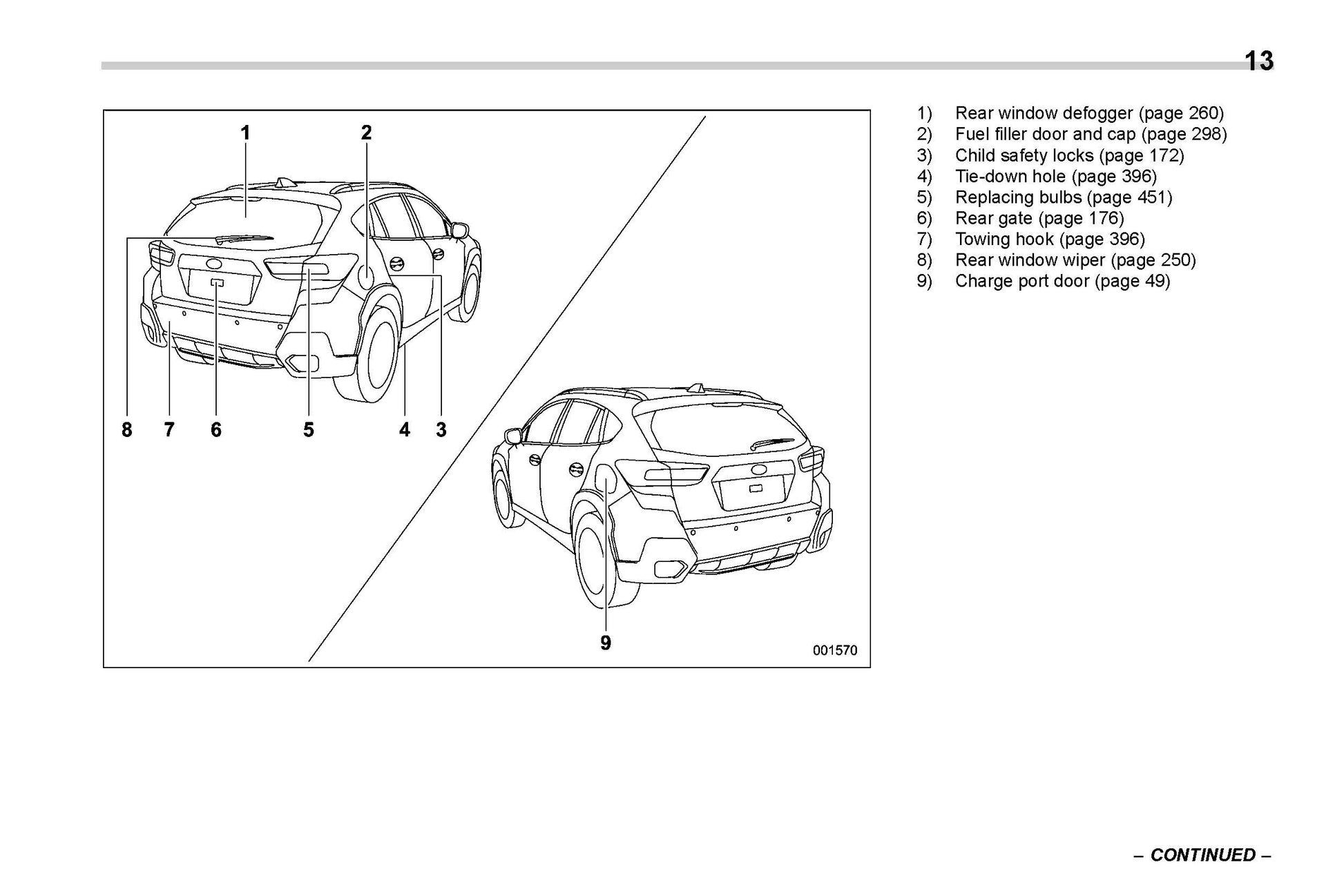 13

1 2

8 7 6 5 4 3

9

001570

1) Rear window defogger (page 260)
2) Fuel filler door and cap (page 298)
3) Child safety locks (page 172)
4) Tie-down hole (page 396)
5) Replacing bulbs (page 451)
6) Rear gate (page 176)
7) Towing hook (page 396)
8) Rear window wiper (page 250)
9) Charge port door (page 49)

– CONTINUED –