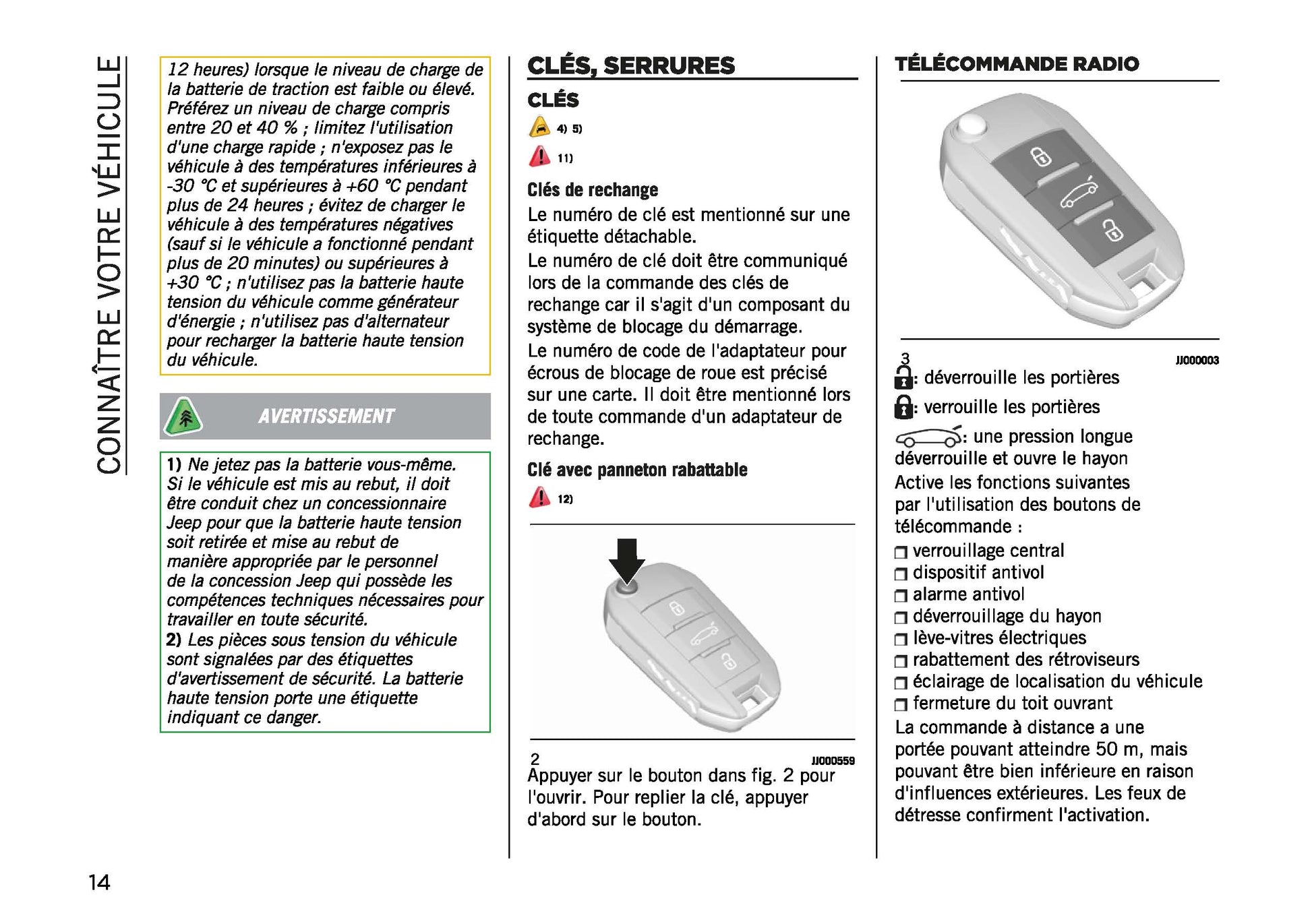 CONNAÎTRE VOTRE VÉHICULE

12 heures) lorsque le niveau de charge de la batterie de traction est faible ou élevé. Préférez un niveau de charge compris entre 20 et 40 % ; limitez l'utilisation d'une charge rapide ; n'exposez pas le véhicule à des températures inférieures à -30 °C et supérieures à +60 °C pendant plus de 24 heures ; évitez de charger le véhicule à des températures négatives (sauf si le véhicule a fonctionné pendant plus de 20 minutes) ou supérieures à +30 °C ; n'utilisez pas la batterie haute tension du véhicule comme générateur d'énergie ; n'utilisez pas d'alternateur pour recharger la batterie haute tension du véhicule.

AVERTISSEMENT

1) Ne jetez pas la batterie vous-même. Si le véhicule est mis au rebut, il doit être conduit chez un concessionnaire Jeep pour que la batterie haute tension soit retirée et mise au rebut de manière appropriée par le personnel de la concession Jeep qui possède les compétences techniques nécessaires pour travailler en toute sécurité.
2) Les pièces sous tension du véhicule sont signalées par des étiquettes d'avertissement de sécurité. La batterie haute tension porte une étiquette indiquant ce danger.

CLÉS, SERRURES

CLÉS

4) 5)

11)

Clés de rechange

Le numéro de clé est mentionné sur une étiquette détachable.
Le numéro de clé doit être communiqué lors de la commande des clés de rechange car il s'agit d'un composant du système de blocage du démarrage.
Le numéro de code de l'adaptateur pour écrous de blocage de roue est précisé sur une carte. Il doit être mentionné lors de toute commande d'un adaptateur de rechange.

Clé avec panneton rabattable

12)

2 JJ000559

Appuyer sur le bouton dans fig. 2 pour l'ouvrir. Pour replier la clé, appuyer d'abord sur le bouton.

TÉLÉCOMMANDE RADIO

3 JJ000003

: déverrouille les portières
: verrouille les portières
: une pression longue déverrouille et ouvre le hayon
Active les fonctions suivantes par l'utilisation des boutons de télécommande :
❒ verrouillage central
❒ dispositif antivol
❒ alarme antivol
❒ déverrouillage du hayon
❒ lève-vitres électriques
❒ rabattement des rétroviseurs
❒ éclairage de localisation du véhicule
❒ fermeture du toit ouvrant
La commande à distance a une portée pouvant atteindre 50 m, mais pouvant être bien inférieure en raison d'influences extérieures. Les feux de détresse confirment l'activation.

14