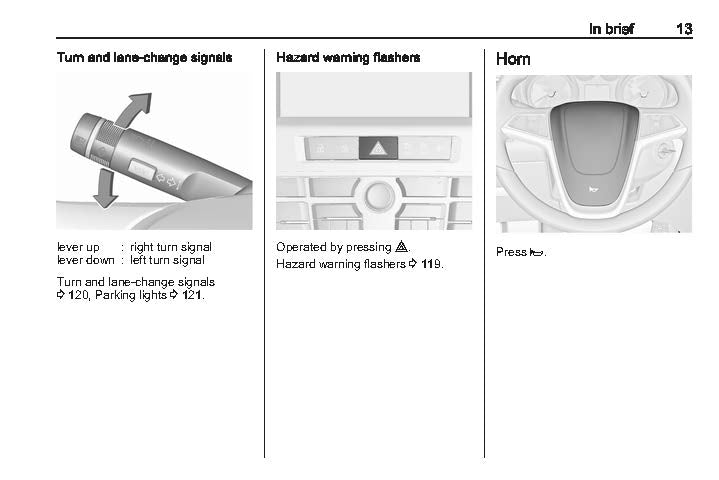 In brief 13

Turn and lane-change signals

lever up : right turn signal
lever down : left turn signal

Turn and lane-change signals ⇨ 120, Parking lights ⇨ 121.

Hazard warning flashers

Operated by pressing ⚠.

Hazard warning flashers ⇨ 119.

Horn

Press 📯.