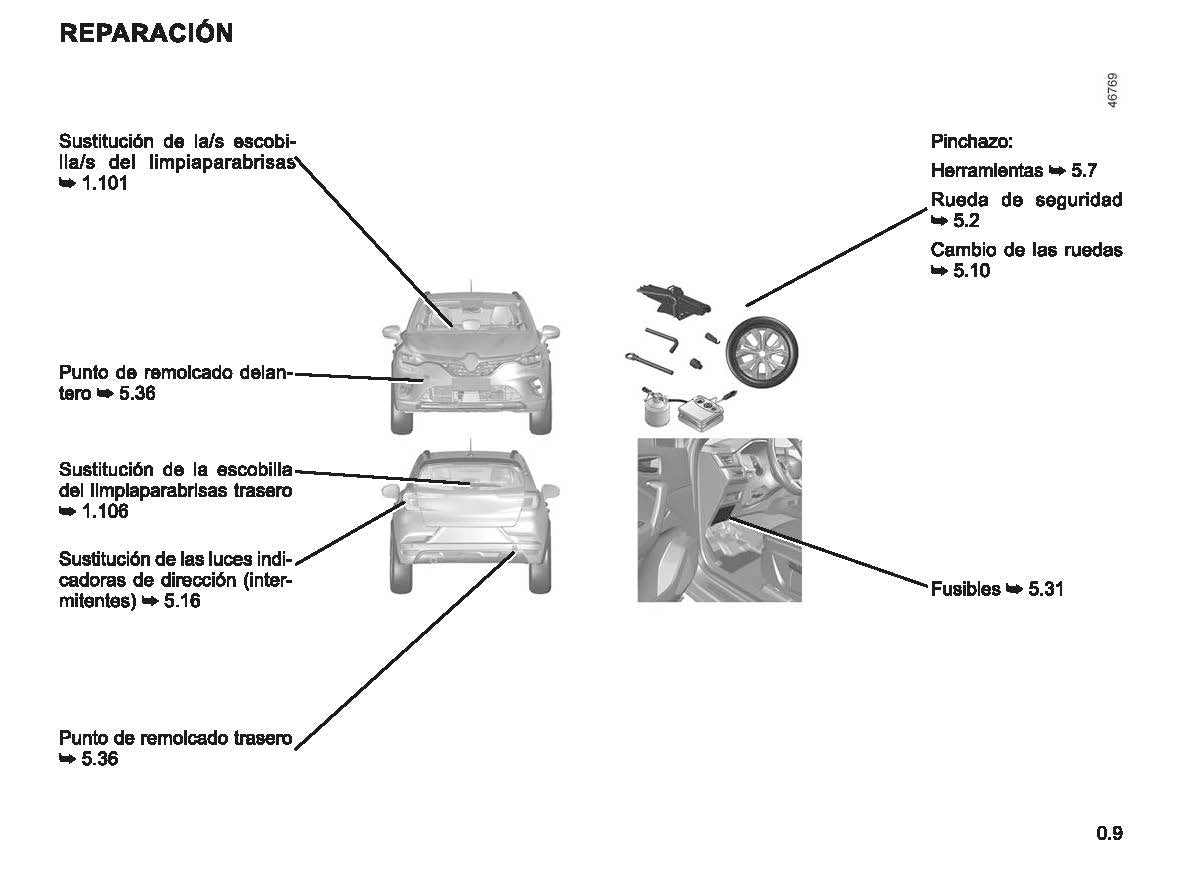 REPARACIÓN

46769

Sustitución de la/s escobilla/s del limpiaparabrisas ➥ 1.101

Punto de remolcado delantero ➥ 5.36

Sustitución de la escobilla del limpiaparabrisas trasero ➥ 1.106

Sustitución de las luces indicadoras de dirección (intermitentes) ➥ 5.16

Punto de remolcado trasero ➥ 5.36

Pinchazo:

Herramientas ➥ 5.7

Rueda de seguridad ➥ 5.2

Cambio de las ruedas ➥ 5.10

Fusibles ➥ 5.31

0.9