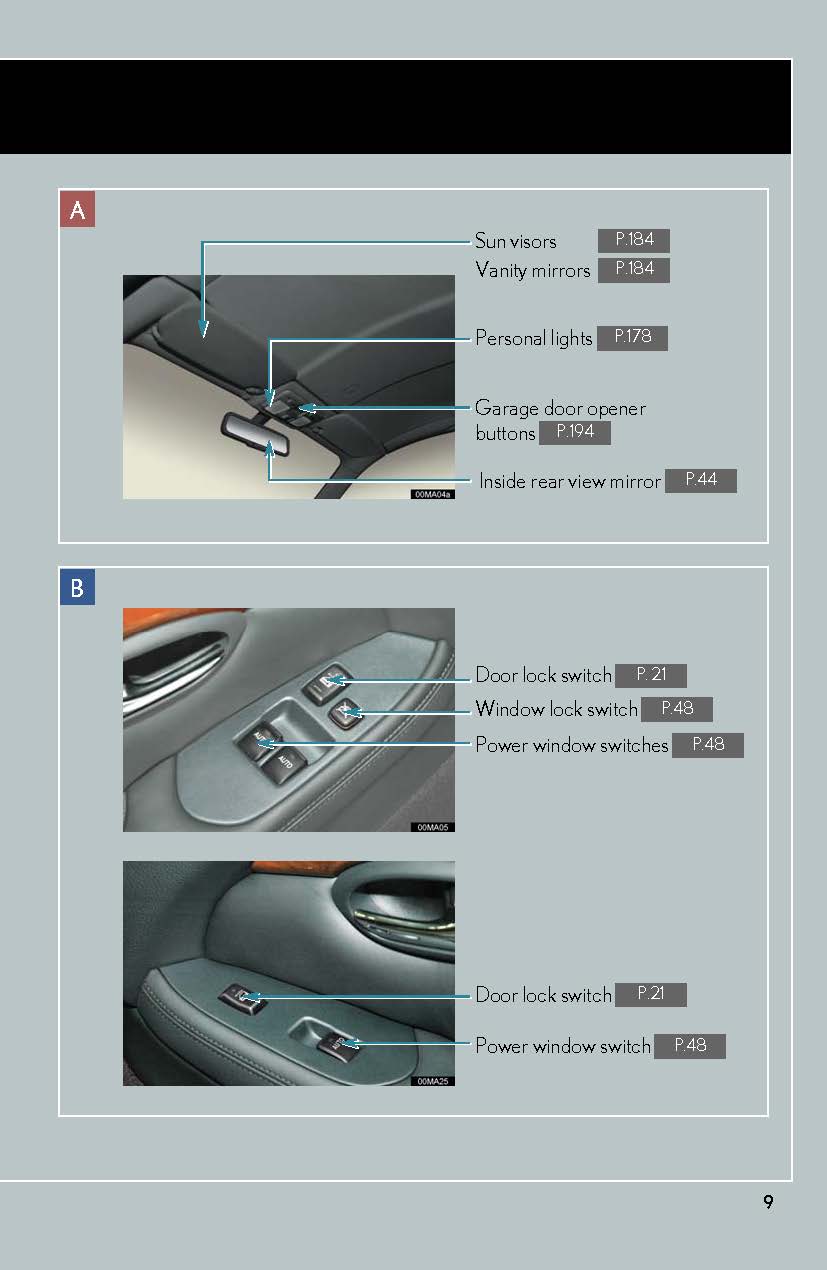 A

Sun visors P.184
Vanity mirrors P.184
Personal lights P.178
Garage door opener buttons P.194
Inside rear view mirror P.44

00MA04a

B

Door lock switch P. 21
Window lock switch P.48
Power window switches P.48

AUTO
AUTO

00MA05

Door lock switch P.21
Power window switch P.48

00MA25

9