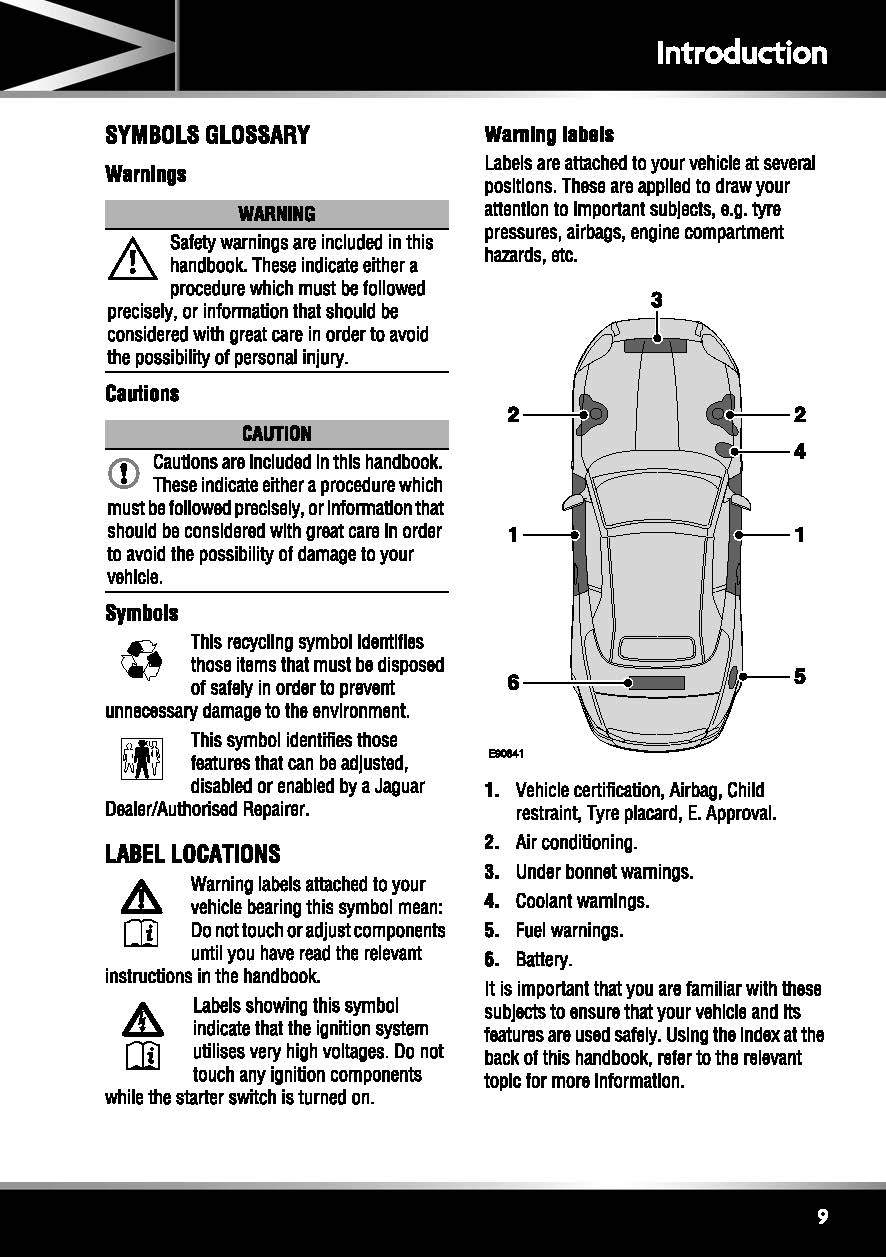 Introduction

SYMBOLS GLOSSARY

Warnings

WARNING

Safety warnings are included in this handbook. These indicate either a procedure which must be followed precisely, or information that should be considered with great care in order to avoid the possibility of personal injury.

Cautions

CAUTION

Cautions are included in this handbook. These indicate either a procedure which must be followed precisely, or information that should be considered with great care in order to avoid the possibility of damage to your vehicle.

Symbols

This recycling symbol identifies those items that must be disposed of safely in order to prevent unnecessary damage to the environment.

This symbol identifies those features that can be adjusted, disabled or enabled by a Jaguar Dealer/Authorised Repairer.

LABEL LOCATIONS

Warning labels attached to your vehicle bearing this symbol mean: Do not touch or adjust components until you have read the relevant instructions in the handbook.

Labels showing this symbol indicate that the ignition system utilises very high voltages. Do not touch any ignition components while the starter switch is turned on.

Warning labels

Labels are attached to your vehicle at several positions. These are applied to draw your attention to important subjects, e.g. tyre pressures, airbags, engine compartment hazards, etc.

3
2
2
4
1
1
6
5
E90641

1. Vehicle certification, Airbag, Child restraint, Tyre placard, E. Approval.
2. Air conditioning.
3. Under bonnet warnings.
4. Coolant warnings.
5. Fuel warnings.
6. Battery.

It is important that you are familiar with these subjects to ensure that your vehicle and its features are used safely. Using the index at the back of this handbook, refer to the relevant topic for more information.

9