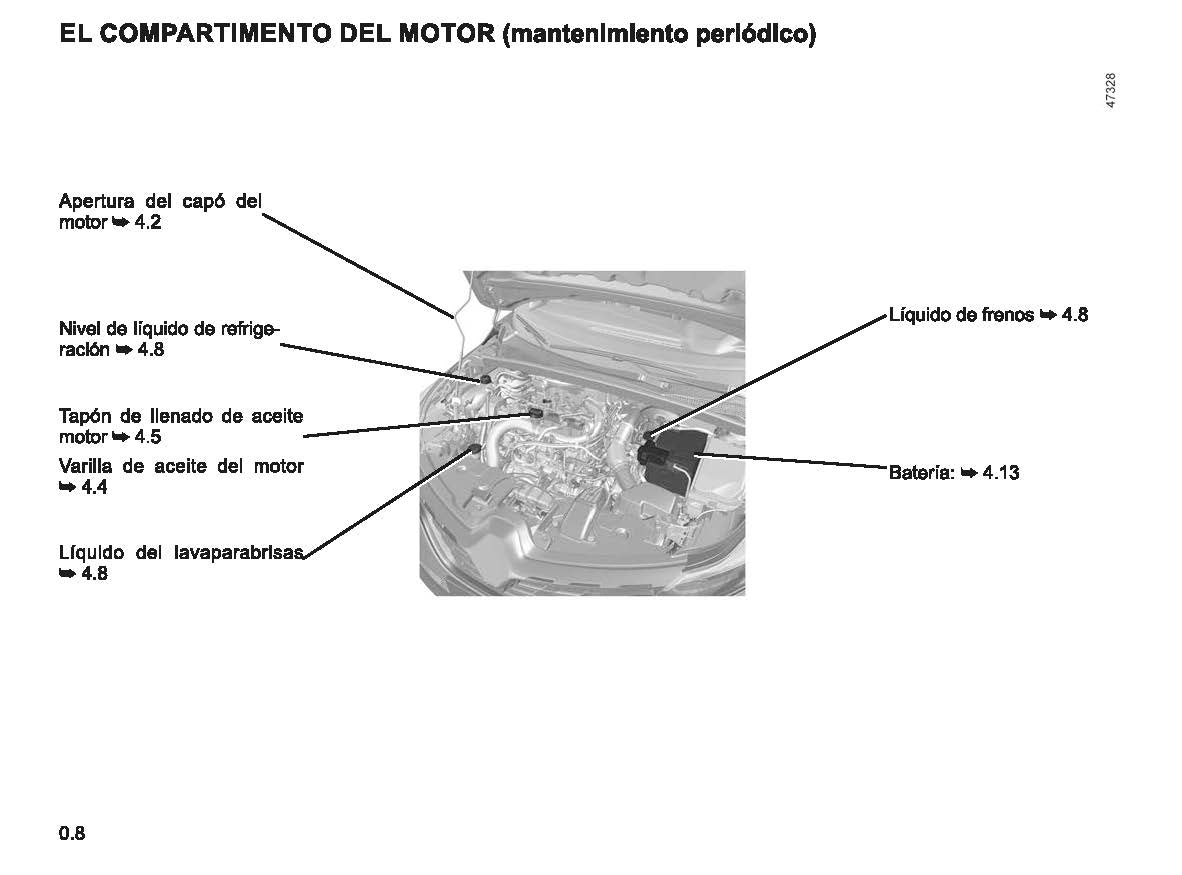 EL COMPARTIMENTO DEL MOTOR (mantenimiento periódico)

47328

Apertura del capó del motor ➥ 4.2

Nivel de líquido de refrigeración ➥ 4.8

Tapón de llenado de aceite motor ➥ 4.5

Varilla de aceite del motor ➥ 4.4

Líquido del lavaparabrisas ➥ 4.8

Líquido de frenos ➥ 4.8

Batería: ➥ 4.13

0.8