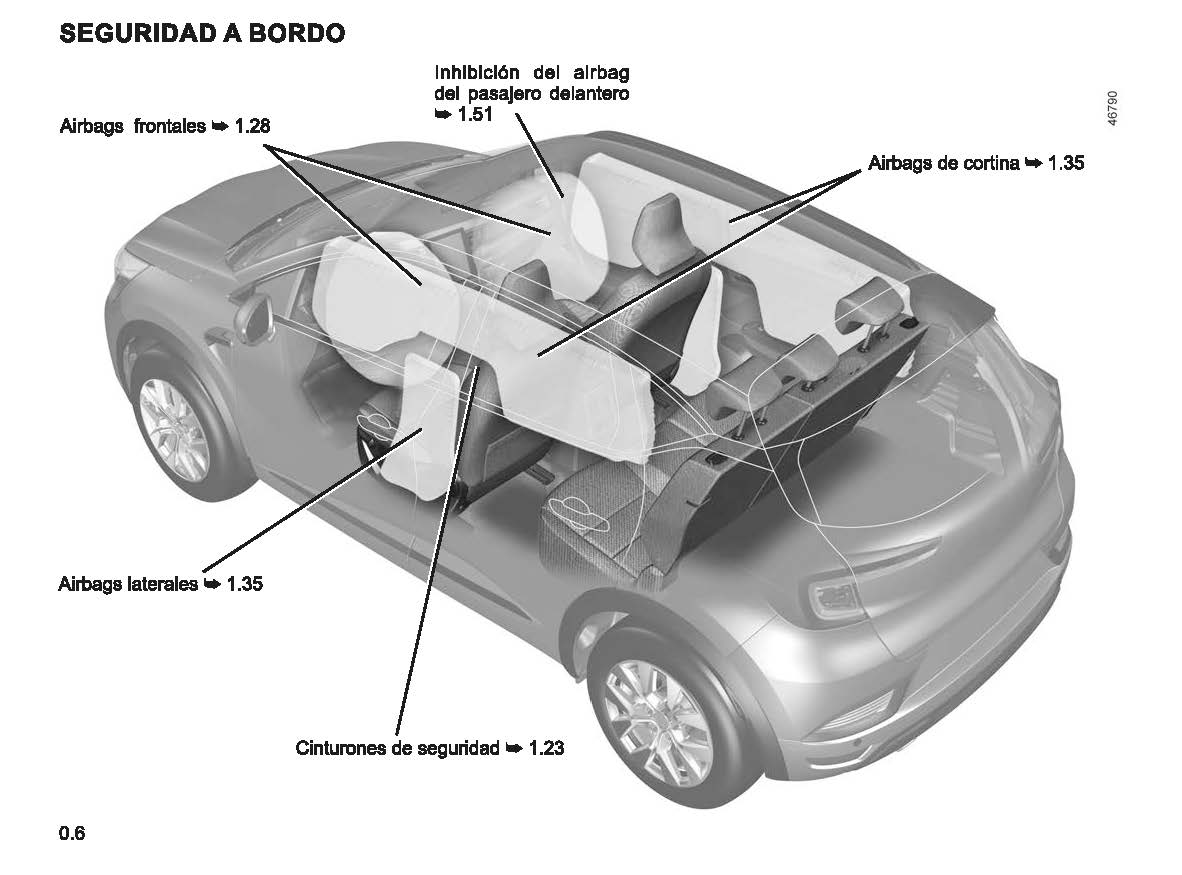 SEGURIDAD A BORDO

Inhibición del airbag del pasajero delantero ➥ 1.51

46790

Airbags frontales ➥ 1.28

Airbags de cortina ➥ 1.35

Airbags laterales ➥ 1.35

Cinturones de seguridad ➥ 1.23

0.6