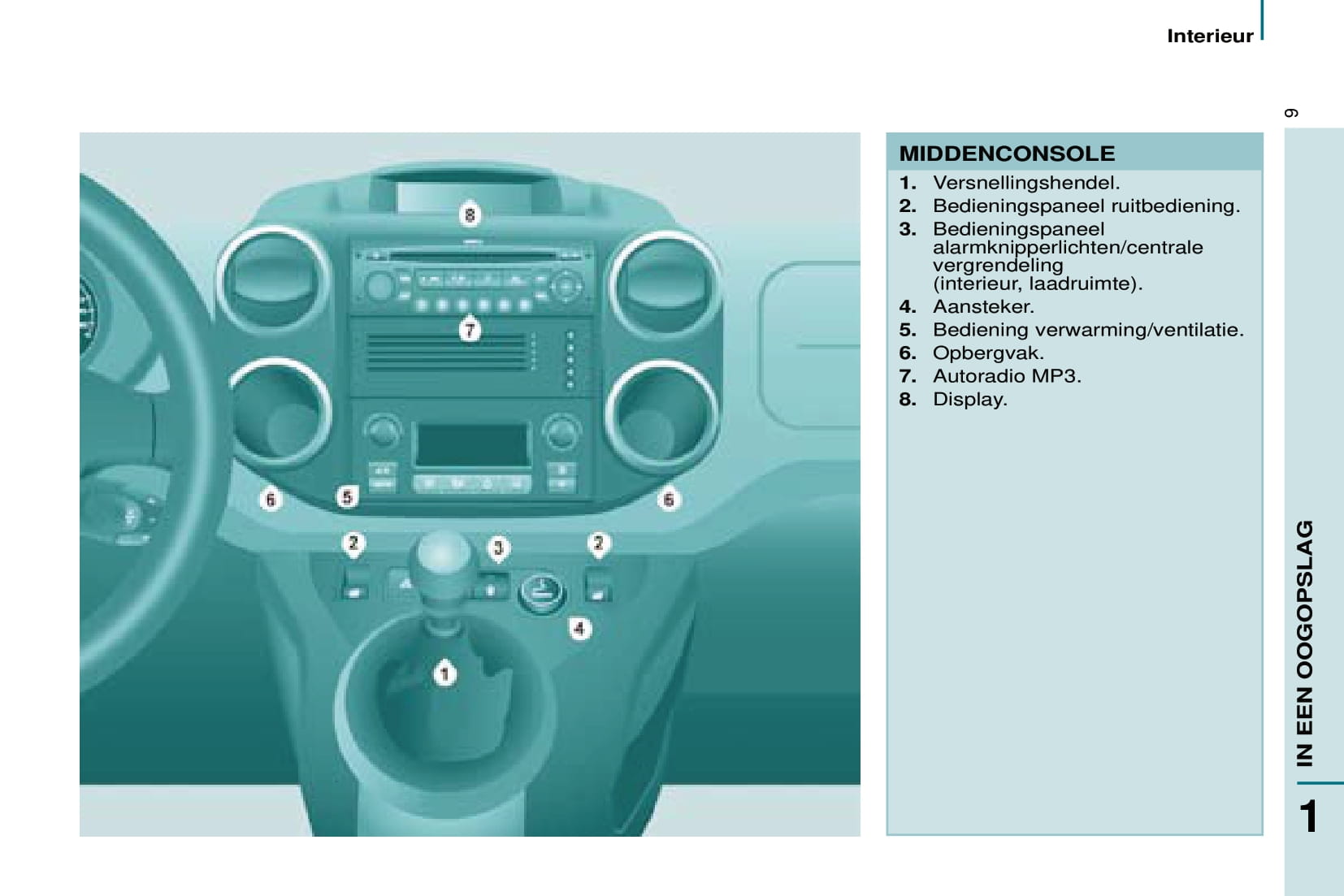 Interieur

9

8

7

6

5

6

2

3

2

4

1

MIDDENCONSOLE

1. Versnellingshendel.
2. Bedieningspaneel ruitbediening.
3. Bedieningspaneel alarmknipperlichten/centrale vergrendeling (interieur, laadruimte).
4. Aansteker.
5. Bediening verwarming/ventilatie.
6. Opbergvak.
7. Autoradio MP3.
8. Display.

IN EEN OOGOPSLAG

1