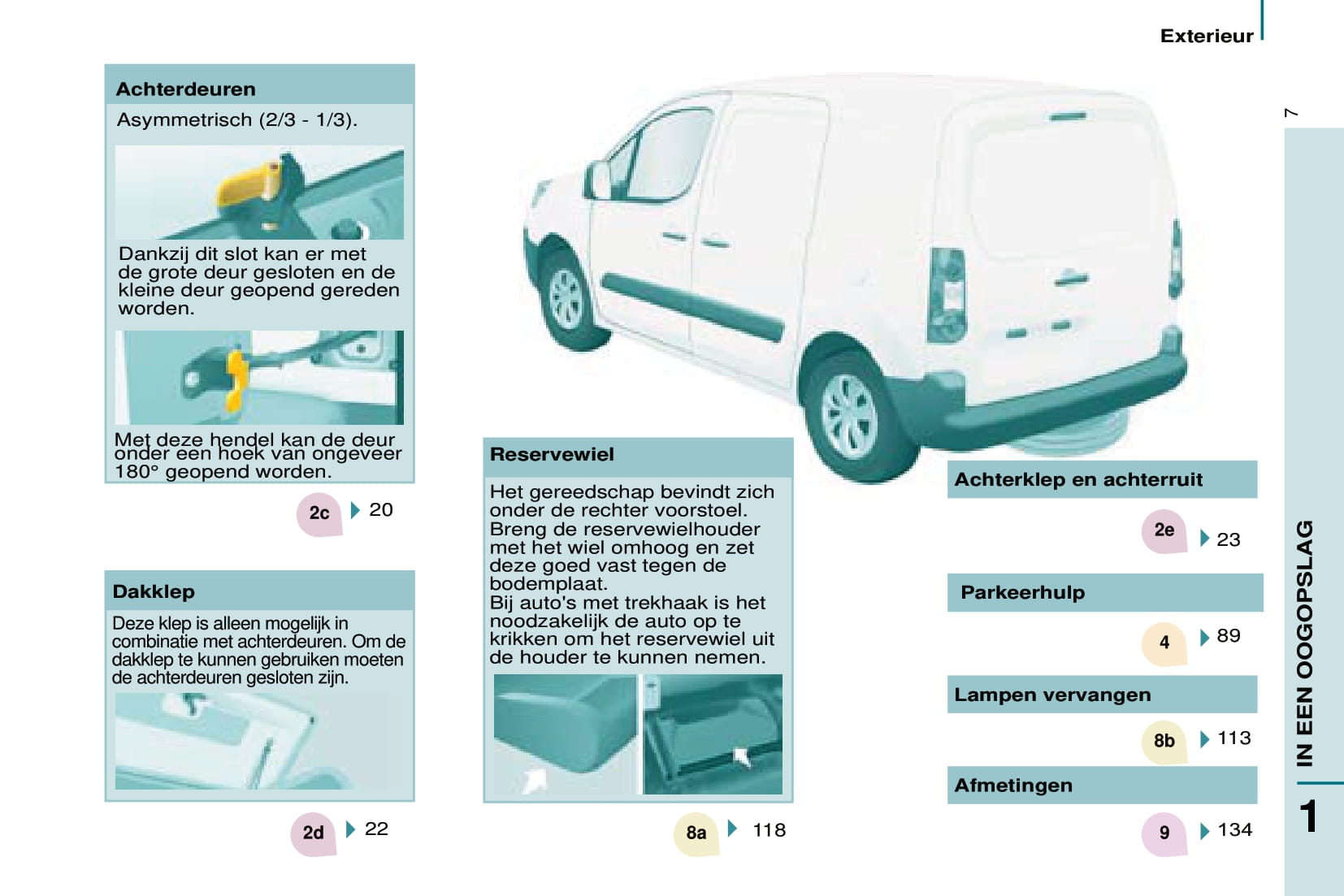 Exterieur

7

Achterdeuren

Asymmetrisch (2/3 - 1/3).

Dankzij dit slot kan er met de grote deur gesloten en de kleine deur geopend gereden worden.

Met deze hendel kan de deur onder een hoek van ongeveer 180° geopend worden.

2c 20

Dakklep

Deze klep is alleen mogelijk in combinatie met achterdeuren. Om de dakklep te kunnen gebruiken moeten de achterdeuren gesloten zijn.

2d 22

Reservewiel

Het gereedschap bevindt zich onder de rechter voorstoel. Breng de reservewielhouder met het wiel omhoog en zet deze goed vast tegen de bodemplaat.
Bij auto's met trekhaak is het noodzakelijk de auto op te krikken om het reservewiel uit de houder te kunnen nemen.

8a 118

Achterklep en achterruit

2e 23

Parkeerhulp

4 89

Lampen vervangen

8b 113

Afmetingen

9 134

IN EEN OOGOPSLAG

1