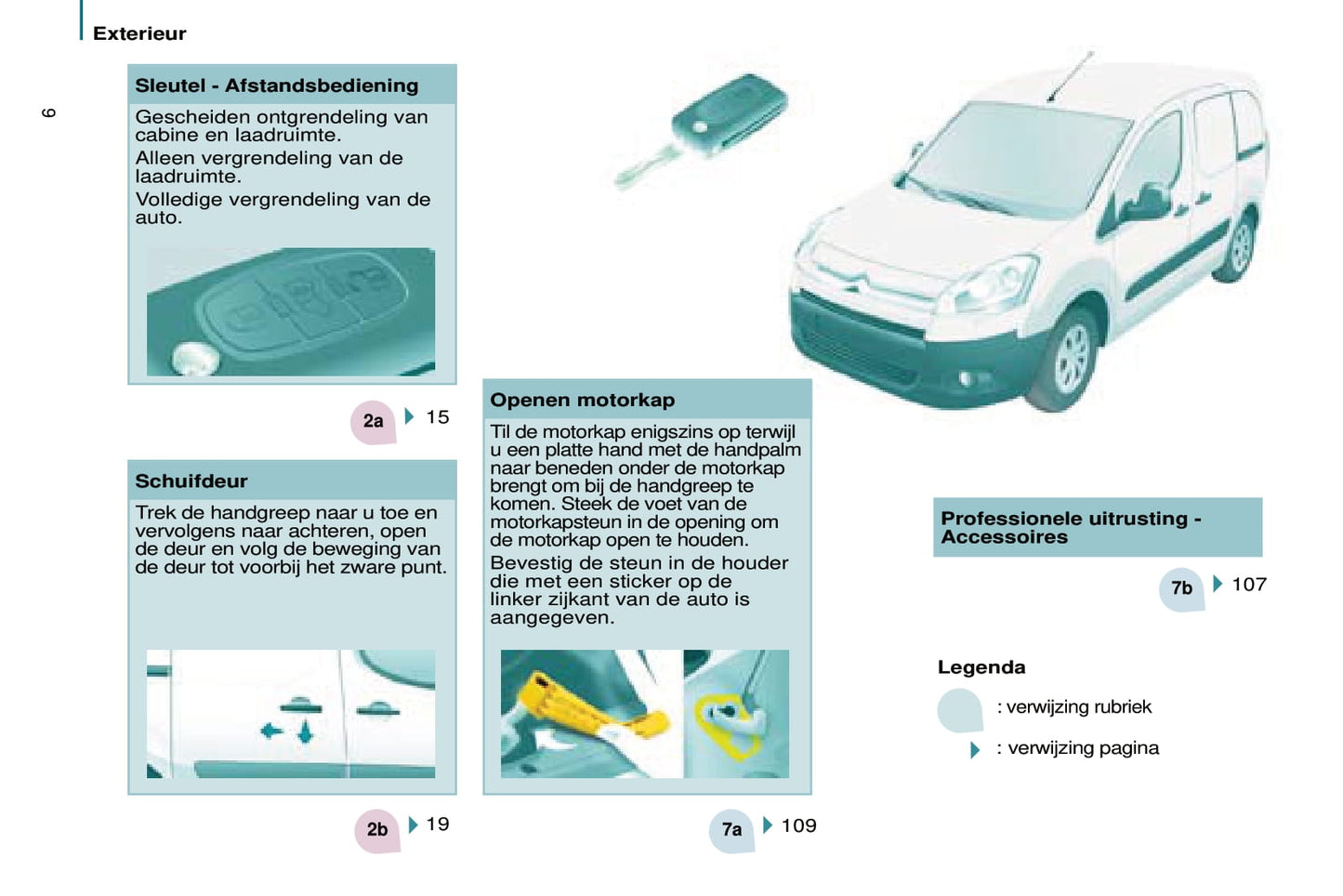 Exterieur

6

Sleutel - Afstandsbediening

Gescheiden ontgrendeling van cabine en laadruimte.

Alleen vergrendeling van de laadruimte.

Volledige vergrendeling van de auto.

2a 15

Schuifdeur

Trek de handgreep naar u toe en vervolgens naar achteren, open de deur en volg de beweging van de deur tot voorbij het zware punt.

2b 19

Openen motorkap

Til de motorkap enigszins op terwijl u een platte hand met de handpalm naar beneden onder de motorkap brengt om bij de handgreep te komen. Steek de voet van de motorkapsteun in de opening om de motorkap open te houden.

Bevestig de steun in de houder die met een sticker op de linker zijkant van de auto is aangegeven.

7a 109

Professionele uitrusting - Accessoires

7b 107

Legenda

: verwijzing rubriek

: verwijzing pagina