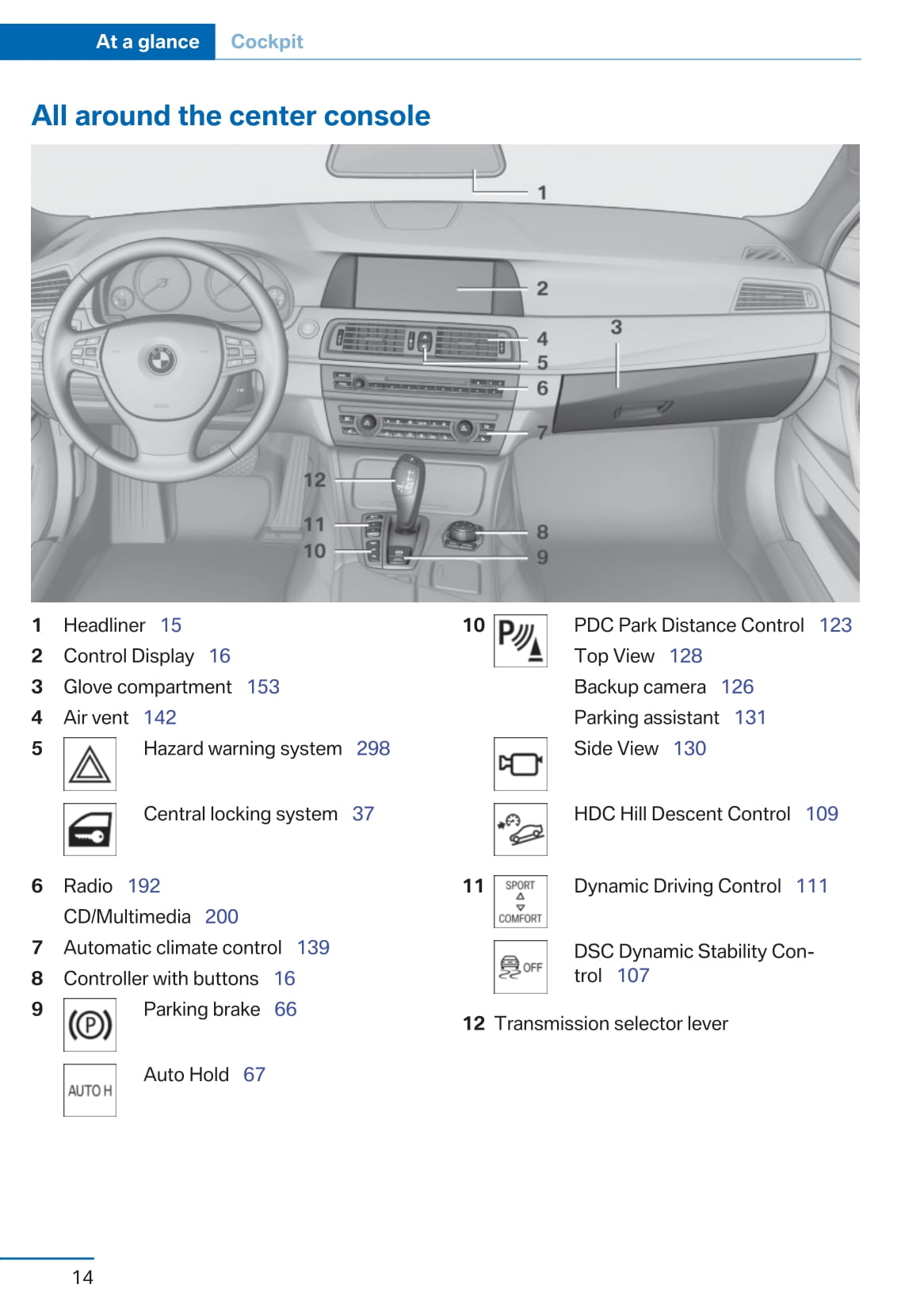 At a glance Cockpit

All around the center console

1
2
3
4
5
6
7
12
11
10
8
9

1 Headliner 15
2 Control Display 16
3 Glove compartment 153
4 Air vent 142
5 Hazard warning system 298

Central locking system 37

6 Radio 192
CD/Multimedia 200
7 Automatic climate control 139
8 Controller with buttons 16
9 Parking brake 66

AUTO H Auto Hold 67

10 PDC Park Distance Control 123
Top View 128
Backup camera 126
Parking assistant 131

Side View 130

HDC Hill Descent Control 109

11 SPORT COMFORT Dynamic Driving Control 111

OFF DSC Dynamic Stability Control 107

12 Transmission selector lever

14