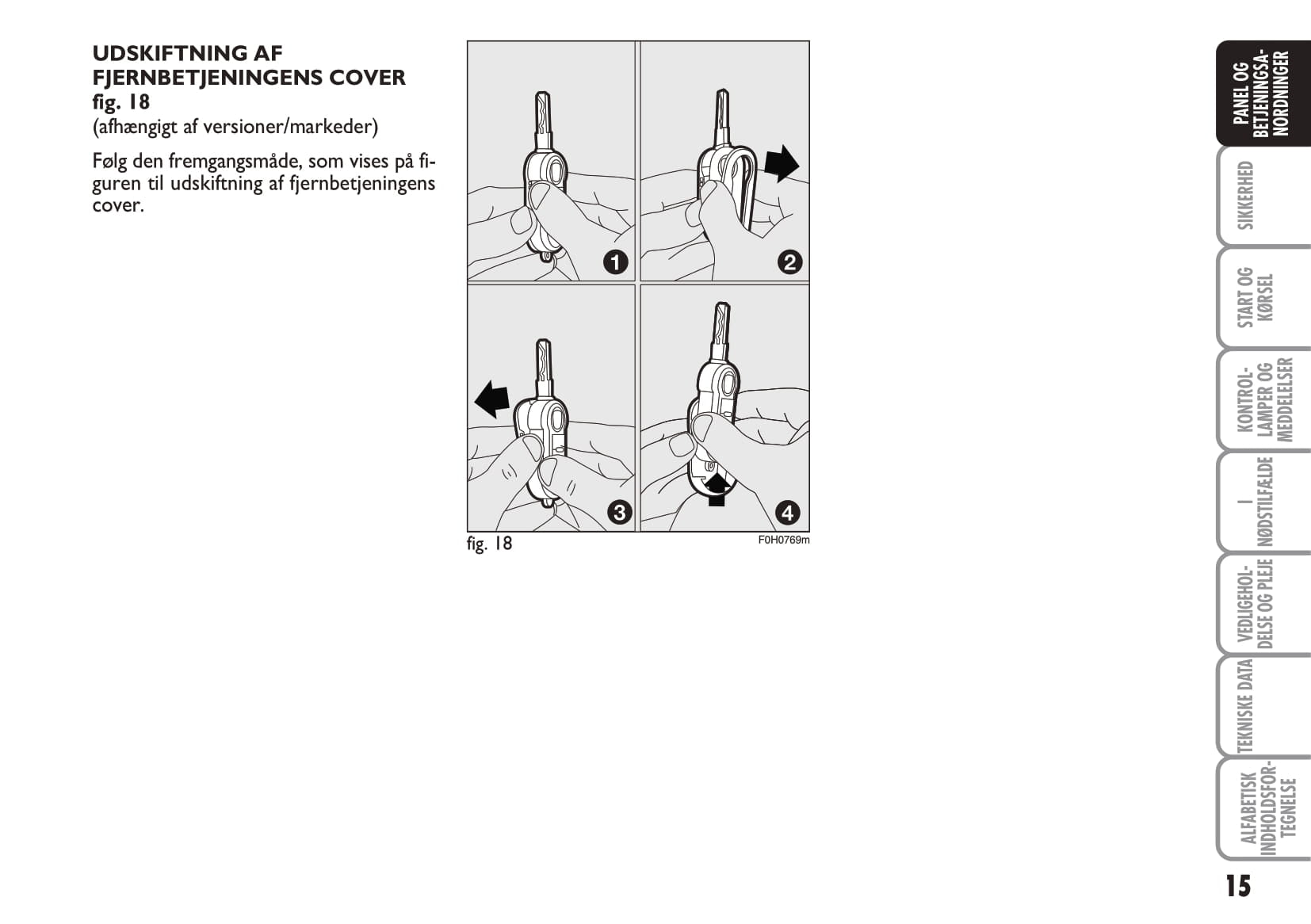 UDSKIFTNING AF FJERNBETJENINGENS COVER fig. 18
(afhængigt af versioner/markeder)

Følg den fremgangsmåde, som vises på figuren til udskiftning af fjernbetjeningens cover.

1
2
3
4

fig. 18

F0H0769m

PANEL OG BETJENINGSANORDNINGER

SIKKERHED

START OG KØRSEL

KONTROLLAMPER OG MEDDELELSER

I NØDSTILFÆLDE

VEDLIGEHOLDELSE OG PLEJE

TEKNISKE DATA

ALFABETISK INDHOLDSFORTEGNELSE

15