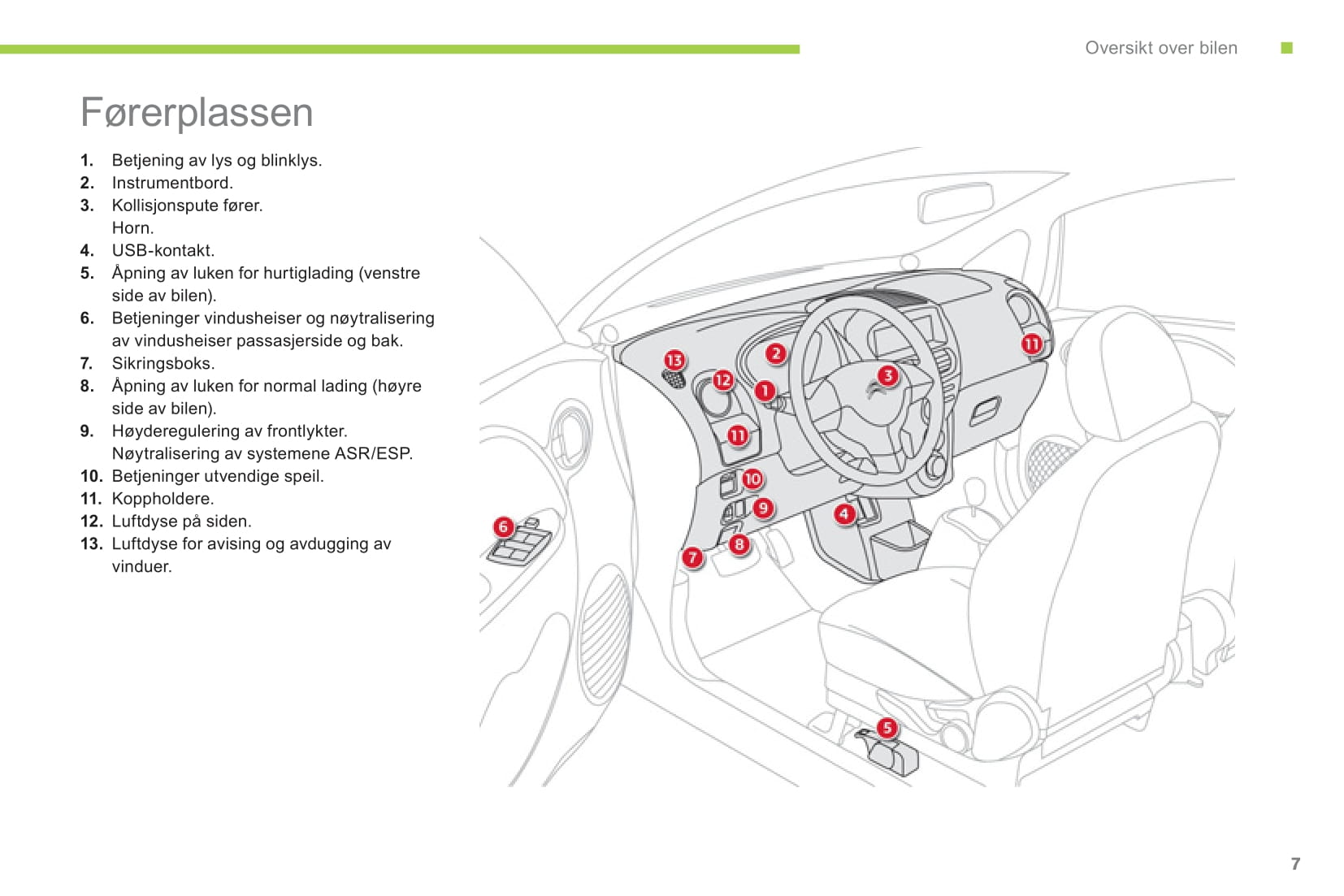 Oversikt over bilen

Førerplassen

1. Betjening av lys og blinklys.
2. Instrumentbord.
3. Kollisjonspute fører. Horn.
4. USB-kontakt.
5. Åpning av luken for hurtiglading (venstre side av bilen).
6. Betjeninger vindusheiser og nøytralisering av vindusheiser passasjerside og bak.
7. Sikringsboks.
8. Åpning av luken for normal lading (høyre side av bilen).
9. Høyderegulering av frontlykter. Nøytralisering av systemene ASR/ESP.
10. Betjeninger utvendige speil.
11. Koppholdere.
12. Luftdyse på siden.
13. Luftdyse for avising og avdugging av vinduer.

13
12
2
1
3
11
11
10
9
4
6
8
7
5

7