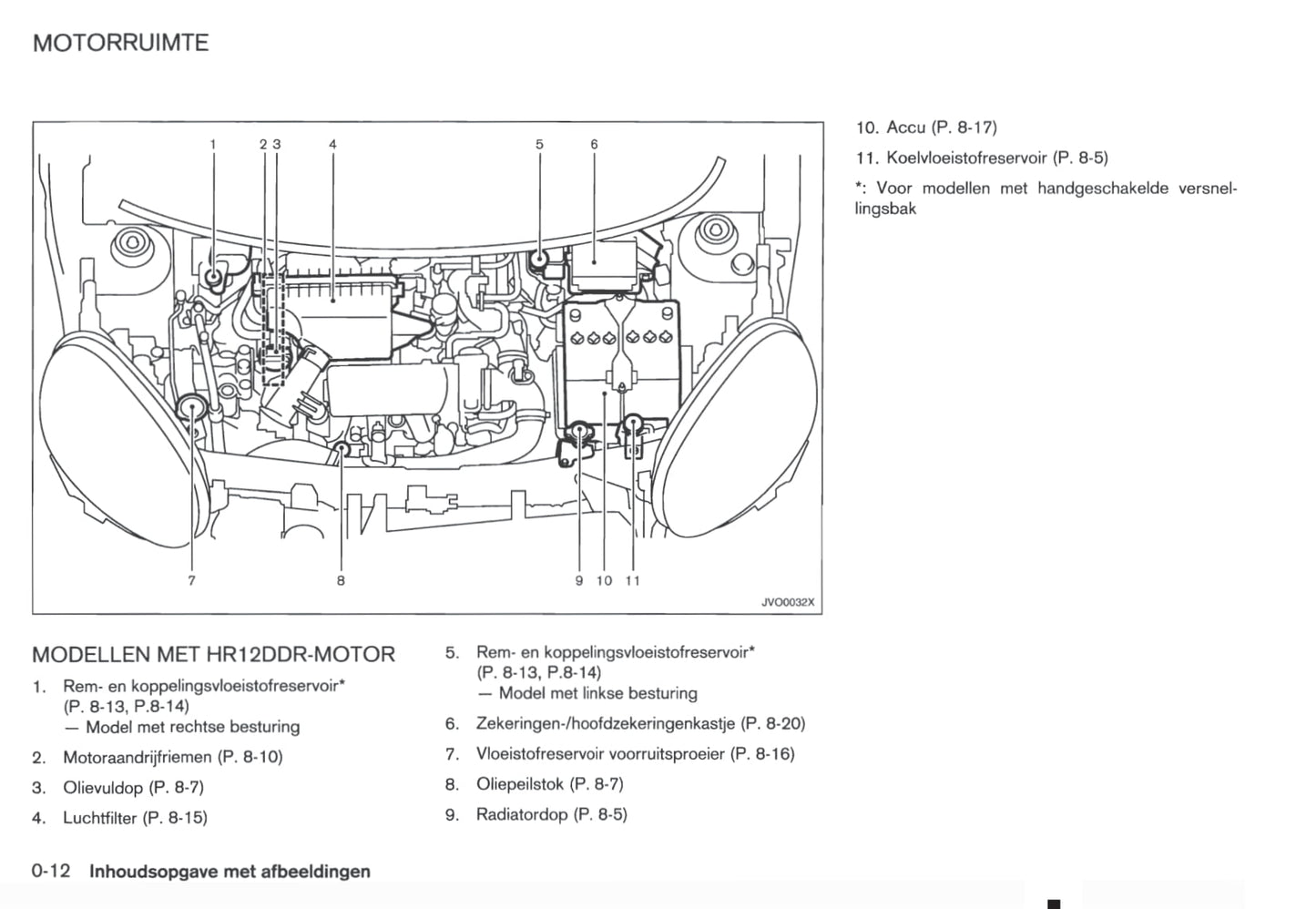 MOTORRUIMTE

1 2 3 4 5 6

7 8 9 10 11

JVO0032X

MODELLEN MET HR12DDR-MOTOR

1. Rem- en koppelingsvloeistofreservoir* (P. 8-13, P.8-14) — Model met rechtse besturing

2. Motoraandrijfriemen (P. 8-10)

3. Olievuldop (P. 8-7)

4. Luchtfilter (P. 8-15)

5. Rem- en koppelingsvloeistofreservoir* (P. 8-13, P.8-14) — Model met linkse besturing

6. Zekeringen-/hoofdzekeringenkastje (P. 8-20)

7. Vloeistofreservoir voorruitsproeier (P. 8-16)

8. Oliepeilstok (P. 8-7)

9. Radiatordop (P. 8-5)

10. Accu (P. 8-17)

11. Koelvloeistofreservoir (P. 8-5)

*: Voor modellen met handgeschakelde versnellingsbak

0-12 Inhoudsopgave met afbeeldingen