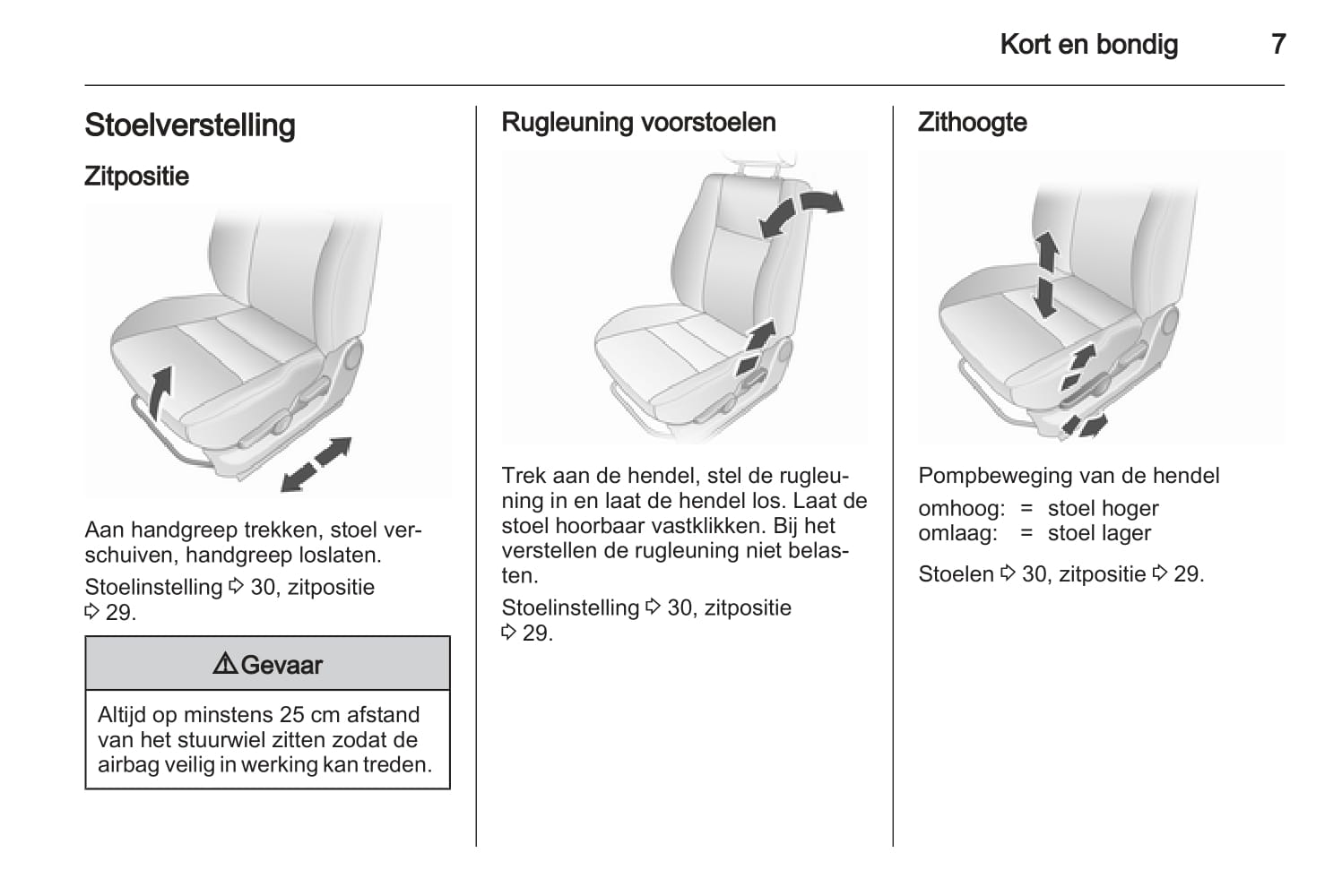 Kort en bondig 7

Stoelverstelling

Zitpositie

Aan handgreep trekken, stoel verschuiven, handgreep loslaten.

Stoelinstelling ⇨ 30, zitpositie ⇨ 29.

⚠ Gevaar

Altijd op minstens 25 cm afstand van het stuurwiel zitten zodat de airbag veilig in werking kan treden.

Rugleuning voorstoelen

Trek aan de hendel, stel de rugleuning in en laat de hendel los. Laat de stoel hoorbaar vastklikken. Bij het verstellen de rugleuning niet belasten.

Stoelinstelling ⇨ 30, zitpositie ⇨ 29.

Zithoogte

Pompbeweging van de hendel

omhoog: = stoel hoger
omlaag: = stoel lager

Stoelen ⇨ 30, zitpositie ⇨ 29.