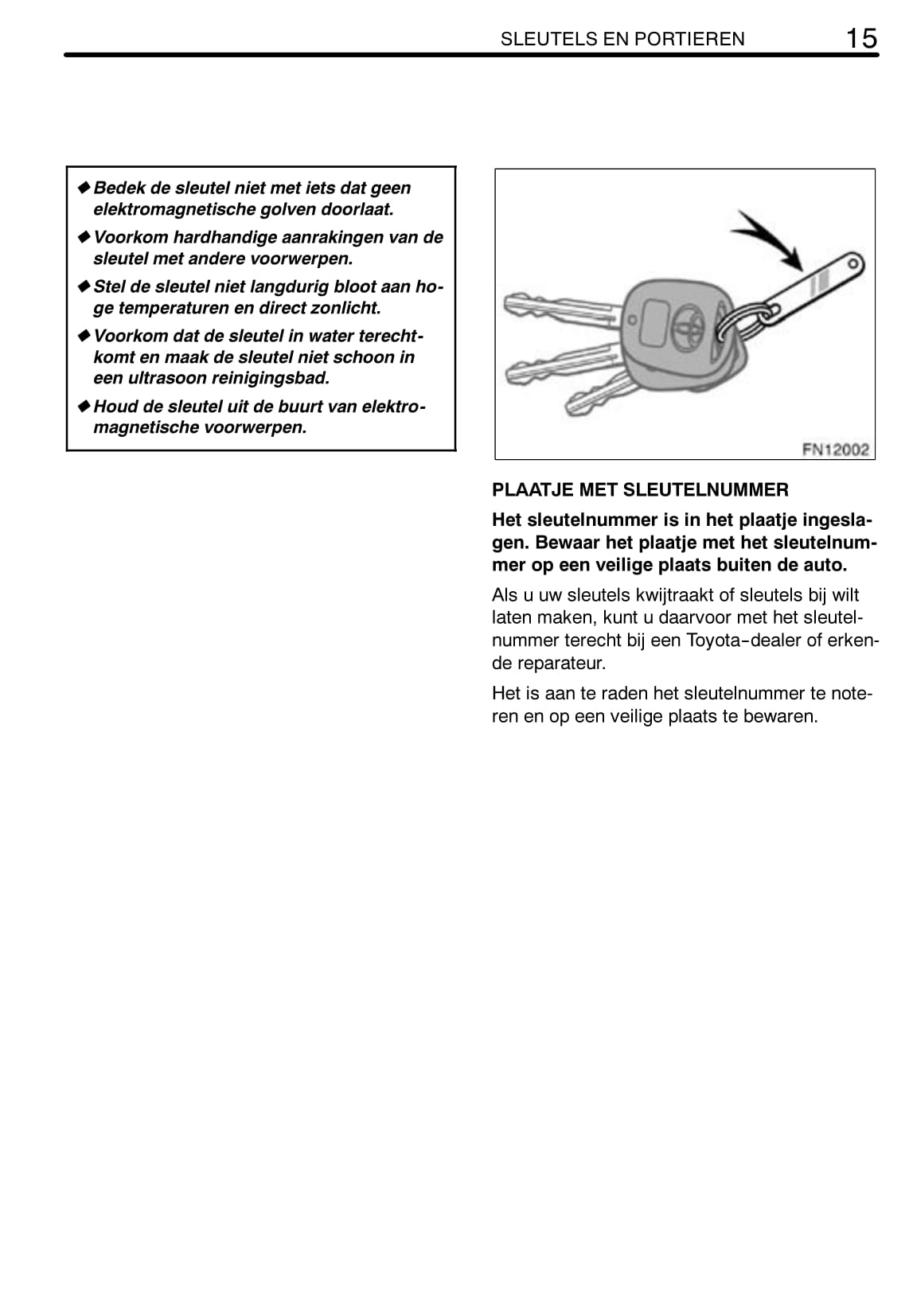 SLEUTELS EN PORTIEREN 15

◆ Bedek de sleutel niet met iets dat geen elektromagnetische golven doorlaat.

◆ Voorkom hardhandige aanrakingen van de sleutel met andere voorwerpen.

◆ Stel de sleutel niet langdurig bloot aan hoge temperaturen en direct zonlicht.

◆ Voorkom dat de sleutel in water terechtkomt en maak de sleutel niet schoon in een ultrasoon reinigingsbad.

◆ Houd de sleutel uit de buurt van elektromagnetische voorwerpen.

FN12002

PLAATJE MET SLEUTELNUMMER

Het sleutelnummer is in het plaatje ingeslagen. Bewaar het plaatje met het sleutelnummer op een veilige plaats buiten de auto.

Als u uw sleutels kwijtraakt of sleutels bij wilt laten maken, kunt u daarvoor met het sleutelnummer terecht bij een Toyota-dealer of erkende reparateur.

Het is aan te raden het sleutelnummer te noteren en op een veilige plaats te bewaren.