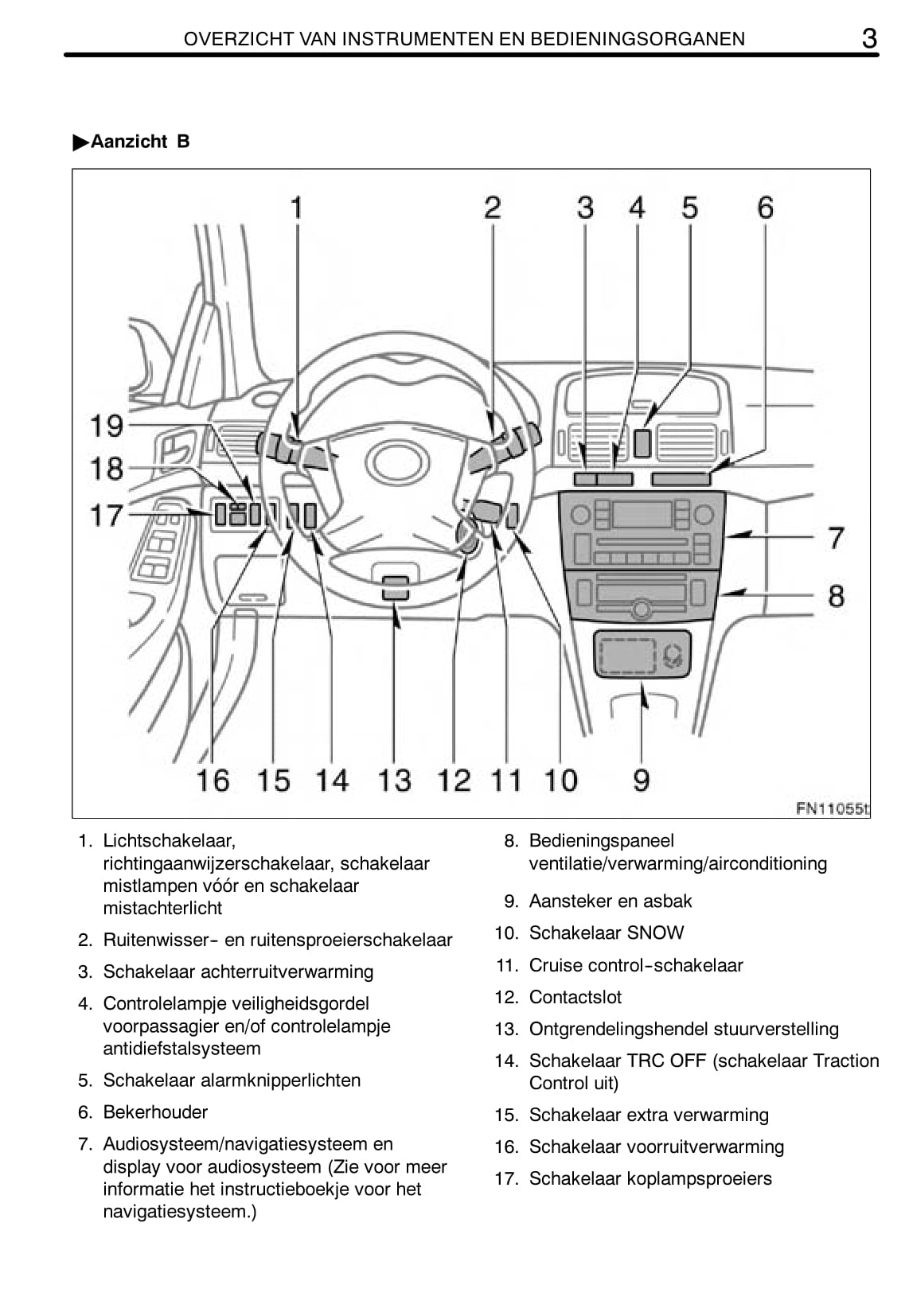 OVERZICHT VAN INSTRUMENTEN EN BEDIENINGSORGANEN 3

▶Aanzicht B

1 2 3 4 5 6
19
18
17
7
8
16 15 14 13 12 11 10 9
FN11055t

1. Lichtschakelaar, richtingaanwijzerschakelaar, schakelaar mistlampen vóór en schakelaar mistachterlicht

2. Ruitenwisser- en ruitensproeierschakelaar

3. Schakelaar achterruitverwarming

4. Controlelampje veiligheidsgordel voorpassagier en/of controlelampje antidiefstalsysteem

5. Schakelaar alarmknipperlichten

6. Bekerhouder

7. Audiosysteem/navigatiesysteem en display voor audiosysteem (Zie voor meer informatie het instructieboekje voor het navigatiesysteem.)

8. Bedieningspaneel ventilatie/verwarming/airconditioning

9. Aansteker en asbak

10. Schakelaar SNOW

11. Cruise control-schakelaar

12. Contactslot

13. Ontgrendelingshendel stuurverstelling

14. Schakelaar TRC OFF (schakelaar Traction Control uit)

15. Schakelaar extra verwarming

16. Schakelaar voorruitverwarming

17. Schakelaar koplampsproeiers