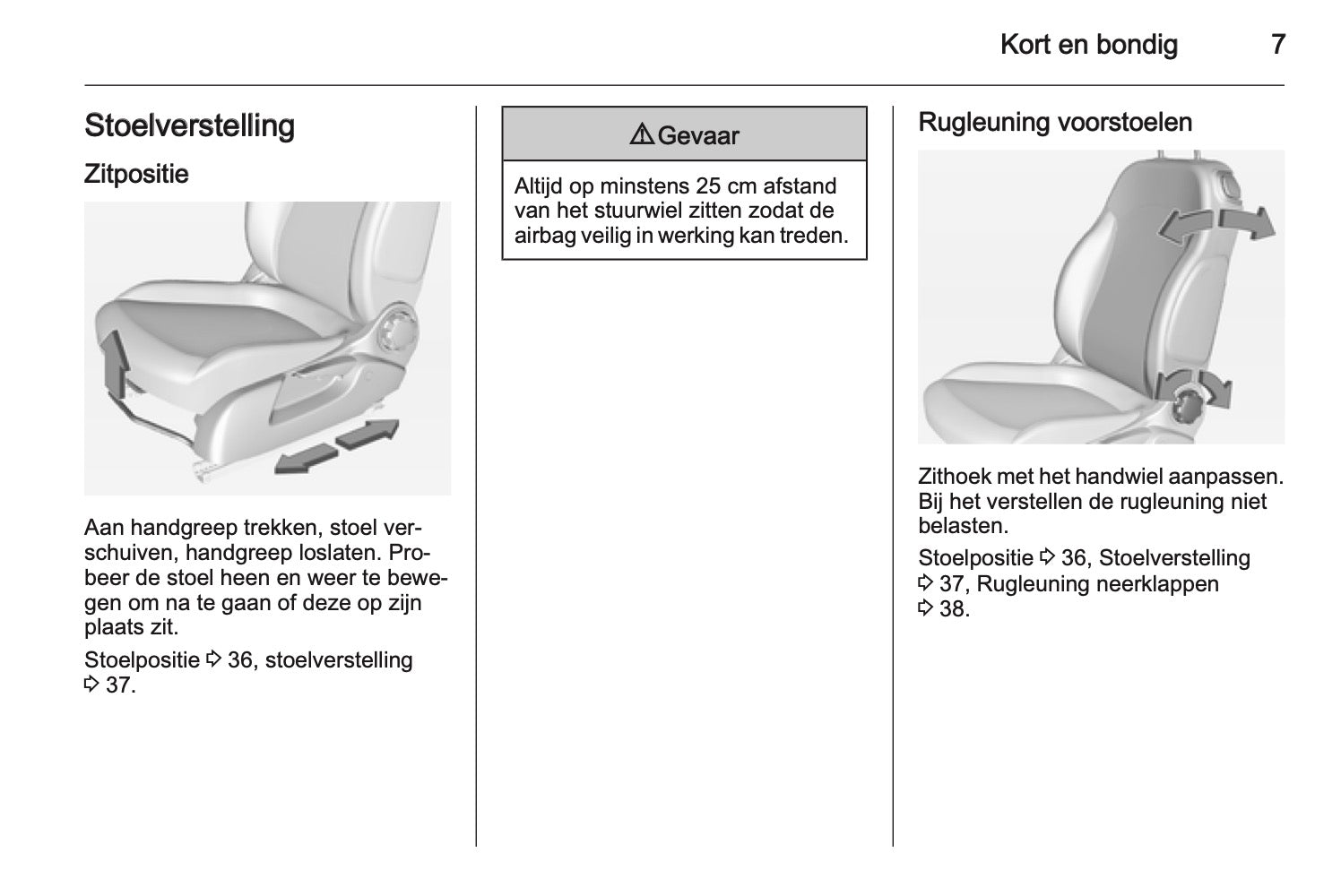 Kort en bondig 7

Stoelverstelling

Zitpositie

Aan handgreep trekken, stoel verschuiven, handgreep loslaten. Probeer de stoel heen en weer te bewegen om na te gaan of deze op zijn plaats zit.

Stoelpositie ⇨ 36, stoelverstelling ⇨ 37.

⚠ Gevaar

Altijd op minstens 25 cm afstand van het stuurwiel zitten zodat de airbag veilig in werking kan treden.

Rugleuning voorstoelen

Zithoek met het handwiel aanpassen. Bij het verstellen de rugleuning niet belasten.

Stoelpositie ⇨ 36, Stoelverstelling ⇨ 37, Rugleuning neerklappen ⇨ 38.