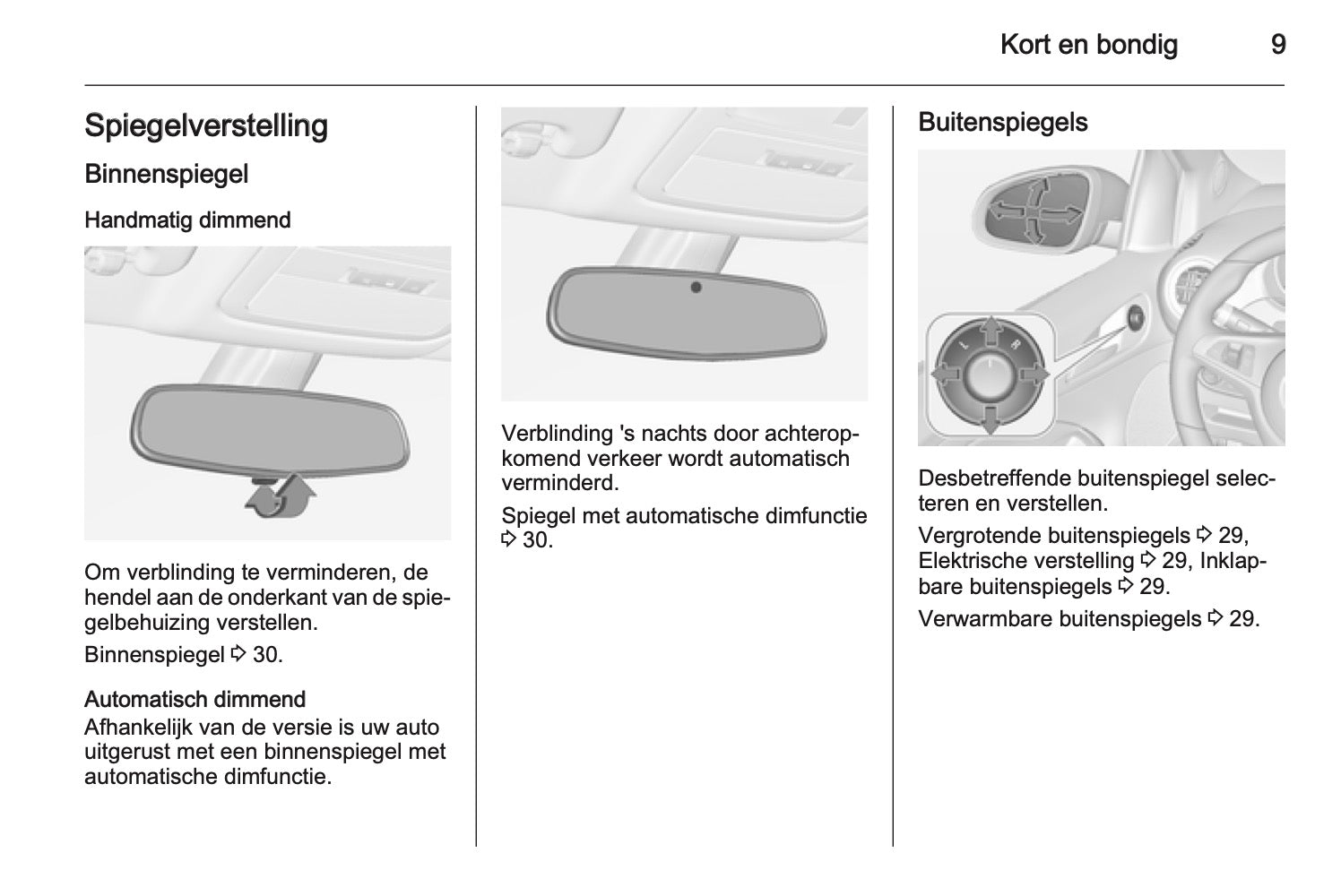 Kort en bondig 9

Spiegelverstelling

Binnenspiegel

Handmatig dimmend

Om verblinding te verminderen, de hendel aan de onderkant van de spiegelbehuizing verstellen.

Binnenspiegel ⇨ 30.

Automatisch dimmend
Afhankelijk van de versie is uw auto uitgerust met een binnenspiegel met automatische dimfunctie.

Verblinding 's nachts door achteropkomend verkeer wordt automatisch verminderd.

Spiegel met automatische dimfunctie ⇨ 30.

Buitenspiegels

L R

Desbetreffende buitenspiegel selecteren en verstellen.

Vergrotende buitenspiegels ⇨ 29, Elektrische verstelling ⇨ 29, Inklapbare buitenspiegels ⇨ 29.

Verwarmbare buitenspiegels ⇨ 29.