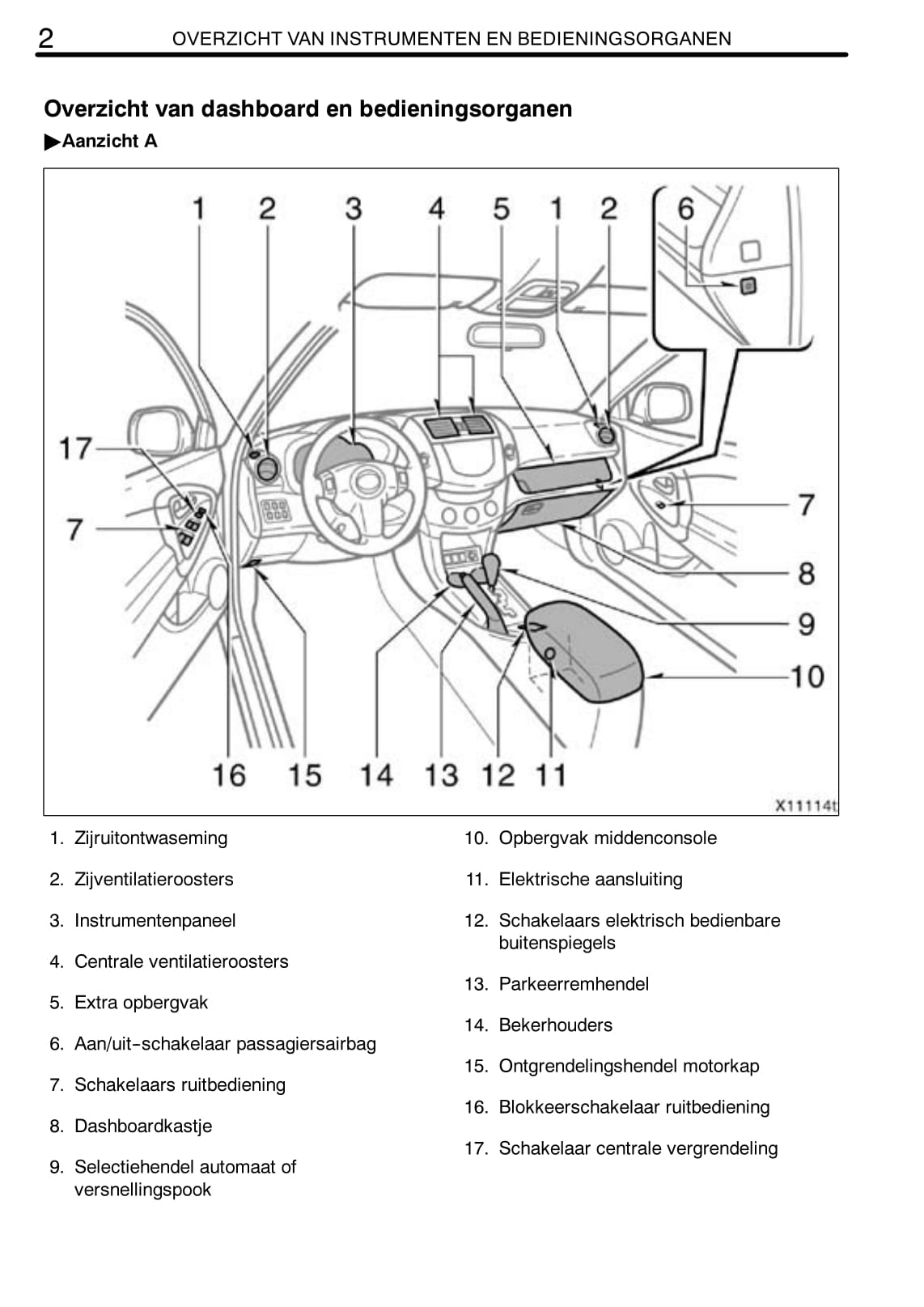 2 OVERZICHT VAN INSTRUMENTEN EN BEDIENINGSORGANEN

Overzicht van dashboard en bedieningsorganen

▶Aanzicht A

1 2 3 4 5 1 2 6

17

7

7

8

9

10

16 15 14 13 12 11

X11114t

1. Zijruitontwaseming

2. Zijventilatieroosters

3. Instrumentenpaneel

4. Centrale ventilatieroosters

5. Extra opbergvak

6. Aan/uit-schakelaar passagiersairbag

7. Schakelaars ruitbediening

8. Dashboardkastje

9. Selectiehendel automaat of versnellingspook

10. Opbergvak middenconsole

11. Elektrische aansluiting

12. Schakelaars elektrisch bedienbare buitenspiegels

13. Parkeerremhendel

14. Bekerhouders

15. Ontgrendelingshendel motorkap

16. Blokkeerschakelaar ruitbediening

17. Schakelaar centrale vergrendeling