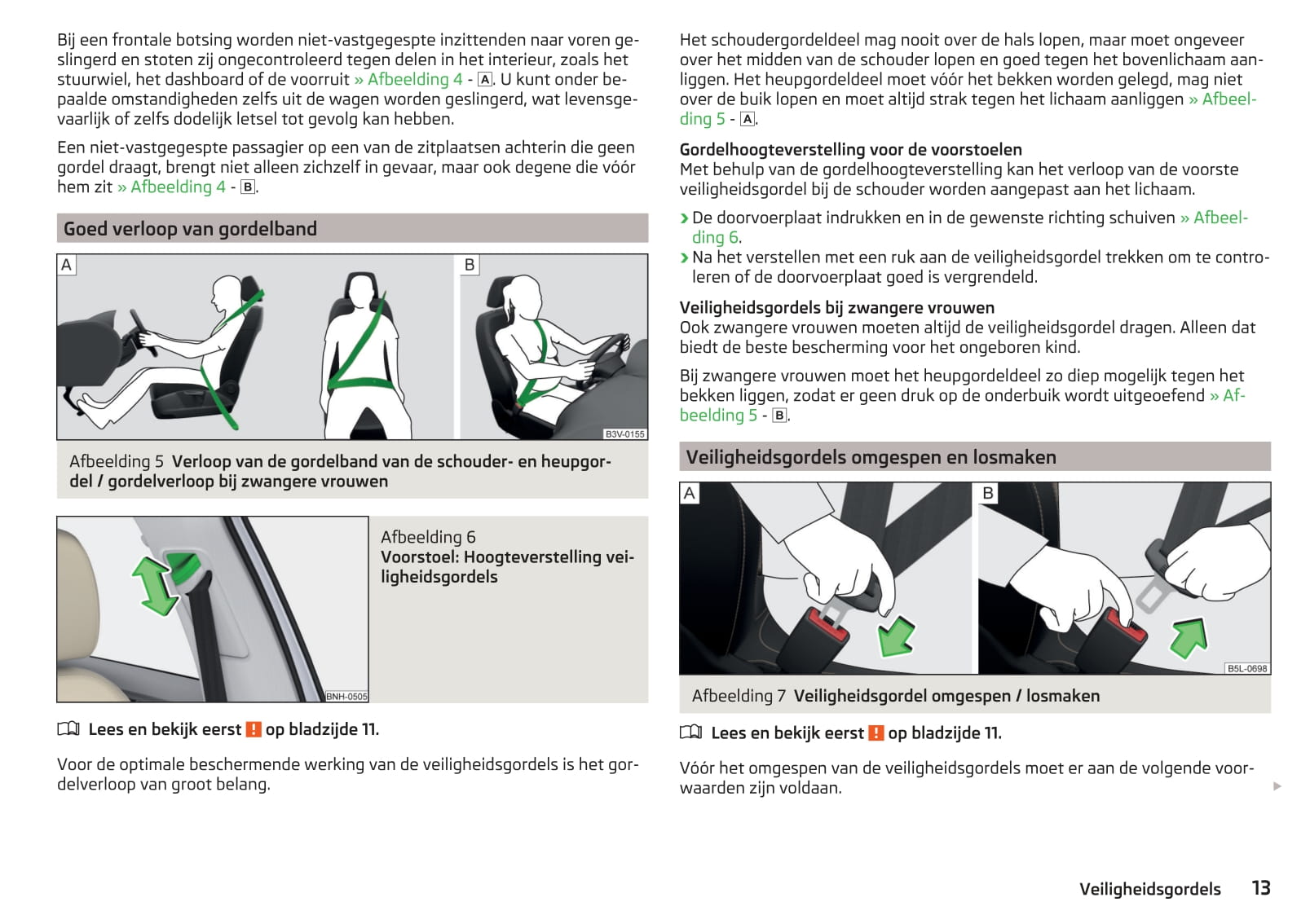 Bij een frontale botsing worden niet-vastgegespte inzittenden naar voren geslingerd en stoten zij ongecontroleerd tegen delen in het interieur, zoals het stuurwiel, het dashboard of de voorruit » Afbeelding 4 - A. U kunt onder bepaalde omstandigheden zelfs uit de wagen worden geslingerd, wat levensgevaarlijk of zelfs dodelijk letsel tot gevolg kan hebben.

Een niet-vastgegespte passagier op een van de zitplaatsen achterin die geen gordel draagt, brengt niet alleen zichzelf in gevaar, maar ook degene die vóór hem zit » Afbeelding 4 - B.

Goed verloop van gordelband

A

B

B3V-0155

Afbeelding 5 Verloop van de gordelband van de schouder- en heupgordel / gordelverloop bij zwangere vrouwen

BNH-0505

Afbeelding 6 Voorstoel: Hoogteverstelling veiligheidsgordels

Lees en bekijk eerst ! op bladzijde 11.

Voor de optimale beschermende werking van de veiligheidsgordels is het gordelverloop van groot belang.

Het schoudergordeldeel mag nooit over de hals lopen, maar moet ongeveer over het midden van de schouder lopen en goed tegen het bovenlichaam aanliggen. Het heupgordeldeel moet vóór het bekken worden gelegd, mag niet over de buik lopen en moet altijd strak tegen het lichaam aanliggen » Afbeelding 5 - A.

Gordelhoogteverstelling voor de voorstoelen
Met behulp van de gordelhoogteverstelling kan het verloop van de voorste veiligheidsgordel bij de schouder worden aangepast aan het lichaam.

› De doorvoerplaat indrukken en in de gewenste richting schuiven » Afbeelding 6.
› Na het verstellen met een ruk aan de veiligheidsgordel trekken om te controleren of de doorvoerplaat goed is vergrendeld.

Veiligheidsgordels bij zwangere vrouwen
Ook zwangere vrouwen moeten altijd de veiligheidsgordel dragen. Alleen dat biedt de beste bescherming voor het ongeboren kind.

Bij zwangere vrouwen moet het heupgordeldeel zo diep mogelijk tegen het bekken liggen, zodat er geen druk op de onderbuik wordt uitgeoefend » Afbeelding 5 - B.

Veiligheidsgordels omgespen en losmaken

A

B

B5L-0698

Afbeelding 7 Veiligheidsgordel omgespen / losmaken

Lees en bekijk eerst ! op bladzijde 11.

Vóór het omgespen van de veiligheidsgordels moet er aan de volgende voorwaarden zijn voldaan.

Veiligheidsgordels 13