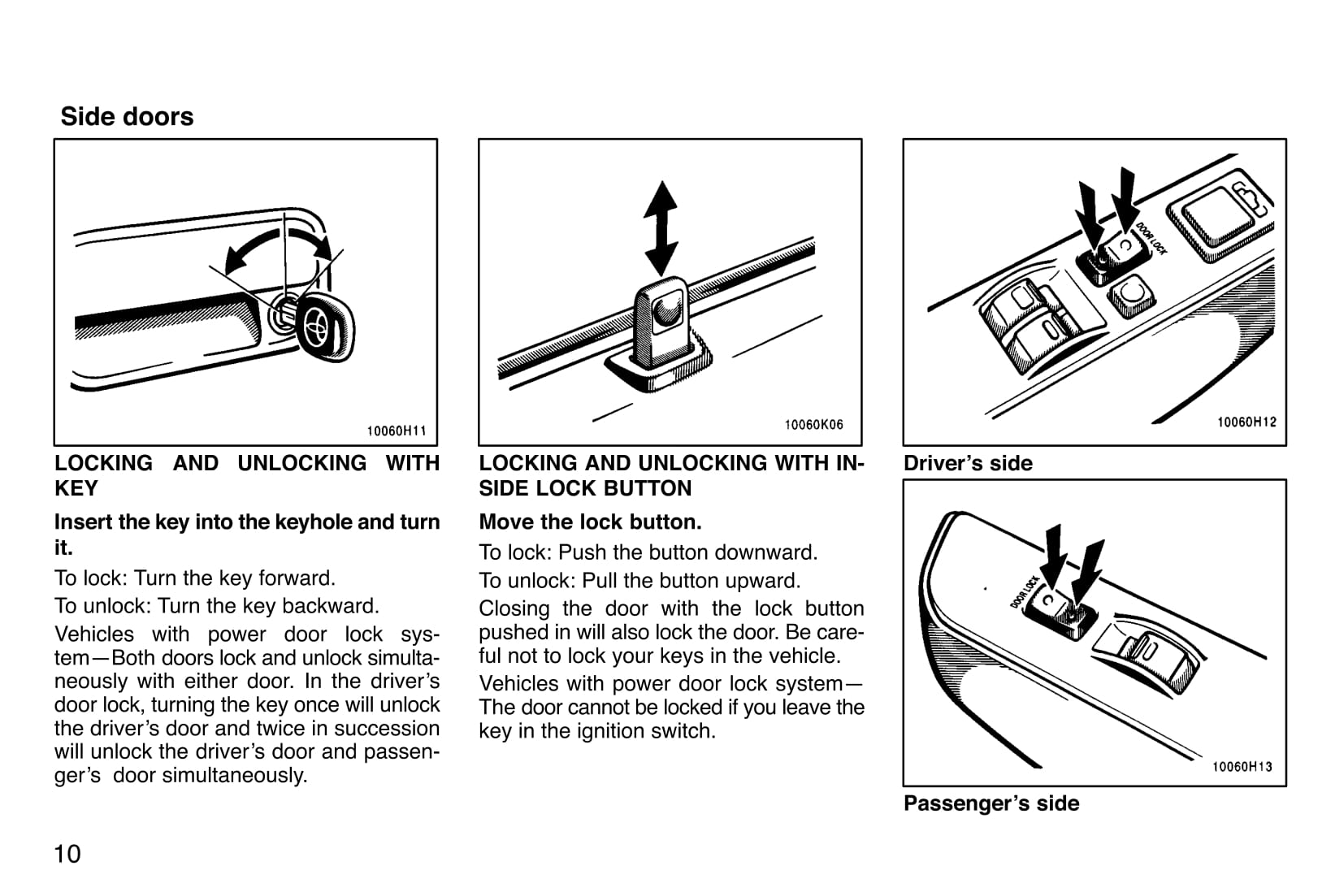 Side doors

10060H11

LOCKING AND UNLOCKING WITH KEY

Insert the key into the keyhole and turn it.

To lock: Turn the key forward.

To unlock: Turn the key backward.

Vehicles with power door lock system—Both doors lock and unlock simultaneously with either door. In the driver's door lock, turning the key once will unlock the driver's door and twice in succession will unlock the driver's door and passenger's door simultaneously.

10060K06

LOCKING AND UNLOCKING WITH INSIDE LOCK BUTTON

Move the lock button.

To lock: Push the button downward.

To unlock: Pull the button upward.

Closing the door with the lock button pushed in will also lock the door. Be careful not to lock your keys in the vehicle.

Vehicles with power door lock system—The door cannot be locked if you leave the key in the ignition switch.

DOOR LOCK

10060H12

Driver's side

DOOR LOCK

10060H13

Passenger's side

10