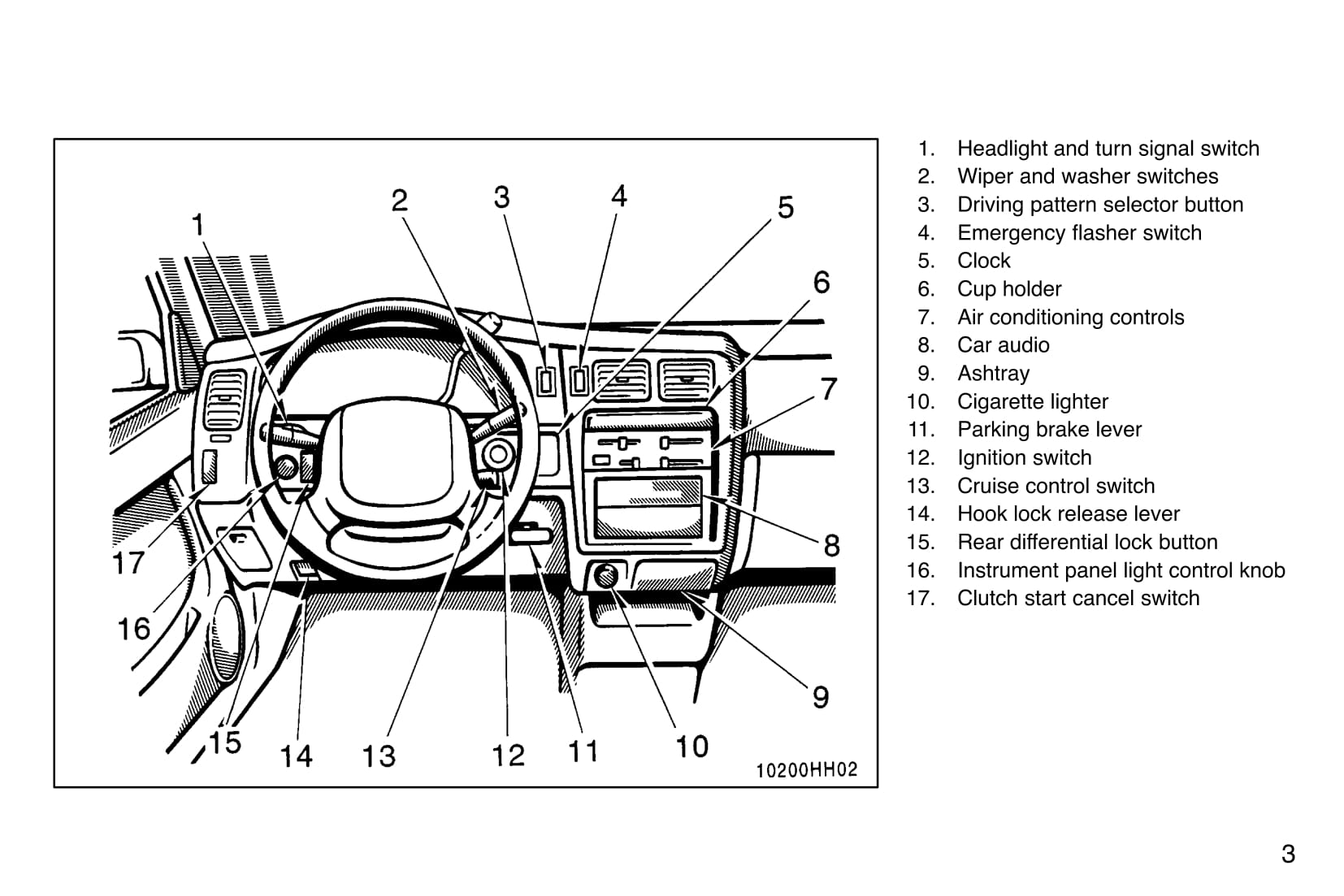 1
2
3
4
5
6
7
8
9
10
11
12
13
14
15
16
17
10200HH02

1. Headlight and turn signal switch
2. Wiper and washer switches
3. Driving pattern selector button
4. Emergency flasher switch
5. Clock
6. Cup holder
7. Air conditioning controls
8. Car audio
9. Ashtray
10. Cigarette lighter
11. Parking brake lever
12. Ignition switch
13. Cruise control switch
14. Hook lock release lever
15. Rear differential lock button
16. Instrument panel light control knob
17. Clutch start cancel switch

3