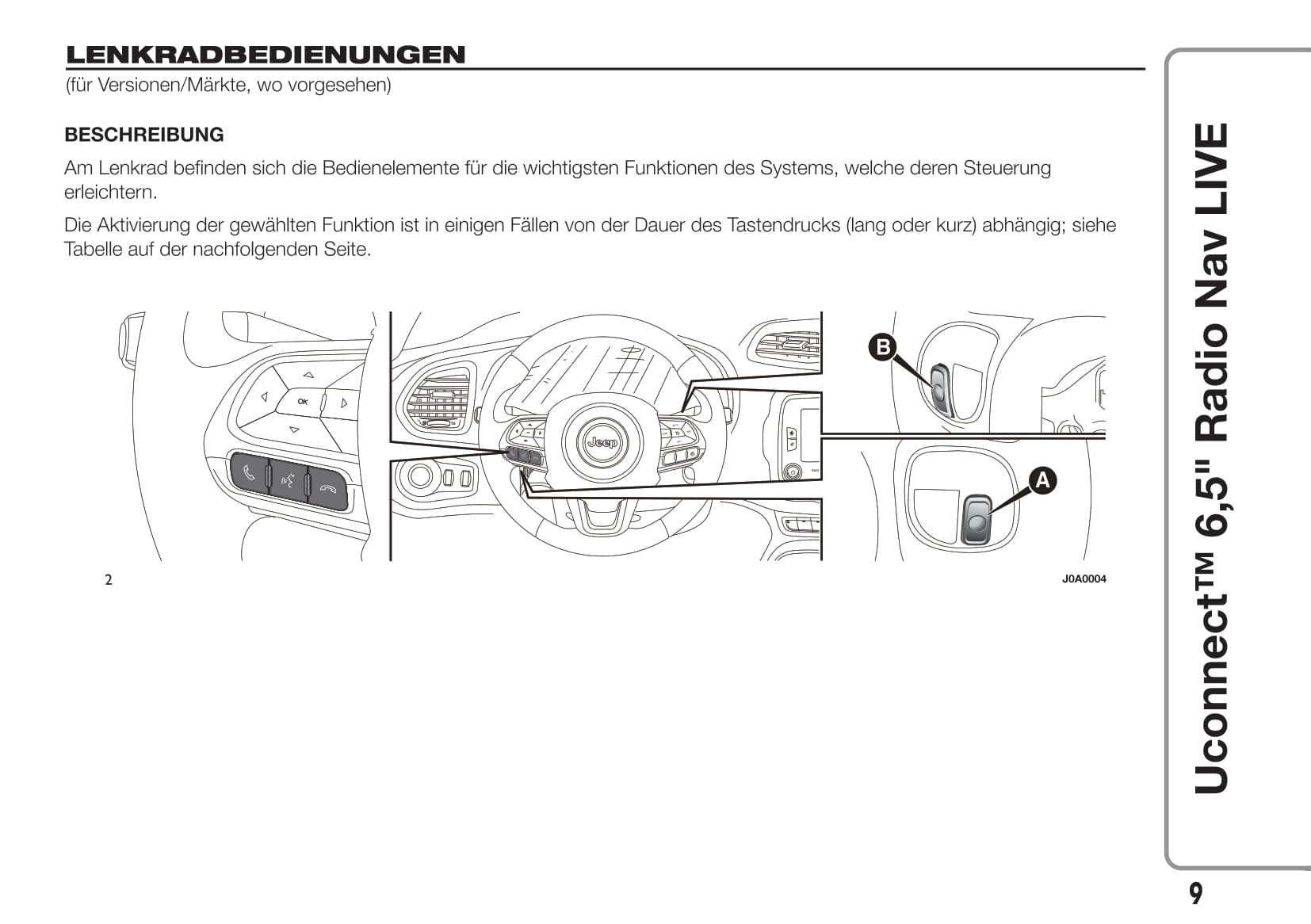 LENKRADBEDIENUNGEN
(für Versionen/Märkte, wo vorgesehen)

BESCHREIBUNG
Am Lenkrad befinden sich die Bedienelemente für die wichtigsten Funktionen des Systems, welche deren Steuerung erleichtern.

Die Aktivierung der gewählten Funktion ist in einigen Fällen von der Dauer des Tastendrucks (lang oder kurz) abhängig; siehe Tabelle auf der nachfolgenden Seite.

OK
Jeep
B
A
2
J0A0004

Uconnect™ 6,5" Radio Nav LIVE

9