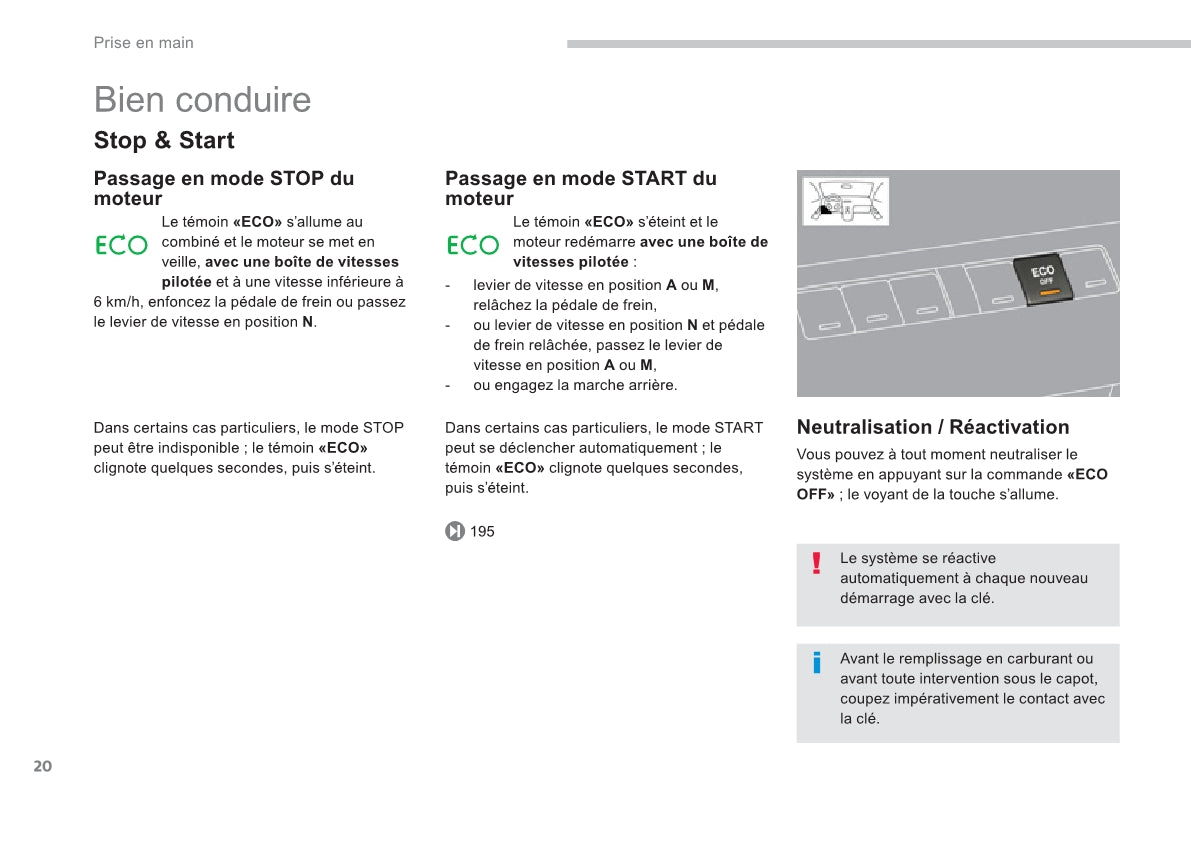 Prise en main

Bien conduire

Stop & Start

Passage en mode STOP du moteur

ECO Le témoin «ECO» s'allume au combiné et le moteur se met en veille, avec une boîte de vitesses pilotée et à une vitesse inférieure à 6 km/h, enfoncez la pédale de frein ou passez le levier de vitesse en position N.

Dans certains cas particuliers, le mode STOP peut être indisponible ; le témoin «ECO» clignote quelques secondes, puis s'éteint.

Passage en mode START du moteur

ECO Le témoin «ECO» s'éteint et le moteur redémarre avec une boîte de vitesses pilotée :

- levier de vitesse en position A ou M, relâchez la pédale de frein,
- ou levier de vitesse en position N et pédale de frein relâchée, passez le levier de vitesse en position A ou M,
- ou engagez la marche arrière.

Dans certains cas particuliers, le mode START peut se déclencher automatiquement ; le témoin «ECO» clignote quelques secondes, puis s'éteint.

195

ECO OFF

Neutralisation / Réactivation

Vous pouvez à tout moment neutraliser le système en appuyant sur la commande «ECO OFF» ; le voyant de la touche s'allume.

Le système se réactive automatiquement à chaque nouveau démarrage avec la clé.

Avant le remplissage en carburant ou avant toute intervention sous le capot, coupez impérativement le contact avec la clé.

20