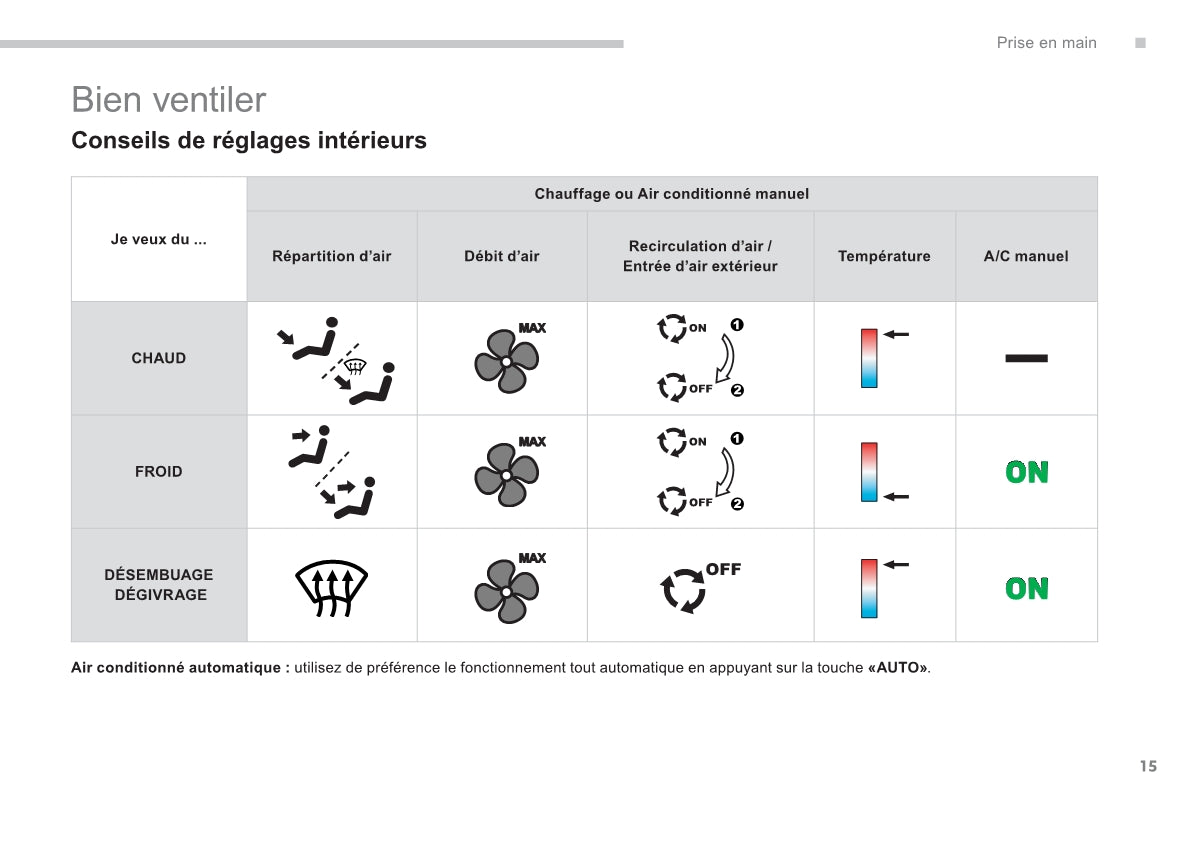 Prise en main

Bien ventiler

Conseils de réglages intérieurs

| Je veux du ... | Chauffage ou Air conditionné manuel | | | | |
|---|---|---|---|---|---|
| | Répartition d'air | Débit d'air | Recirculation d'air / Entrée d'air extérieur | Température | A/C manuel |
| CHAUD | | MAX | ON 1 OFF 2 | | |
| FROID | | MAX | ON 1 OFF 2 | | ON |
| DÉSEMBUAGE DÉGIVRAGE | | MAX | OFF | | ON |

Air conditionné automatique : utilisez de préférence le fonctionnement tout automatique en appuyant sur la touche «AUTO».

15