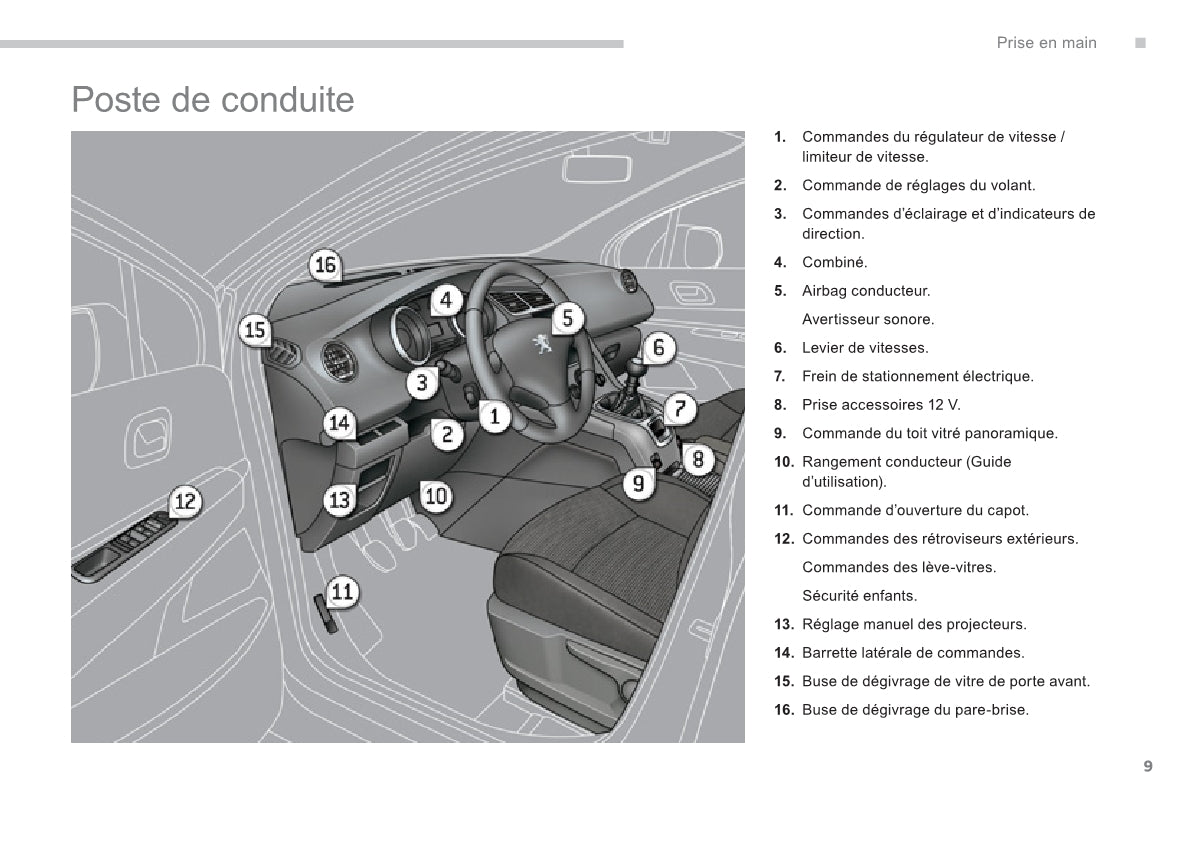 Prise en main

Poste de conduite

16
4
5
15
6
3
7
14
1
2
8
9
12
13
10
11

1. Commandes du régulateur de vitesse / limiteur de vitesse.

2. Commande de réglages du volant.

3. Commandes d'éclairage et d'indicateurs de direction.

4. Combiné.

5. Airbag conducteur.

Avertisseur sonore.

6. Levier de vitesses.

7. Frein de stationnement électrique.

8. Prise accessoires 12 V.

9. Commande du toit vitré panoramique.

10. Rangement conducteur (Guide d'utilisation).

11. Commande d'ouverture du capot.

12. Commandes des rétroviseurs extérieurs.

Commandes des lève-vitres.

Sécurité enfants.

13. Réglage manuel des projecteurs.

14. Barrette latérale de commandes.

15. Buse de dégivrage de vitre de porte avant.

16. Buse de dégivrage du pare-brise.

9