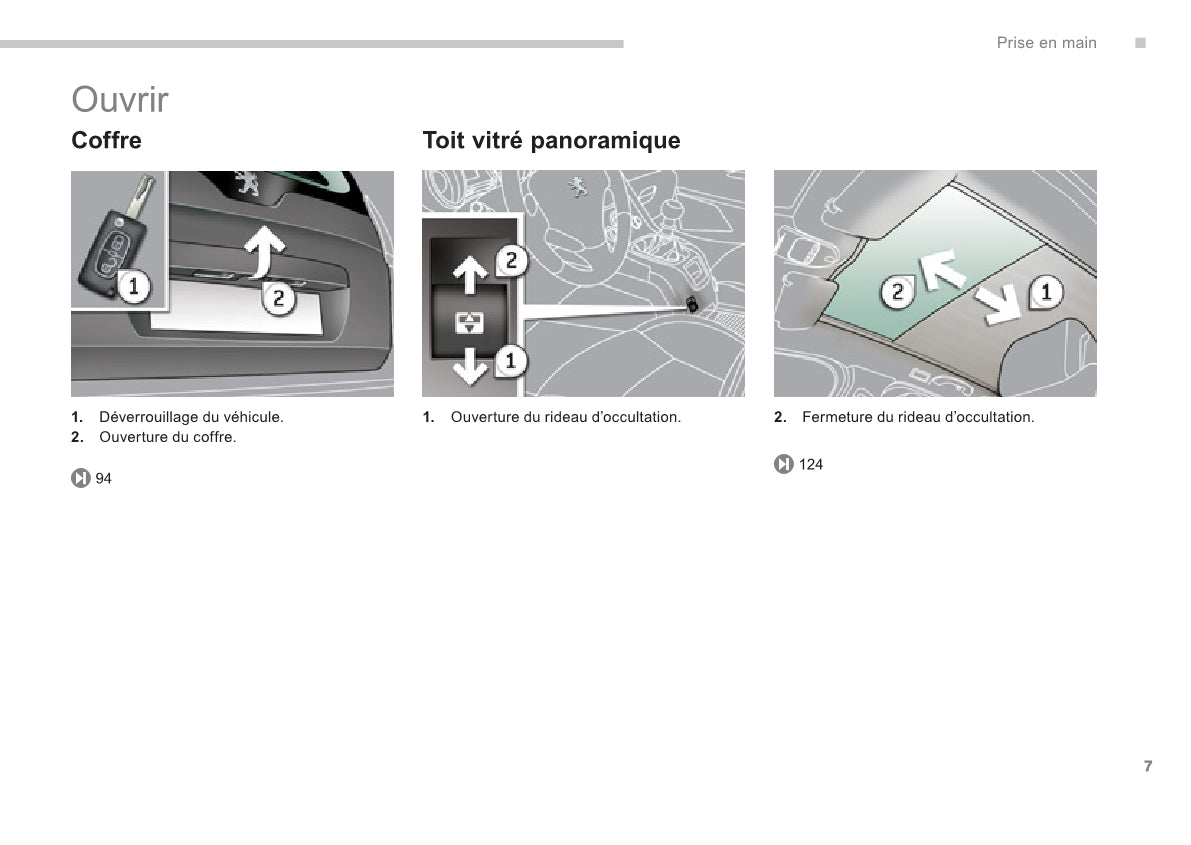 Prise en main

Ouvrir

Coffre

1 2

1. Déverrouillage du véhicule.
2. Ouverture du coffre.

94

Toit vitré panoramique

2 1

1. Ouverture du rideau d'occultation.

2 1

2. Fermeture du rideau d'occultation.

124

7