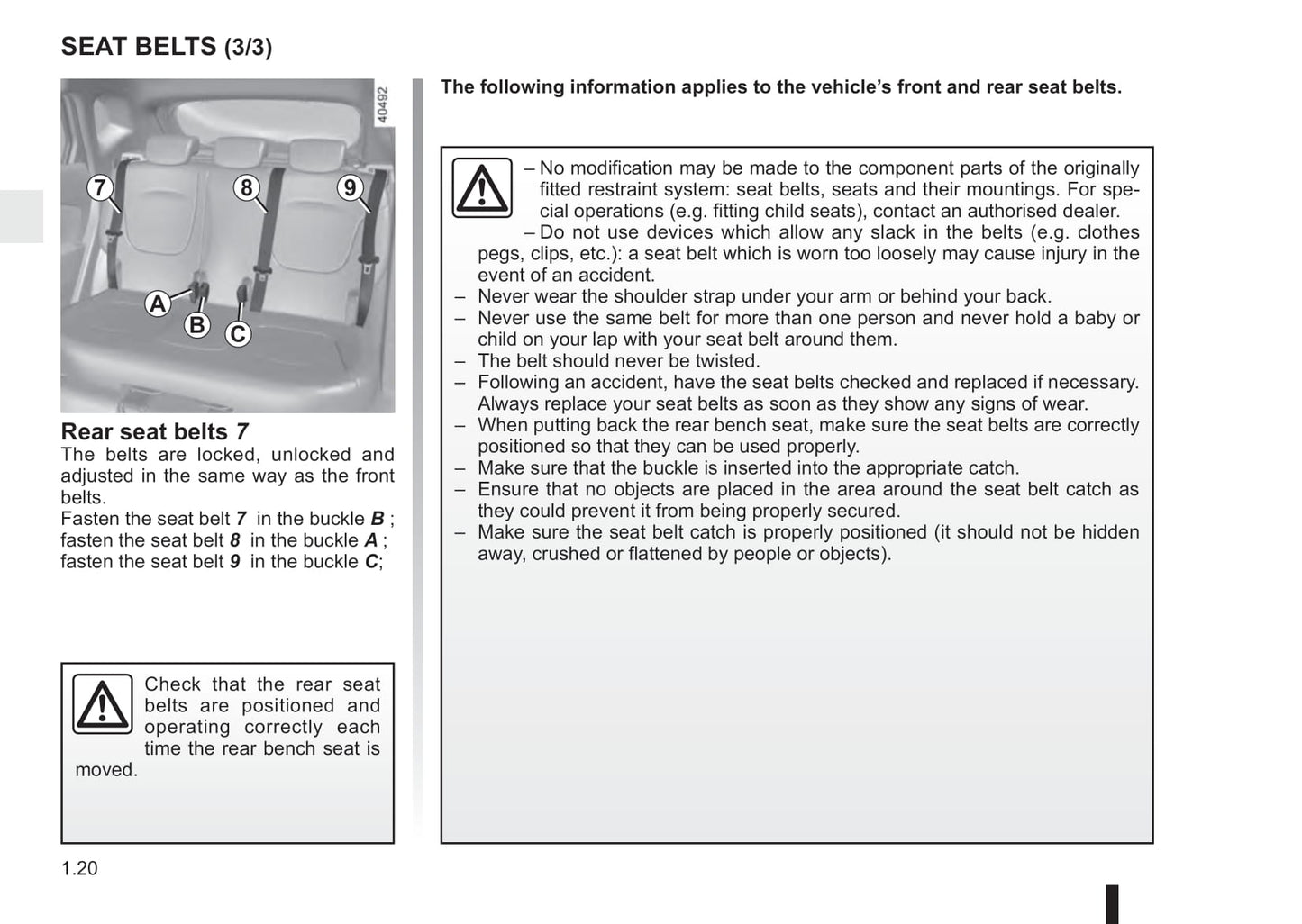 SEAT BELTS (3/3)

40492

7
8
9
A
B
C

Rear seat belts 7
The belts are locked, unlocked and adjusted in the same way as the front belts.
Fasten the seat belt 7 in the buckle B ;
fasten the seat belt 8 in the buckle A ;
fasten the seat belt 9 in the buckle C;

Check that the rear seat belts are positioned and operating correctly each time the rear bench seat is moved.

The following information applies to the vehicle's front and rear seat belts.

– No modification may be made to the component parts of the originally fitted restraint system: seat belts, seats and their mountings. For special operations (e.g. fitting child seats), contact an authorised dealer.
– Do not use devices which allow any slack in the belts (e.g. clothes pegs, clips, etc.): a seat belt which is worn too loosely may cause injury in the event of an accident.
– Never wear the shoulder strap under your arm or behind your back.
– Never use the same belt for more than one person and never hold a baby or child on your lap with your seat belt around them.
– The belt should never be twisted.
– Following an accident, have the seat belts checked and replaced if necessary. Always replace your seat belts as soon as they show any signs of wear.
– When putting back the rear bench seat, make sure the seat belts are correctly positioned so that they can be used properly.
– Make sure that the buckle is inserted into the appropriate catch.
– Ensure that no objects are placed in the area around the seat belt catch as they could prevent it from being properly secured.
– Make sure the seat belt catch is properly positioned (it should not be hidden away, crushed or flattened by people or objects).

1.20