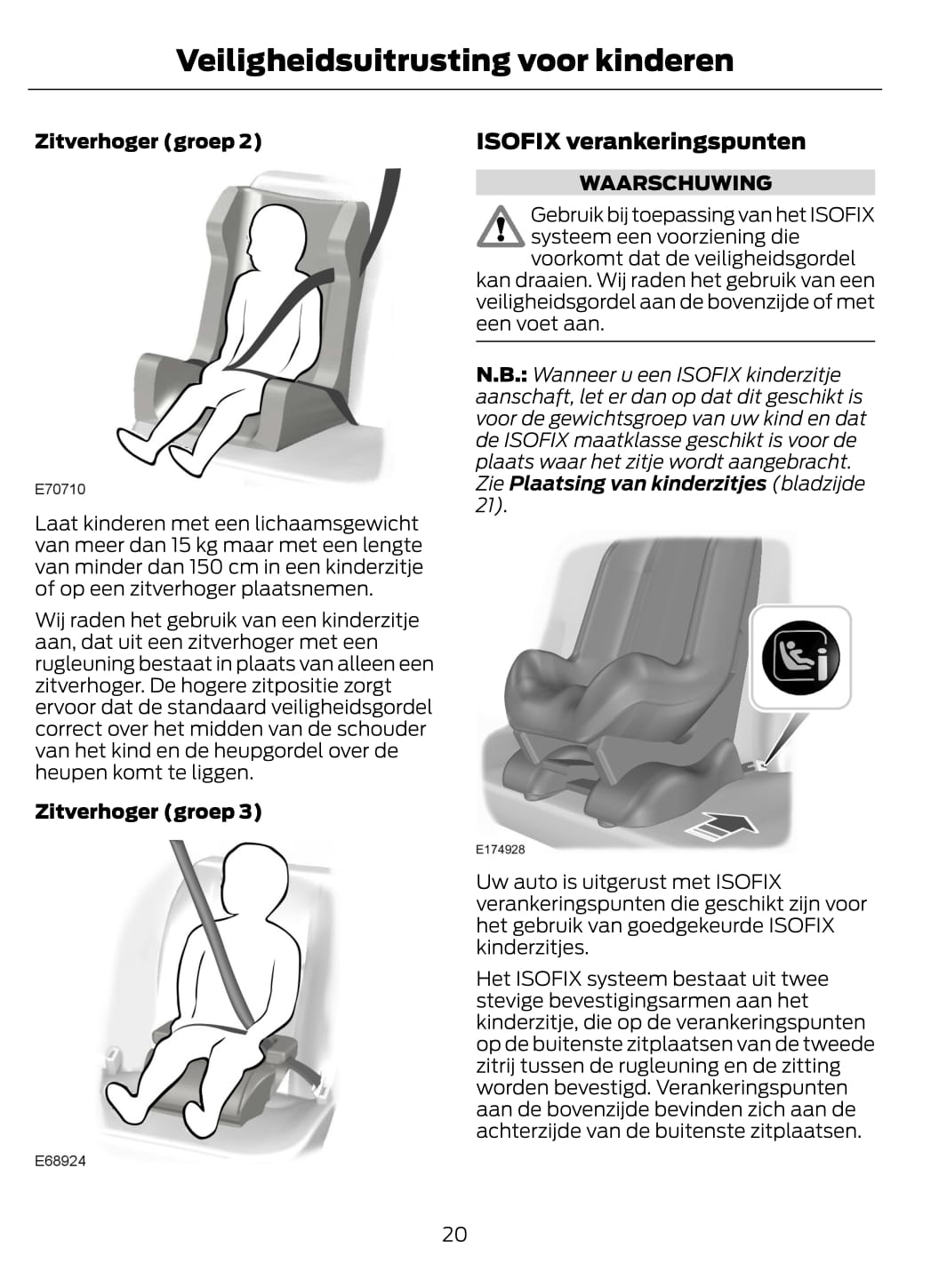 Veiligheidsuitrusting voor kinderen

Zitverhoger (groep 2)

E70710

Laat kinderen met een lichaamsgewicht van meer dan 15 kg maar met een lengte van minder dan 150 cm in een kinderzitje of op een zitverhoger plaatsnemen.

Wij raden het gebruik van een kinderzitje aan, dat uit een zitverhoger met een rugleuning bestaat in plaats van alleen een zitverhoger. De hogere zitpositie zorgt ervoor dat de standaard veiligheidsgordel correct over het midden van de schouder van het kind en de heupgordel over de heupen komt te liggen.

Zitverhoger (groep 3)

E68924

ISOFIX verankeringspunten

WAARSCHUWING

Gebruik bij toepassing van het ISOFIX systeem een voorziening die voorkomt dat de veiligheidsgordel kan draaien. Wij raden het gebruik van een veiligheidsgordel aan de bovenzijde of met een voet aan.

N.B.: Wanneer u een ISOFIX kinderzitje aanschaft, let er dan op dat dit geschikt is voor de gewichtsgroep van uw kind en dat de ISOFIX maatklasse geschikt is voor de plaats waar het zitje wordt aangebracht. Zie Plaatsing van kinderzitjes (bladzijde 21).

E174928

Uw auto is uitgerust met ISOFIX verankeringspunten die geschikt zijn voor het gebruik van goedgekeurde ISOFIX kinderzitjes.

Het ISOFIX systeem bestaat uit twee stevige bevestigingsarmen aan het kinderzitje, die op de verankeringspunten op de buitenste zitplaatsen van de tweede zitrij tussen de rugleuning en de zitting worden bevestigd. Verankeringspunten aan de bovenzijde bevinden zich aan de achterzijde van de buitenste zitplaatsen.

20