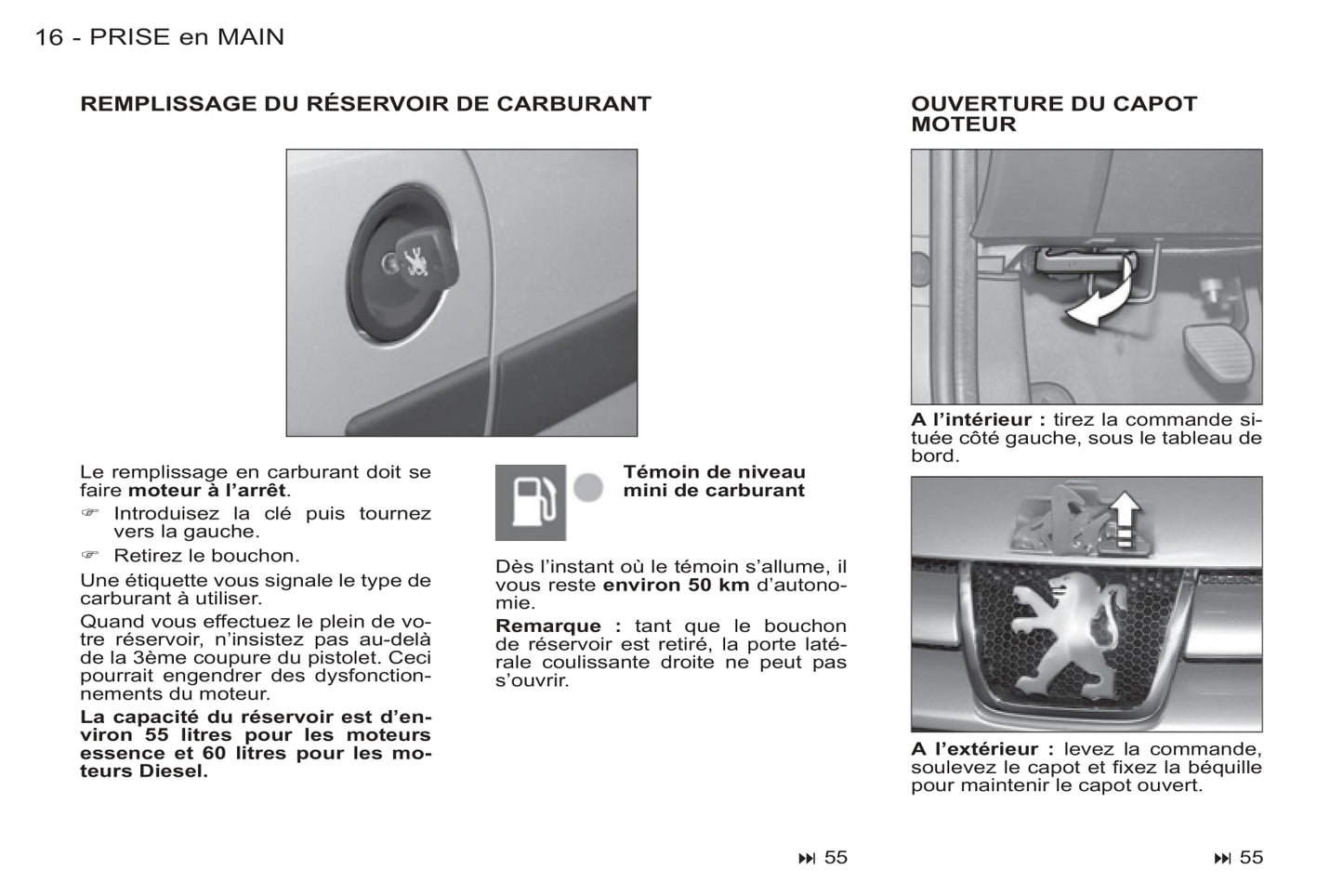 16 - PRISE en MAIN

REMPLISSAGE DU RÉSERVOIR DE CARBURANT

Le remplissage en carburant doit se faire moteur à l'arrêt.

☞ Introduisez la clé puis tournez vers la gauche.

☞ Retirez le bouchon.

Une étiquette vous signale le type de carburant à utiliser.

Quand vous effectuez le plein de votre réservoir, n'insistez pas au-delà de la 3ème coupure du pistolet. Ceci pourrait engendrer des dysfonctionnements du moteur.

La capacité du réservoir est d'environ 55 litres pour les moteurs essence et 60 litres pour les moteurs Diesel.

Témoin de niveau mini de carburant

Dès l'instant où le témoin s'allume, il vous reste environ 50 km d'autonomie.

Remarque : tant que le bouchon de réservoir est retiré, la porte latérale coulissante droite ne peut pas s'ouvrir.

⏭ 55

OUVERTURE DU CAPOT MOTEUR

A l'intérieur : tirez la commande située côté gauche, sous le tableau de bord.

A l'extérieur : levez la commande, soulevez le capot et fixez la béquille pour maintenir le capot ouvert.

⏭ 55