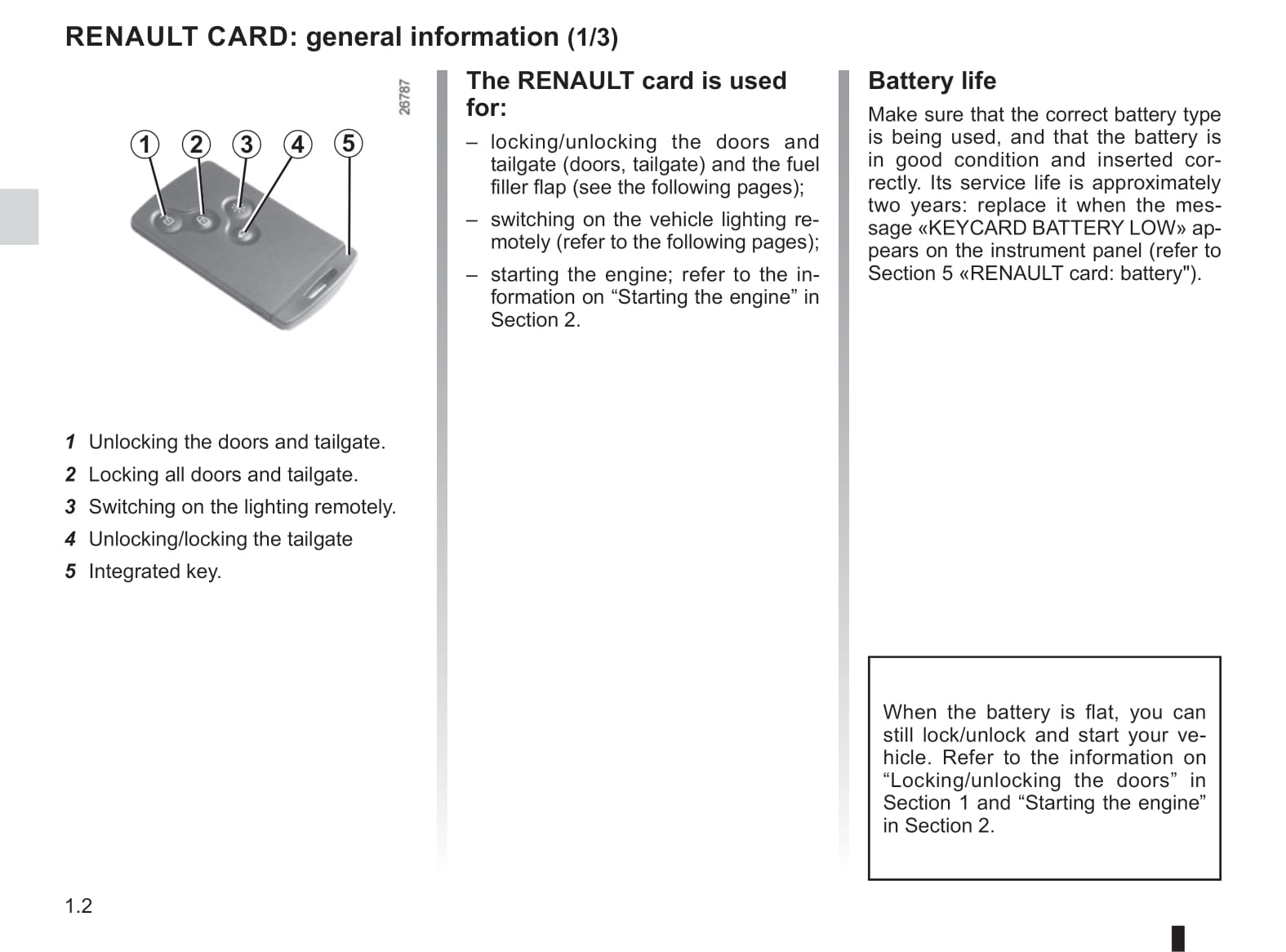 RENAULT CARD: general information (1/3)

26787

1 2 3 4 5

1 Unlocking the doors and tailgate.
2 Locking all doors and tailgate.
3 Switching on the lighting remotely.
4 Unlocking/locking the tailgate
5 Integrated key.

The RENAULT card is used for:

– locking/unlocking the doors and tailgate (doors, tailgate) and the fuel filler flap (see the following pages);

– switching on the vehicle lighting remotely (refer to the following pages);

– starting the engine; refer to the information on “Starting the engine” in Section 2.

Battery life

Make sure that the correct battery type is being used, and that the battery is in good condition and inserted correctly. Its service life is approximately two years: replace it when the message «KEYCARD BATTERY LOW» appears on the instrument panel (refer to Section 5 «RENAULT card: battery").

When the battery is flat, you can still lock/unlock and start your vehicle. Refer to the information on “Locking/unlocking the doors” in Section 1 and “Starting the engine” in Section 2.

1.2