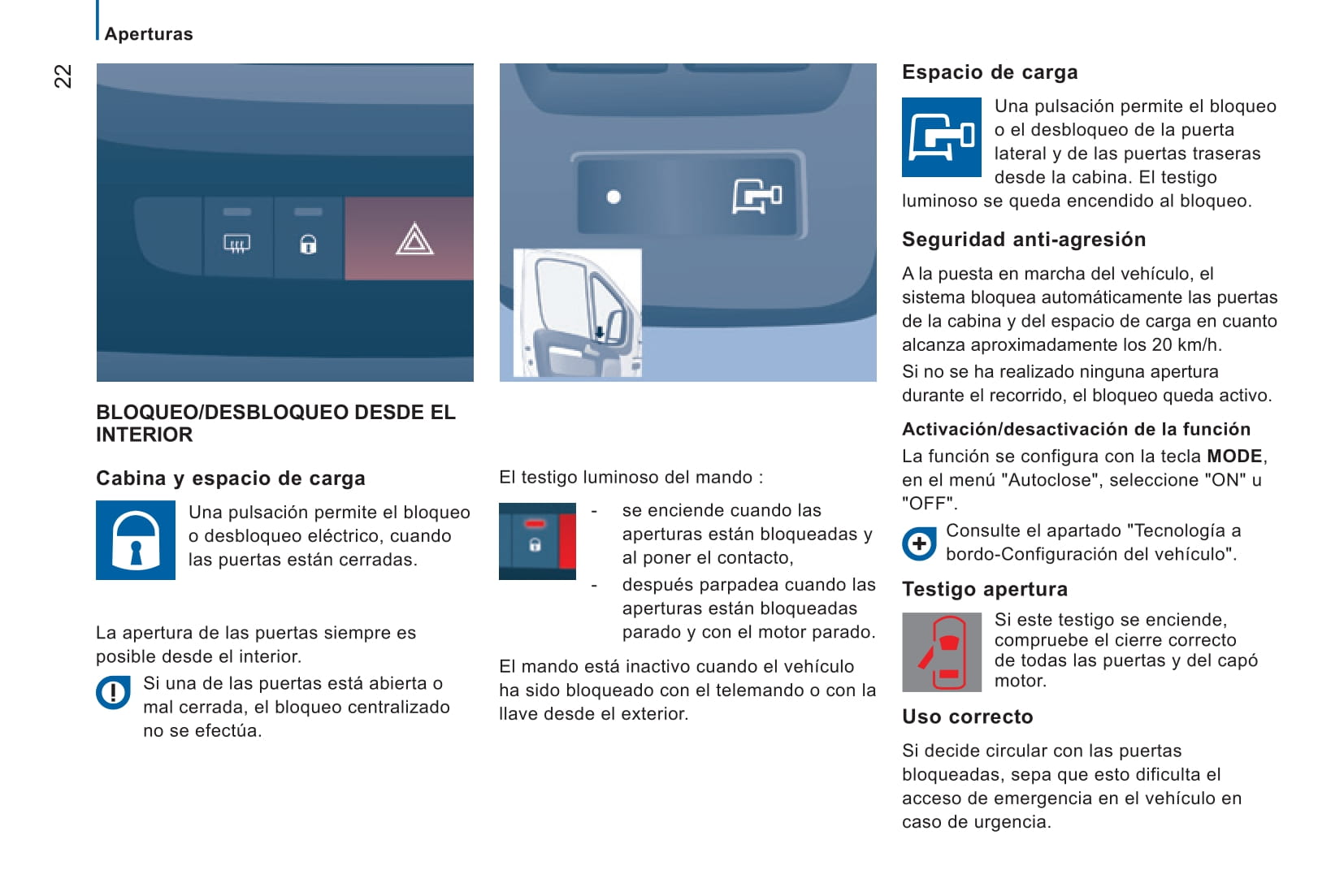 Aperturas

22

BLOQUEO/DESBLOQUEO DESDE EL INTERIOR

Cabina y espacio de carga

Una pulsación permite el bloqueo o desbloqueo eléctrico, cuando las puertas están cerradas.

La apertura de las puertas siempre es posible desde el interior.

Si una de las puertas está abierta o mal cerrada, el bloqueo centralizado no se efectúa.

El testigo luminoso del mando :

- se enciende cuando las aperturas están bloqueadas y al poner el contacto,

- después parpadea cuando las aperturas están bloqueadas parado y con el motor parado.

El mando está inactivo cuando el vehículo ha sido bloqueado con el telemando o con la llave desde el exterior.

Espacio de carga

Una pulsación permite el bloqueo o el desbloqueo de la puerta lateral y de las puertas traseras desde la cabina. El testigo luminoso se queda encendido al bloqueo.

Seguridad anti-agresión

A la puesta en marcha del vehículo, el sistema bloquea automáticamente las puertas de la cabina y del espacio de carga en cuanto alcanza aproximadamente los 20 km/h.

Si no se ha realizado ninguna apertura durante el recorrido, el bloqueo queda activo.

Activación/desactivación de la función

La función se configura con la tecla MODE, en el menú "Autoclose", seleccione "ON" u "OFF".

Consulte el apartado "Tecnología a bordo-Configuración del vehículo".

Testigo apertura

Si este testigo se enciende, compruebe el cierre correcto de todas las puertas y del capó motor.

Uso correcto

Si decide circular con las puertas bloqueadas, sepa que esto dificulta el acceso de emergencia en el vehículo en caso de urgencia.