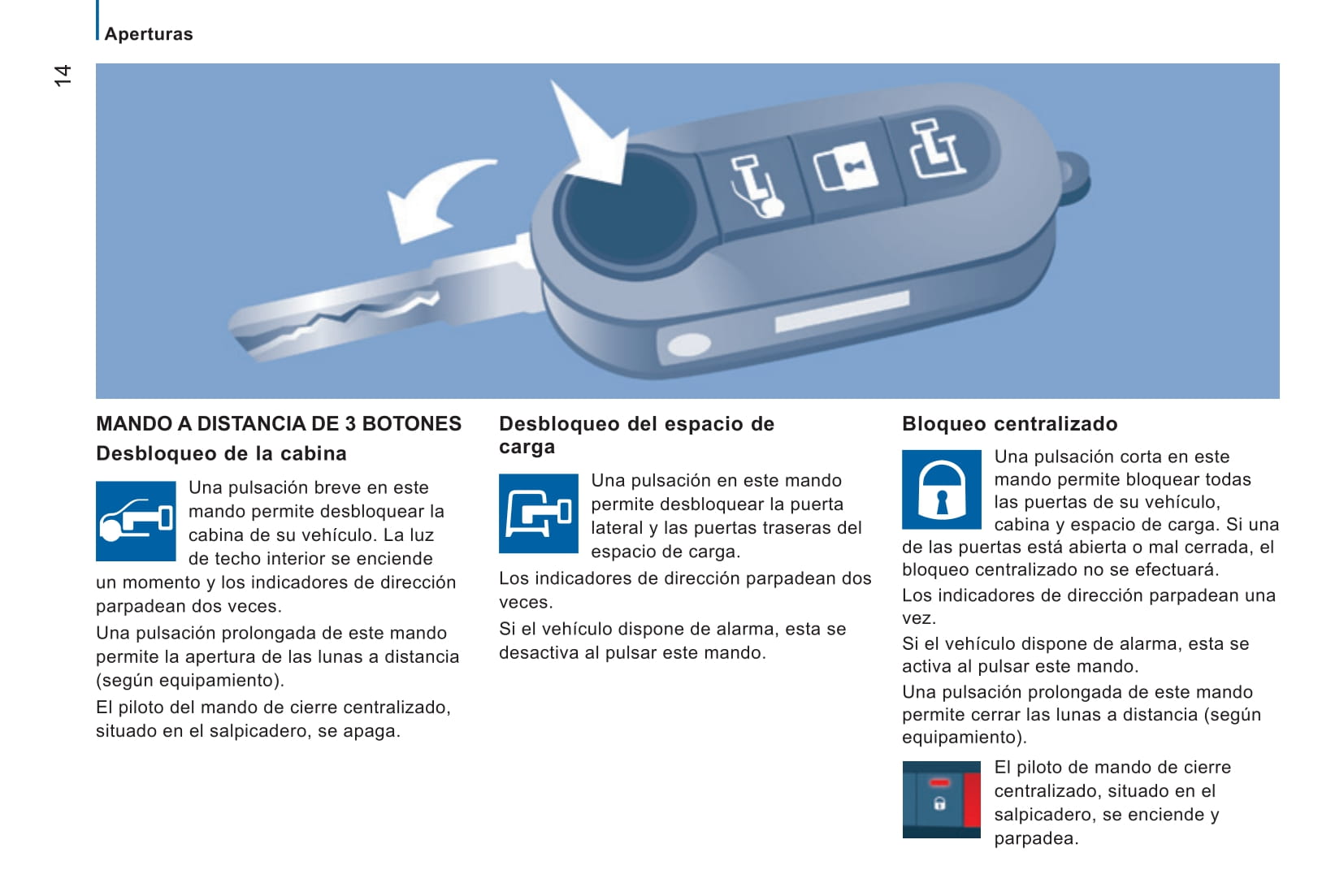 Aperturas

14

MANDO A DISTANCIA DE 3 BOTONES

Desbloqueo de la cabina

Una pulsación breve en este mando permite desbloquear la cabina de su vehículo. La luz de techo interior se enciende un momento y los indicadores de dirección parpadean dos veces.

Una pulsación prolongada de este mando permite la apertura de las lunas a distancia (según equipamiento).

El piloto del mando de cierre centralizado, situado en el salpicadero, se apaga.

Desbloqueo del espacio de carga

Una pulsación en este mando permite desbloquear la puerta lateral y las puertas traseras del espacio de carga.

Los indicadores de dirección parpadean dos veces.

Si el vehículo dispone de alarma, esta se desactiva al pulsar este mando.

Bloqueo centralizado

Una pulsación corta en este mando permite bloquear todas las puertas de su vehículo, cabina y espacio de carga. Si una de las puertas está abierta o mal cerrada, el bloqueo centralizado no se efectuará.

Los indicadores de dirección parpadean una vez.

Si el vehículo dispone de alarma, esta se activa al pulsar este mando.

Una pulsación prolongada de este mando permite cerrar las lunas a distancia (según equipamiento).

El piloto de mando de cierre centralizado, situado en el salpicadero, se enciende y parpadea.