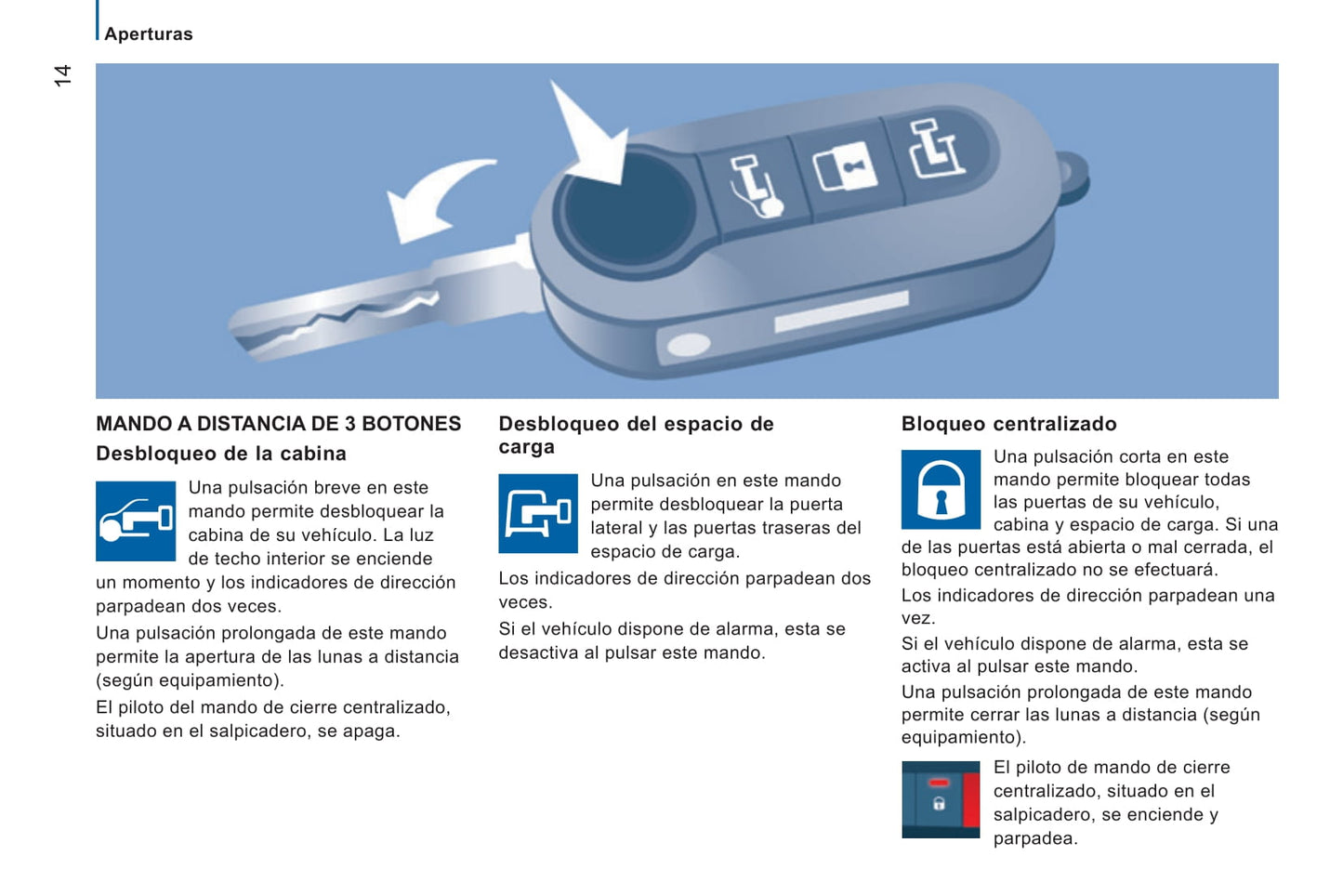 Aperturas

14

MANDO A DISTANCIA DE 3 BOTONES

Desbloqueo de la cabina

Una pulsación breve en este mando permite desbloquear la cabina de su vehículo. La luz de techo interior se enciende un momento y los indicadores de dirección parpadean dos veces.

Una pulsación prolongada de este mando permite la apertura de las lunas a distancia (según equipamiento).

El piloto del mando de cierre centralizado, situado en el salpicadero, se apaga.

Desbloqueo del espacio de carga

Una pulsación en este mando permite desbloquear la puerta lateral y las puertas traseras del espacio de carga.

Los indicadores de dirección parpadean dos veces.

Si el vehículo dispone de alarma, esta se desactiva al pulsar este mando.

Bloqueo centralizado

Una pulsación corta en este mando permite bloquear todas las puertas de su vehículo, cabina y espacio de carga. Si una de las puertas está abierta o mal cerrada, el bloqueo centralizado no se efectuará.

Los indicadores de dirección parpadean una vez.

Si el vehículo dispone de alarma, esta se activa al pulsar este mando.

Una pulsación prolongada de este mando permite cerrar las lunas a distancia (según equipamiento).

El piloto de mando de cierre centralizado, situado en el salpicadero, se enciende y parpadea.