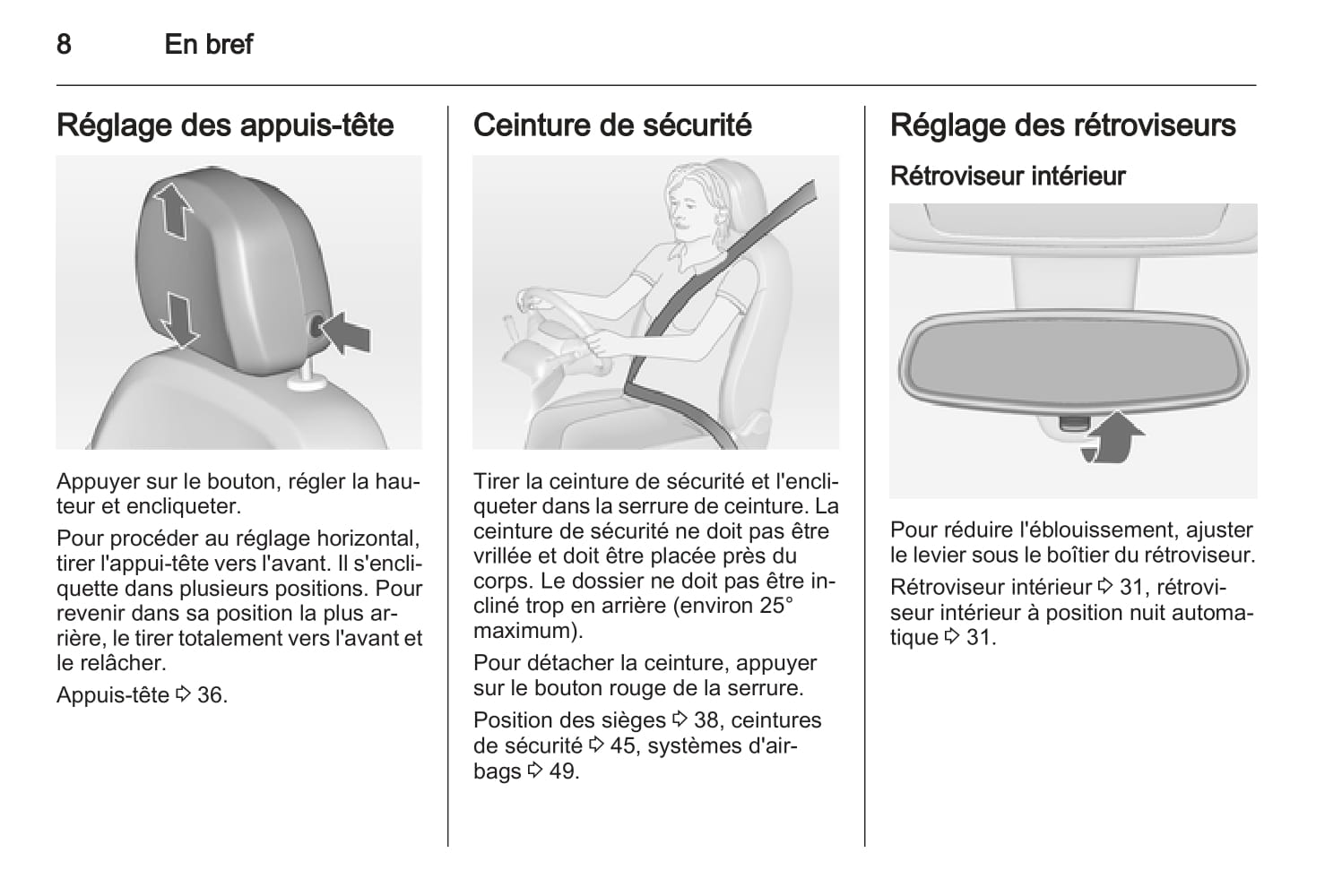 8 En bref

Réglage des appuis-tête

Appuyer sur le bouton, régler la hauteur et encliqueter.

Pour procéder au réglage horizontal, tirer l'appui-tête vers l'avant. Il s'encliquette dans plusieurs positions. Pour revenir dans sa position la plus arrière, le tirer totalement vers l'avant et le relâcher.

Appuis-tête ⇨ 36.

Ceinture de sécurité

Tirer la ceinture de sécurité et l'encliqueter dans la serrure de ceinture. La ceinture de sécurité ne doit pas être vrillée et doit être placée près du corps. Le dossier ne doit pas être incliné trop en arrière (environ 25° maximum).

Pour détacher la ceinture, appuyer sur le bouton rouge de la serrure.

Position des sièges ⇨ 38, ceintures de sécurité ⇨ 45, systèmes d'airbags ⇨ 49.

Réglage des rétroviseurs

Rétroviseur intérieur

Pour réduire l'éblouissement, ajuster le levier sous le boîtier du rétroviseur.

Rétroviseur intérieur ⇨ 31, rétroviseur intérieur à position nuit automatique ⇨ 31.