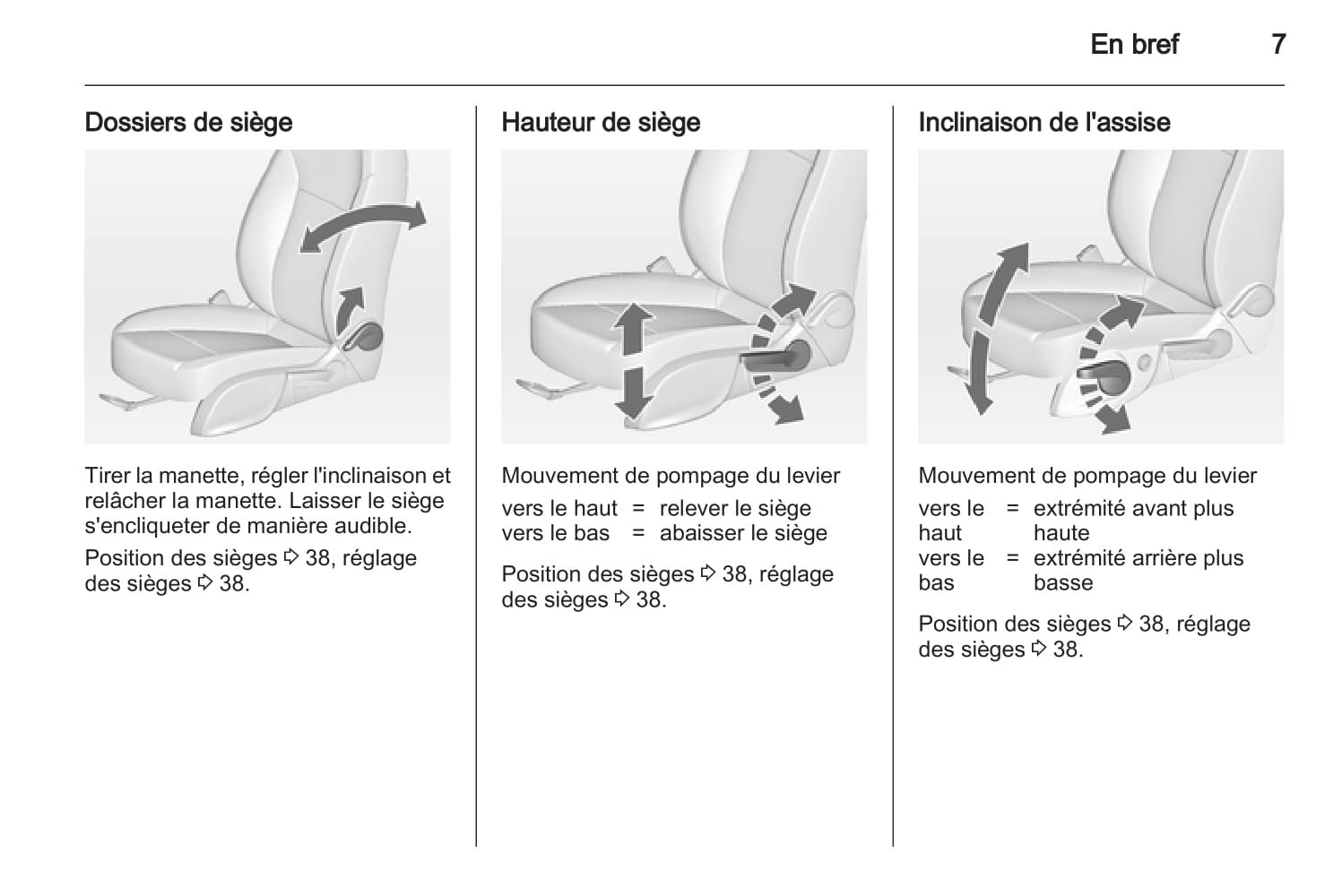 En bref 7

Dossiers de siège

Tirer la manette, régler l'inclinaison et relâcher la manette. Laisser le siège s'encliqueter de manière audible.

Position des sièges ⇨ 38, réglage des sièges ⇨ 38.

Hauteur de siège

Mouvement de pompage du levier

vers le haut = relever le siège
vers le bas = abaisser le siège

Position des sièges ⇨ 38, réglage des sièges ⇨ 38.

Inclinaison de l'assise

Mouvement de pompage du levier

vers le haut = extrémité avant plus haute
vers le bas = extrémité arrière plus basse

Position des sièges ⇨ 38, réglage des sièges ⇨ 38.