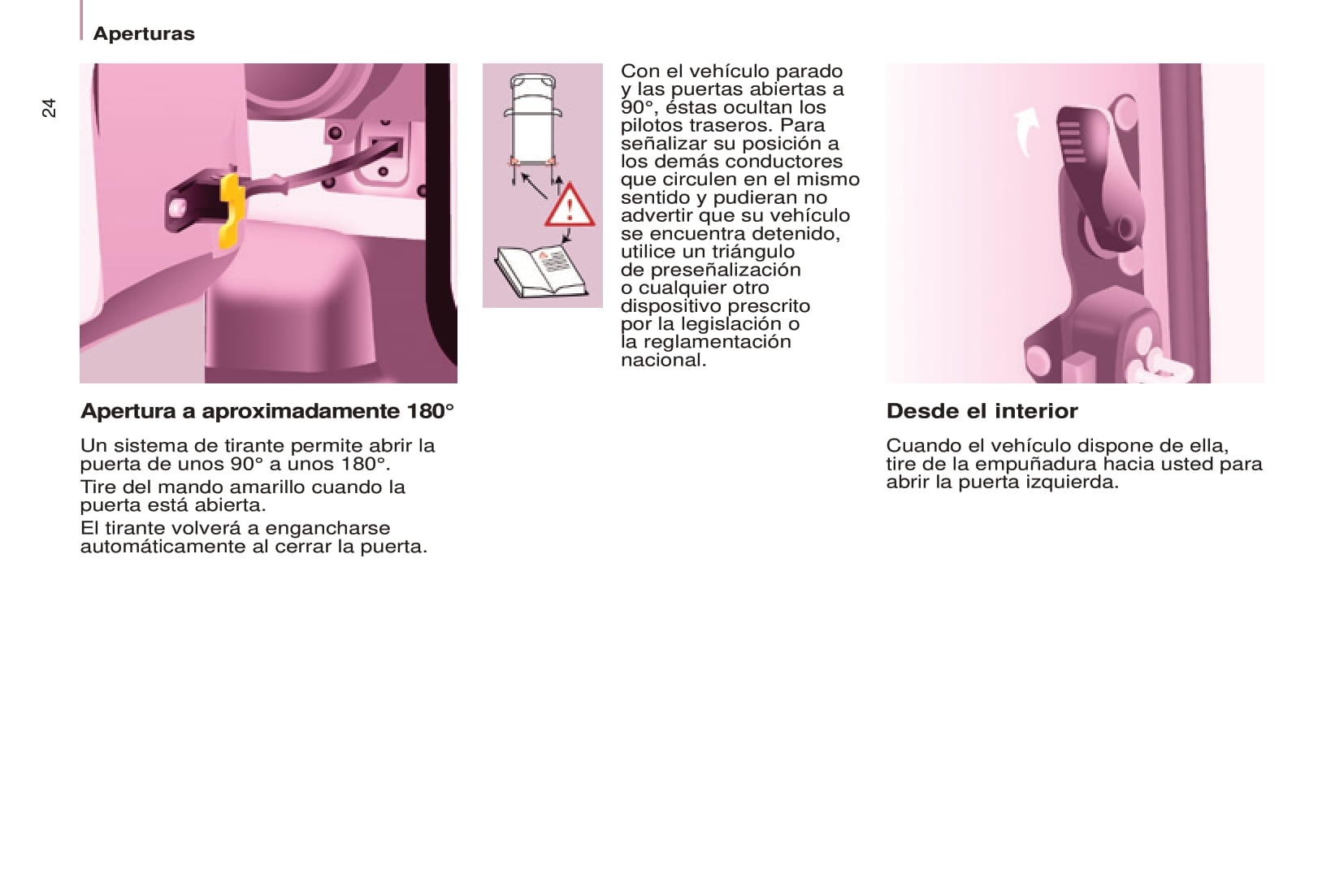 Aperturas

24

Apertura a aproximadamente 180°

Un sistema de tirante permite abrir la puerta de unos 90° a unos 180°.

Tire del mando amarillo cuando la puerta está abierta.

El tirante volverá a engancharse automáticamente al cerrar la puerta.

Con el vehículo parado y las puertas abiertas a 90°, éstas ocultan los pilotos traseros. Para señalizar su posición a los demás conductores que circulen en el mismo sentido y pudieran no advertir que su vehículo se encuentra detenido, utilice un triángulo de preseñalización o cualquier otro dispositivo prescrito por la legislación o la reglamentación nacional.

Desde el interior

Cuando el vehículo dispone de ella, tire de la empuñadura hacia usted para abrir la puerta izquierda.