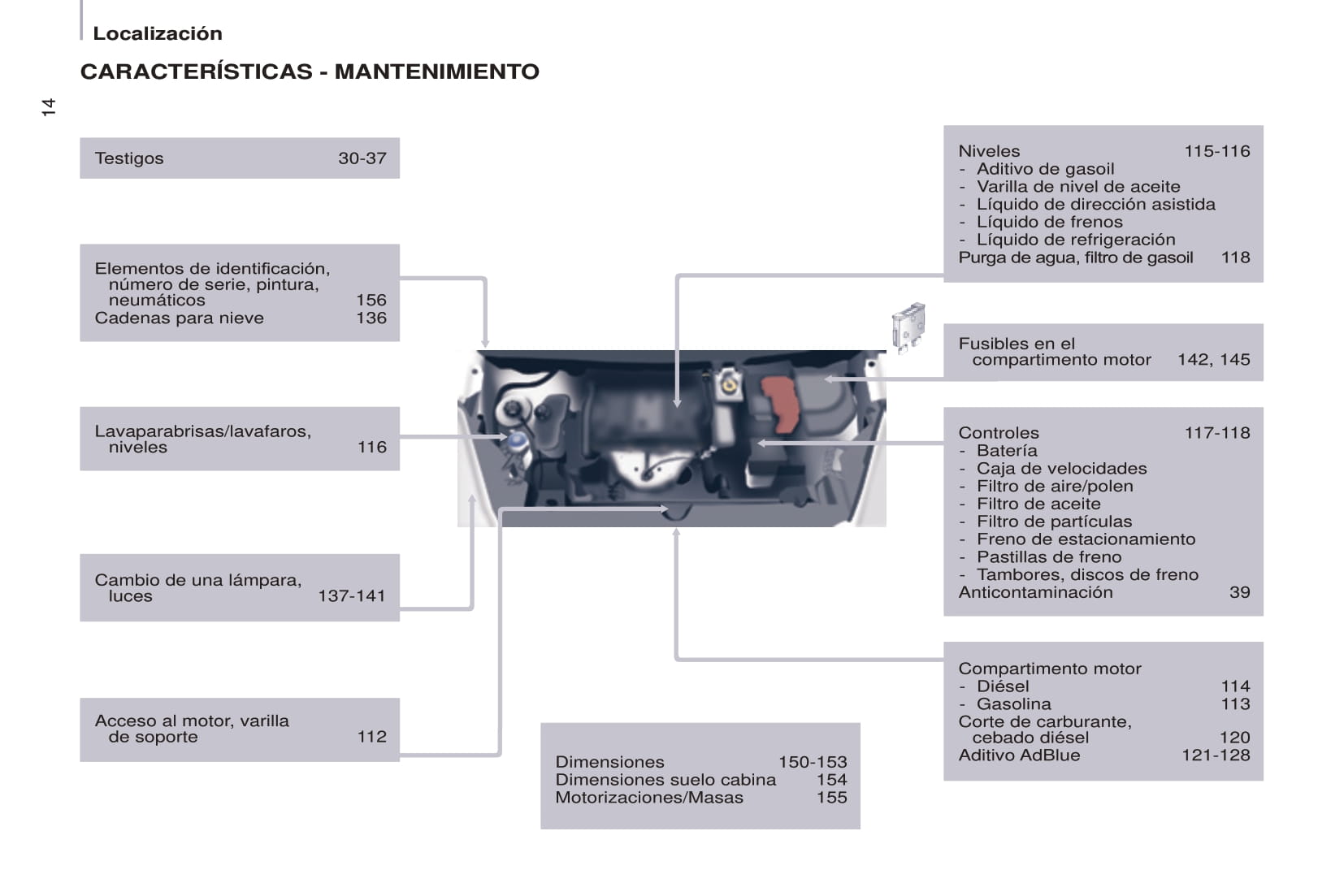 Localización

CARACTERÍSTICAS - MANTENIMIENTO

14

Testigos 30-37

Elementos de identificación, número de serie, pintura, neumáticos 156
Cadenas para nieve 136

Lavaparabrisas/lavafaros, niveles 116

Cambio de una lámpara, luces 137-141

Acceso al motor, varilla de soporte 112

Dimensiones 150-153
Dimensiones suelo cabina 154
Motorizaciones/Masas 155

Niveles 115-116
- Aditivo de gasoil
- Varilla de nivel de aceite
- Líquido de dirección asistida
- Líquido de frenos
- Líquido de refrigeración
Purga de agua, filtro de gasoil 118

Fusibles en el compartimento motor 142, 145

Controles 117-118
- Batería
- Caja de velocidades
- Filtro de aire/polen
- Filtro de aceite
- Filtro de partículas
- Freno de estacionamiento
- Pastillas de freno
- Tambores, discos de freno
Anticontaminación 39

Compartimento motor
- Diésel 114
- Gasolina 113
Corte de carburante, cebado diésel 120
Aditivo AdBlue 121-128