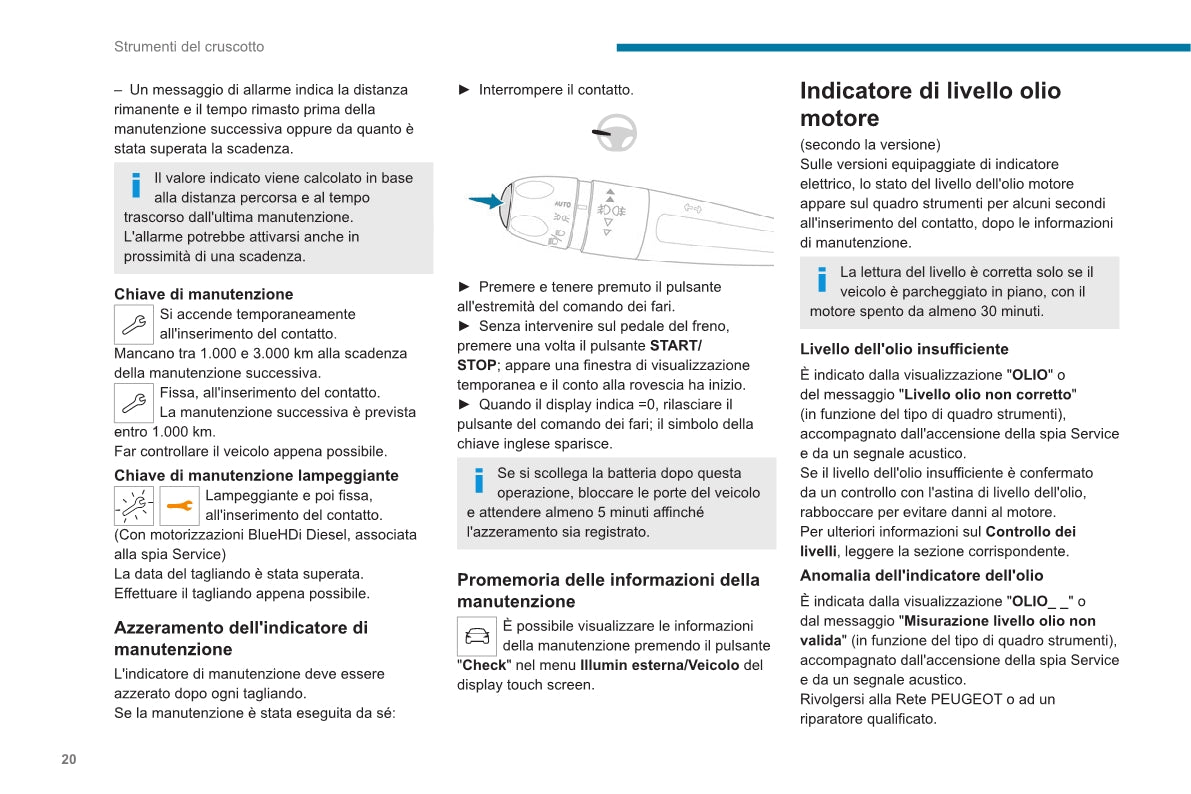 Strumenti del cruscotto

– Un messaggio di allarme indica la distanza rimanente e il tempo rimasto prima della manutenzione successiva oppure da quanto è stata superata la scadenza.

Il valore indicato viene calcolato in base alla distanza percorsa e al tempo trascorso dall'ultima manutenzione.
L'allarme potrebbe attivarsi anche in prossimità di una scadenza.

Chiave di manutenzione

Si accende temporaneamente all'inserimento del contatto.
Mancano tra 1.000 e 3.000 km alla scadenza della manutenzione successiva.

Fissa, all'inserimento del contatto.
La manutenzione successiva è prevista entro 1.000 km.
Far controllare il veicolo appena possibile.

Chiave di manutenzione lampeggiante

Lampeggiante e poi fissa, all'inserimento del contatto.
(Con motorizzazioni BlueHDi Diesel, associata alla spia Service)
La data del tagliando è stata superata.
Effettuare il tagliando appena possibile.

Azzeramento dell'indicatore di manutenzione

L'indicatore di manutenzione deve essere azzerato dopo ogni tagliando.
Se la manutenzione è stata eseguita da sé:

► Interrompere il contatto.

AUTO

► Premere e tenere premuto il pulsante all'estremità del comando dei fari.
► Senza intervenire sul pedale del freno, premere una volta il pulsante START/STOP; appare una finestra di visualizzazione temporanea e il conto alla rovescia ha inizio.
► Quando il display indica =0, rilasciare il pulsante del comando dei fari; il simbolo della chiave inglese sparisce.

Se si scollega la batteria dopo questa operazione, bloccare le porte del veicolo e attendere almeno 5 minuti affinché l'azzeramento sia registrato.

Promemoria delle informazioni della manutenzione

È possibile visualizzare le informazioni della manutenzione premendo il pulsante "Check" nel menu Illumin esterna/Veicolo del display touch screen.

Indicatore di livello olio motore

(secondo la versione)
Sulle versioni equipaggiate di indicatore elettrico, lo stato del livello dell'olio motore appare sul quadro strumenti per alcuni secondi all'inserimento del contatto, dopo le informazioni di manutenzione.

La lettura del livello è corretta solo se il veicolo è parcheggiato in piano, con il motore spento da almeno 30 minuti.

Livello dell'olio insufficiente

È indicato dalla visualizzazione "OLIO" o del messaggio "Livello olio non corretto" (in funzione del tipo di quadro strumenti), accompagnato dall'accensione della spia Service e da un segnale acustico.
Se il livello dell'olio insufficiente è confermato da un controllo con l'astina di livello dell'olio, rabboccare per evitare danni al motore.
Per ulteriori informazioni sul Controllo dei livelli, leggere la sezione corrispondente.

Anomalia dell'indicatore dell'olio

È indicata dalla visualizzazione "OLIO_ _" o dal messaggio "Misurazione livello olio non valida" (in funzione del tipo di quadro strumenti), accompagnato dall'accensione della spia Service e da un segnale acustico.
Rivolgersi alla Rete PEUGEOT o ad un riparatore qualificato.

20