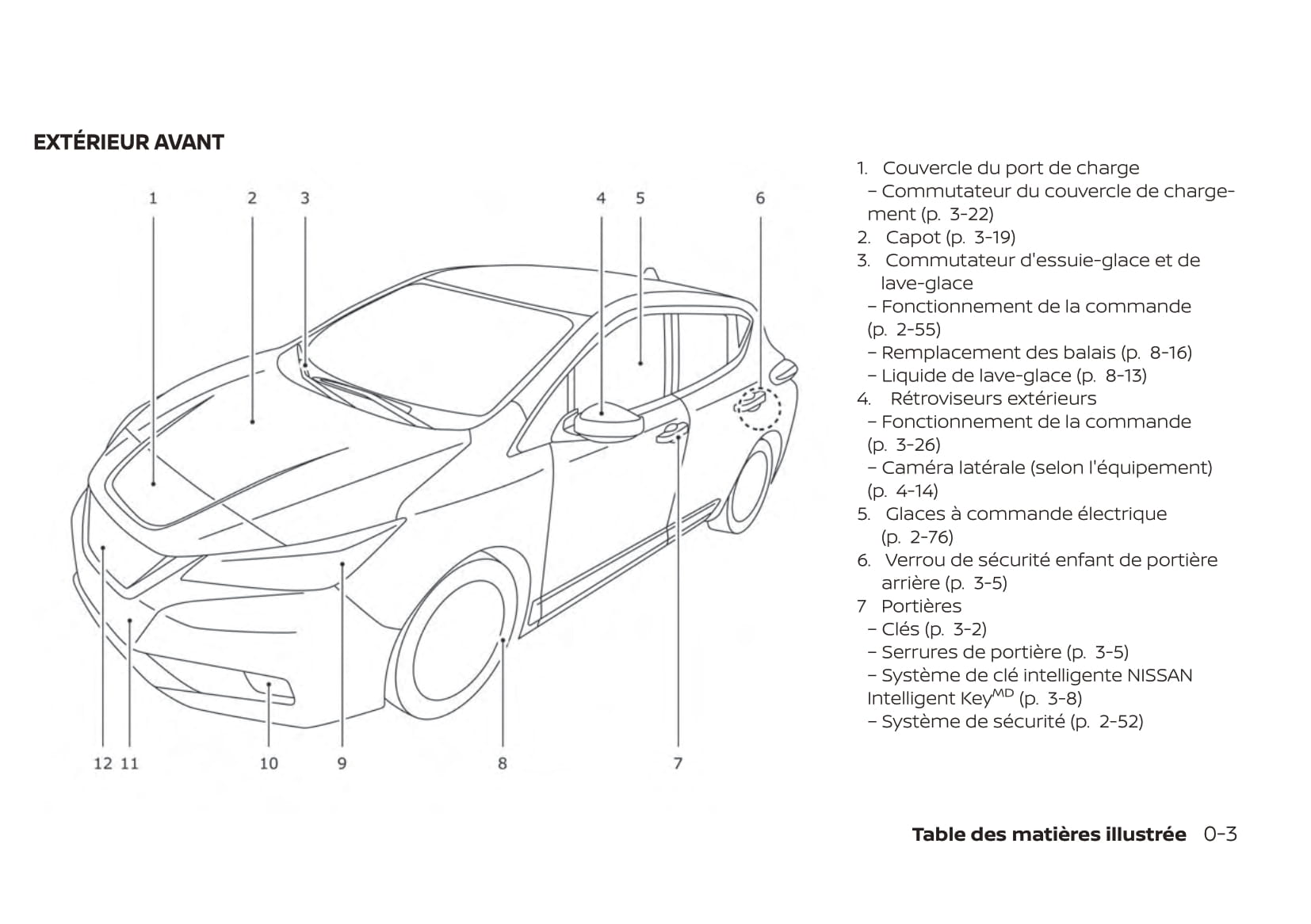 EXTÉRIEUR AVANT

1 2 3 4 5 6

12 11 10 9 8 7

1. Couvercle du port de charge
– Commutateur du couvercle de chargement (p. 3-22)
2. Capot (p. 3-19)
3. Commutateur d'essuie-glace et de lave-glace
– Fonctionnement de la commande (p. 2-55)
– Remplacement des balais (p. 8-16)
– Liquide de lave-glace (p. 8-13)
4. Rétroviseurs extérieurs
– Fonctionnement de la commande (p. 3-26)
– Caméra latérale (selon l'équipement) (p. 4-14)
5. Glaces à commande électrique (p. 2-76)
6. Verrou de sécurité enfant de portière arrière (p. 3-5)
7 Portières
– Clés (p. 3-2)
– Serrures de portière (p. 3-5)
– Système de clé intelligente NISSAN Intelligent Key$^{MD}$ (p. 3-8)
– Système de sécurité (p. 2-52)

Table des matières illustrée 0-3