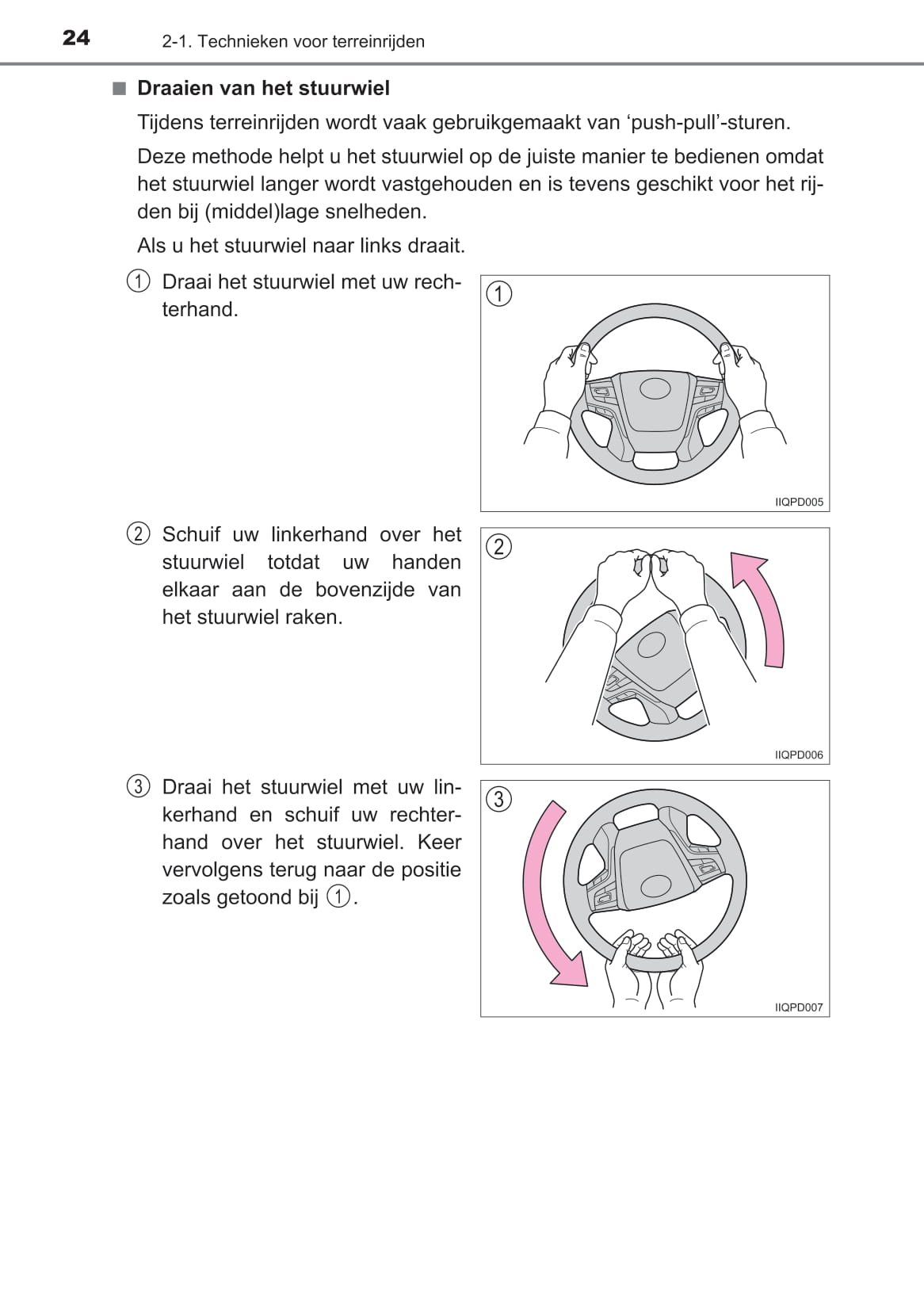 24 2-1. Technieken voor terreinrijden

■ Draaien van het stuurwiel

Tijdens terreinrijden wordt vaak gebruikgemaakt van ‘push-pull’-sturen.

Deze methode helpt u het stuurwiel op de juiste manier te bedienen omdat het stuurwiel langer wordt vastgehouden en is tevens geschikt voor het rijden bij (middel)lage snelheden.

Als u het stuurwiel naar links draait.

① Draai het stuurwiel met uw rechterhand.

①

IIQPD005

② Schuif uw linkerhand over het stuurwiel totdat uw handen elkaar aan de bovenzijde van het stuurwiel raken.

②

IIQPD006

③ Draai het stuurwiel met uw linkerhand en schuif uw rechterhand over het stuurwiel. Keer vervolgens terug naar de positie zoals getoond bij ①.

③

IIQPD007